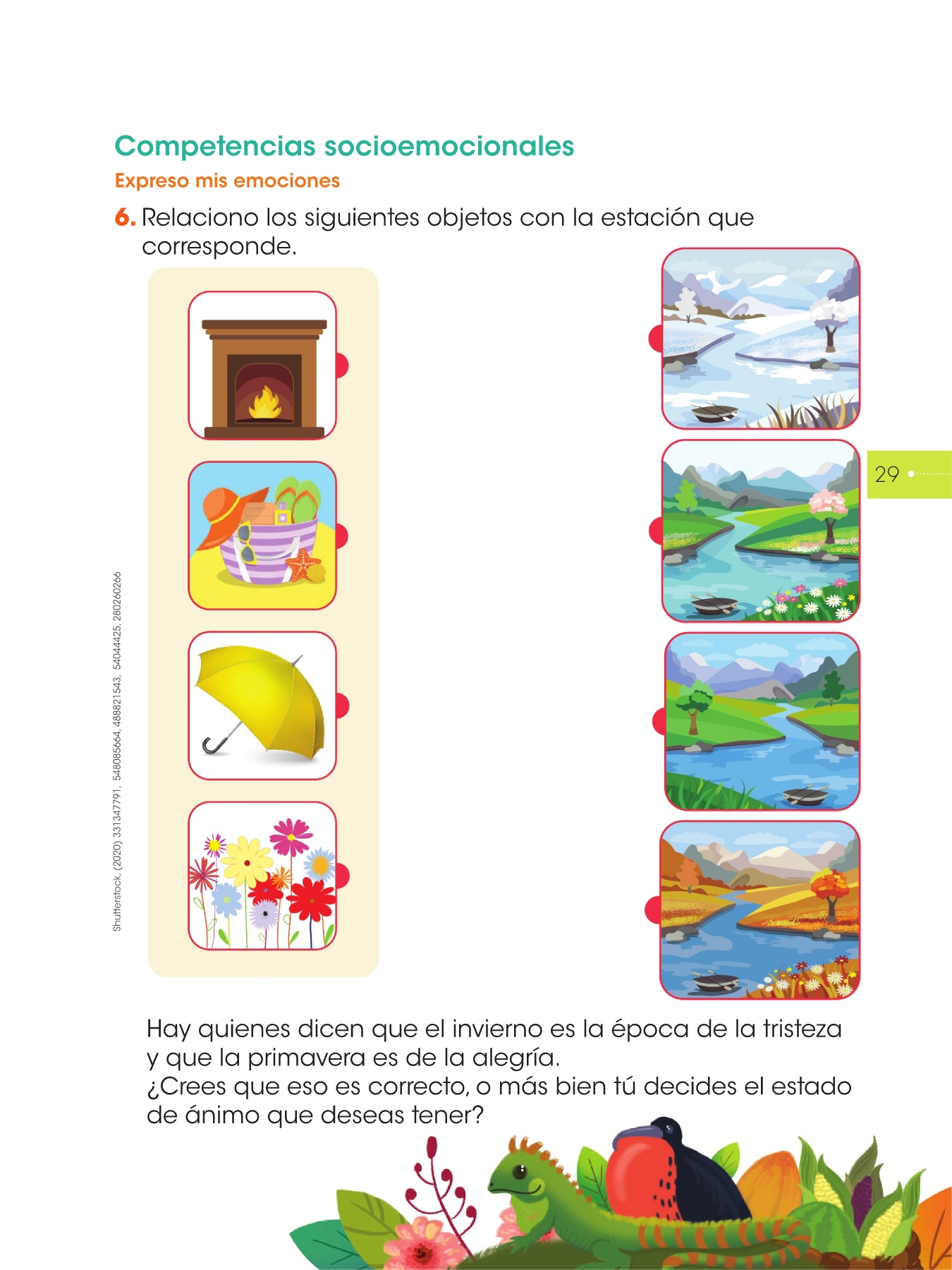 Competencias socioemocionales

Expreso mis emociones

6. Relaciono los siguientes objetos con la estación que corresponde.

29

Shutterstock, (2020) 331347791, 548085664, 488821543, 54044425, 280260266

Hay quienes dicen que el invierno es la época de la tristeza y que la primavera es de la alegría.
¿Crees que eso es correcto, o más bien tú decides el estado de ánimo que deseas tener?