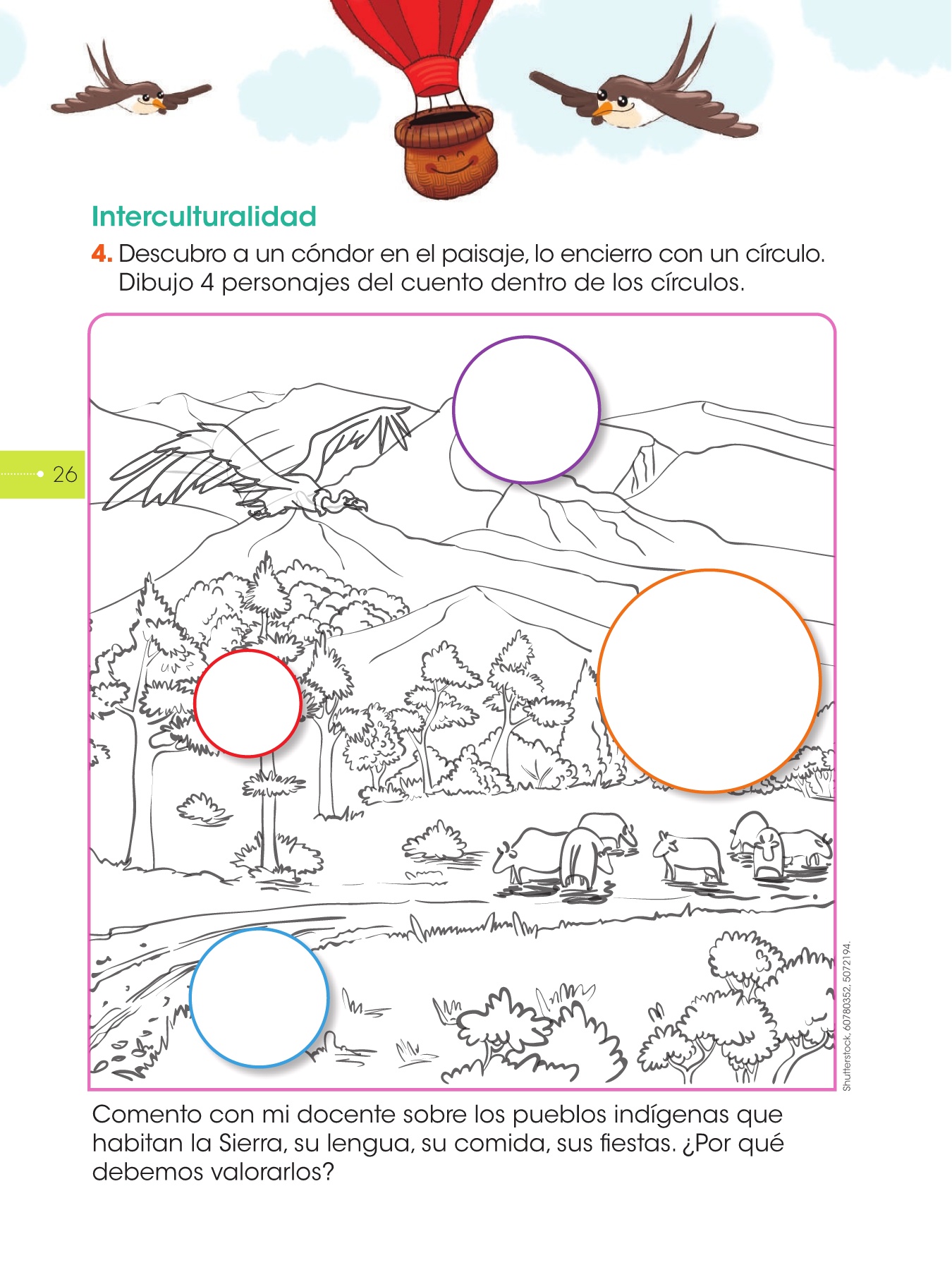 Interculturalidad

4. Descubro a un cóndor en el paisaje, lo encierro con un círculo. Dibujo 4 personajes del cuento dentro de los círculos.

26

Shutterstock, 60780352, 5072194.

Comento con mi docente sobre los pueblos indígenas que habitan la Sierra, su lengua, su comida, sus fiestas. ¿Por qué debemos valorarlos?