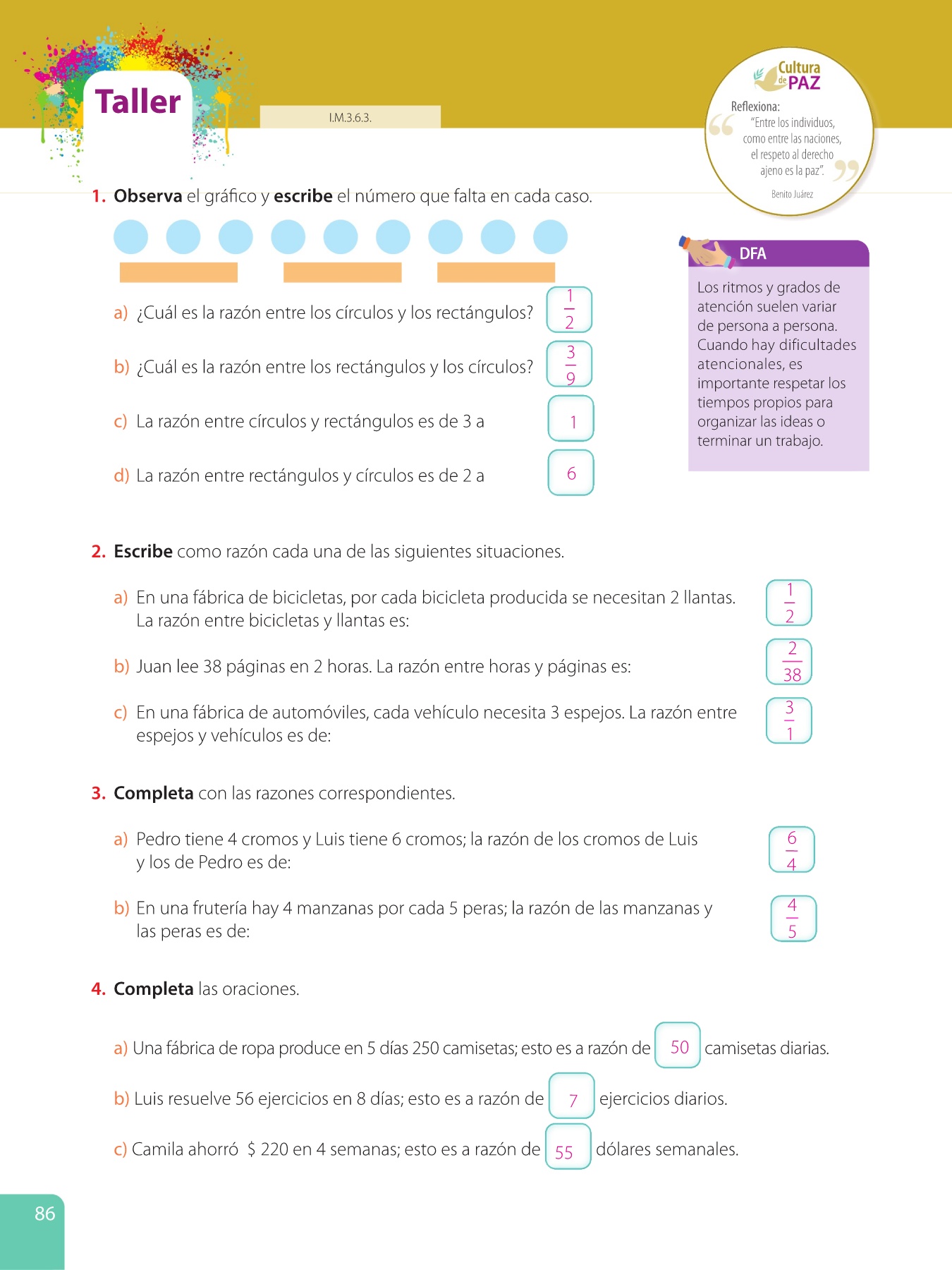 Taller

I.M.3.6.3.

Cultura de PAZ

Reflexiona:
"Entre los individuos, como entre las naciones, el respeto al derecho ajeno es la paz".

Benito Juárez

1. **Observa** el gráfico y **escribe** el número que falta en cada caso.

a) ¿Cuál es la razón entre los círculos y los rectángulos? $\frac{1}{2}$

b) ¿Cuál es la razón entre los rectángulos y los círculos? $\frac{3}{9}$

c) La razón entre círculos y rectángulos es de 3 a 1

d) La razón entre rectángulos y círculos es de 2 a 6

DFA

Los ritmos y grados de atención suelen variar de persona a persona. Cuando hay dificultades atencionales, es importante respetar los tiempos propios para organizar las ideas o terminar un trabajo.

2. **Escribe** como razón cada una de las siguientes situaciones.

a) En una fábrica de bicicletas, por cada bicicleta producida se necesitan 2 llantas. La razón entre bicicletas y llantas es: $\frac{1}{2}$

b) Juan lee 38 páginas en 2 horas. La razón entre horas y páginas es: $\frac{2}{38}$

c) En una fábrica de automóviles, cada vehículo necesita 3 espejos. La razón entre espejos y vehículos es de: $\frac{3}{1}$

3. **Completa** con las razones correspondientes.

a) Pedro tiene 4 cromos y Luis tiene 6 cromos; la razón de los cromos de Luis y los de Pedro es de: $\frac{6}{4}$

b) En una frutería hay 4 manzanas por cada 5 peras; la razón de las manzanas y las peras es de: $\frac{4}{5}$

4. **Completa** las oraciones.

a) Una fábrica de ropa produce en 5 días 250 camisetas; esto es a razón de 50 camisetas diarias.

b) Luis resuelve 56 ejercicios en 8 días; esto es a razón de 7 ejercicios diarios.

c) Camila ahorró $ 220 en 4 semanas; esto es a razón de 55 dólares semanales.

86