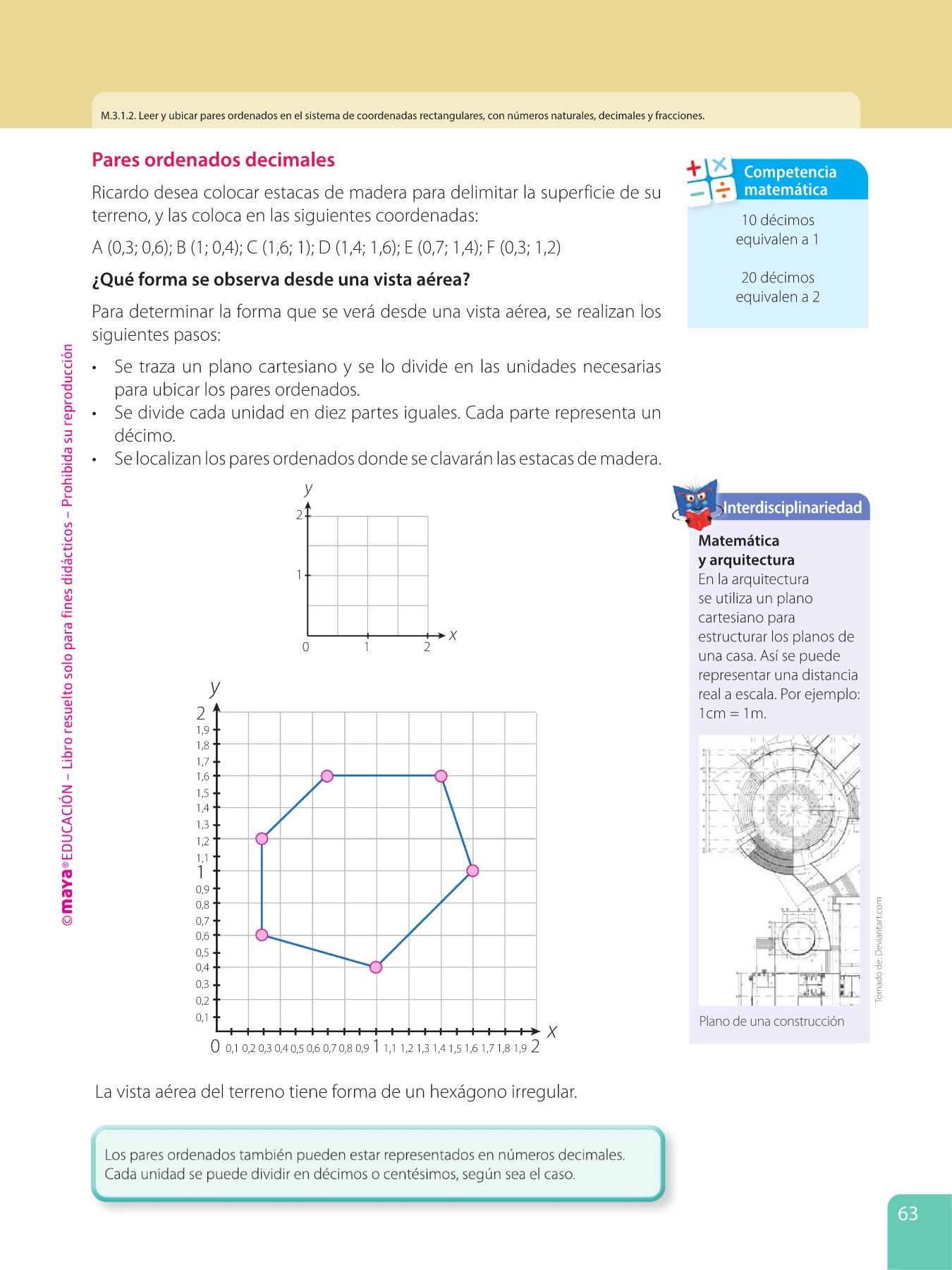 M.3.1.2. Leer y ubicar pares ordenados en el sistema de coordenadas rectangulares, con números naturales, decimales y fracciones.

Pares ordenados decimales

Ricardo desea colocar estacas de madera para delimitar la superficie de su terreno, y las coloca en las siguientes coordenadas:

A (0,3; 0,6); B (1; 0,4); C (1,6; 1); D (1,4; 1,6); E (0,7; 1,4); F (0,3; 1,2)

¿Qué forma se observa desde una vista aérea?

Para determinar la forma que se verá desde una vista aérea, se realizan los siguientes pasos:

• Se traza un plano cartesiano y se lo divide en las unidades necesarias para ubicar los pares ordenados.
• Se divide cada unidad en diez partes iguales. Cada parte representa un décimo.
• Se localizan los pares ordenados donde se clavarán las estacas de madera.

y
2
1
0 1 2 x

y
2
1,9
1,8
1,7
1,6
1,5
1,4
1,3
1,2
1,1
1
0,9
0,8
0,7
0,6
0,5
0,4
0,3
0,2
0,1
0 0,1 0,2 0,3 0,4 0,5 0,6 0,7 0,8 0,9 1 1,1 1,2 1,3 1,4 1,5 1,6 1,7 1,8 1,9 2 x

La vista aérea del terreno tiene forma de un hexágono irregular.

Los pares ordenados también pueden estar representados en números decimales. Cada unidad se puede dividir en décimos o centésimos, según sea el caso.

Competencia matemática

10 décimos equivalen a 1

20 décimos equivalen a 2

Interdisciplinariedad

Matemática y arquitectura
En la arquitectura se utiliza un plano cartesiano para estructurar los planos de una casa. Así se puede representar una distancia real a escala. Por ejemplo: 1cm = 1m.

Tomado de: Deviantart.com

Plano de una construcción

©maya® EDUCACIÓN – Libro resuelto solo para fines didácticos – Prohibida su reproducción

63