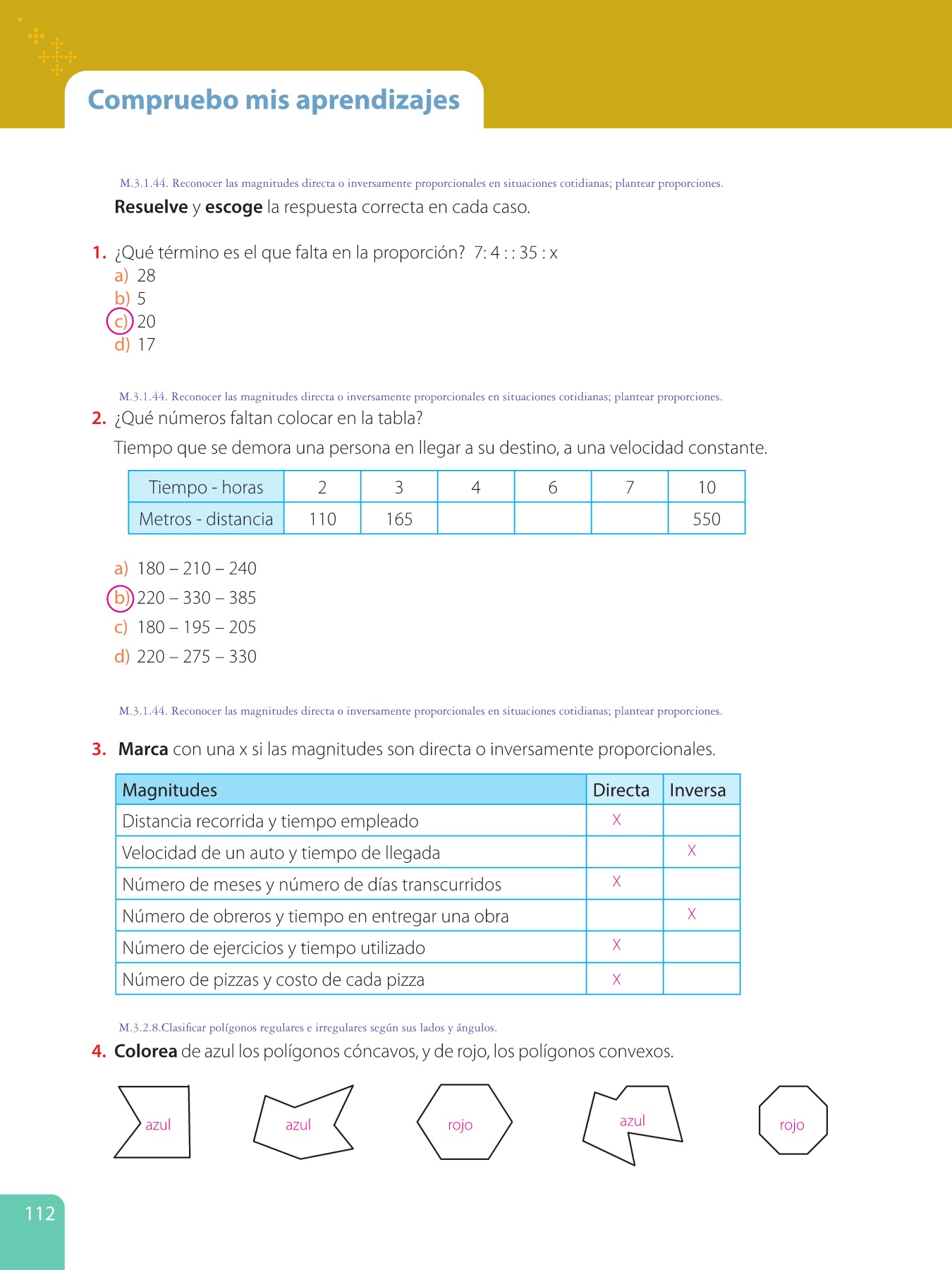 Compruebo mis aprendizajes

M.3.1.44. Reconocer las magnitudes directa o inversamente proporcionales en situaciones cotidianas; plantear proporciones.

**Resuelve** y **escoge** la respuesta correcta en cada caso.

1. ¿Qué término es el que falta en la proporción? 7: 4 : : 35 : x
a) 28
b) 5
c) 20
d) 17

M.3.1.44. Reconocer las magnitudes directa o inversamente proporcionales en situaciones cotidianas; plantear proporciones.

2. ¿Qué números faltan colocar en la tabla?

Tiempo que se demora una persona en llegar a su destino, a una velocidad constante.

| Tiempo - horas | 2 | 3 | 4 | 6 | 7 | 10 |
|---|---|---|---|---|---|---|
| Metros - distancia | 110 | 165 | | | | 550 |

a) 180 – 210 – 240
b) 220 – 330 – 385
c) 180 – 195 – 205
d) 220 – 275 – 330

M.3.1.44. Reconocer las magnitudes directa o inversamente proporcionales en situaciones cotidianas; plantear proporciones.

3. **Marca** con una x si las magnitudes son directa o inversamente proporcionales.

| Magnitudes | Directa | Inversa |
|---|---|---|
| Distancia recorrida y tiempo empleado | X | |
| Velocidad de un auto y tiempo de llegada | | X |
| Número de meses y número de días transcurridos | X | |
| Número de obreros y tiempo en entregar una obra | | X |
| Número de ejercicios y tiempo utilizado | X | |
| Número de pizzas y costo de cada pizza | X | |

M.3.2.8.Clasificar polígonos regulares e irregulares según sus lados y ángulos.

4. **Colorea** de azul los polígonos cóncavos, y de rojo, los polígonos convexos.

azul azul rojo azul rojo

112