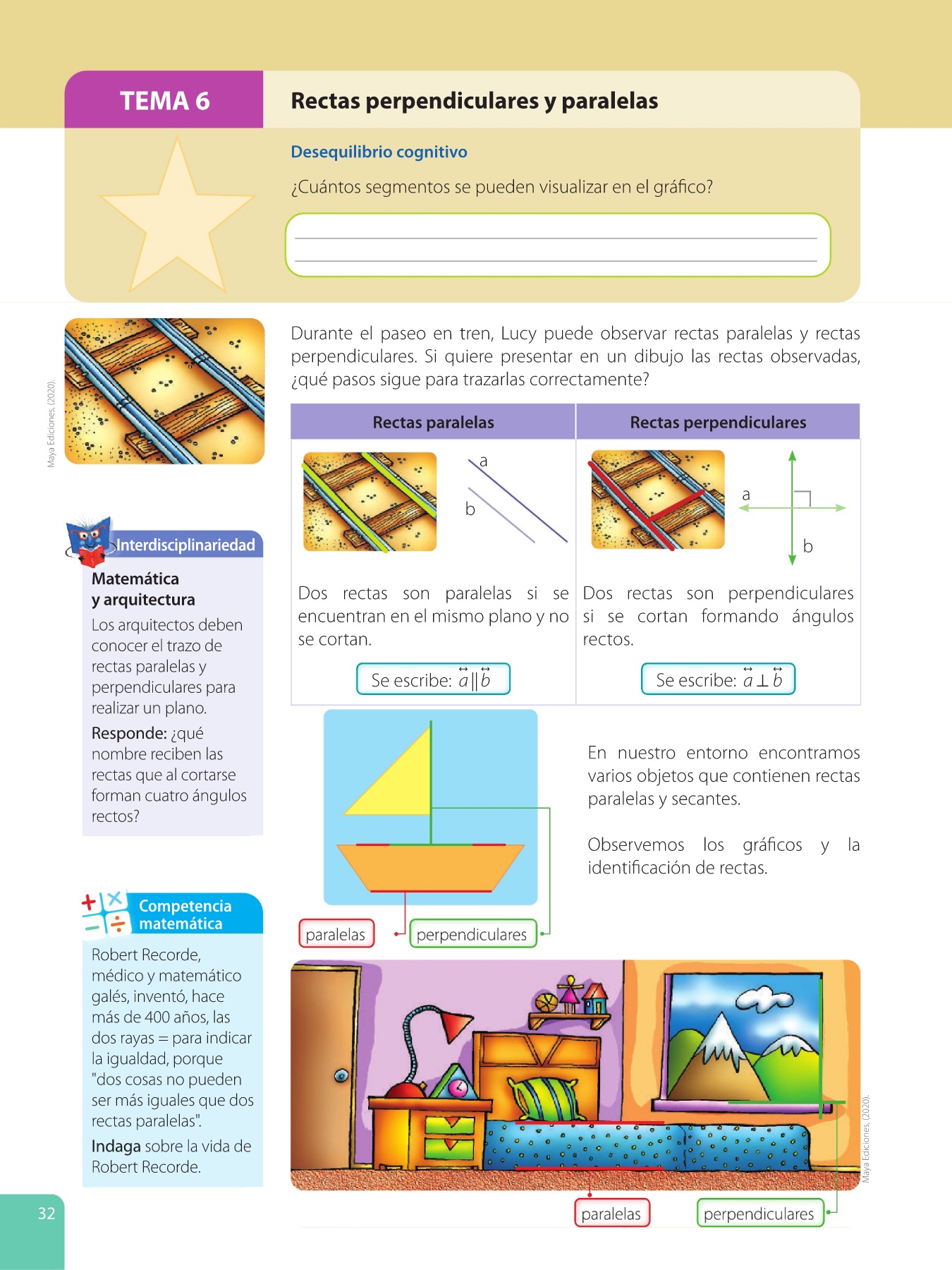 TEMA 6

Rectas perpendiculares y paralelas

Desequilibrio cognitivo

¿Cuántos segmentos se pueden visualizar en el gráfico?

Maya Ediciones, (2020).

Durante el paseo en tren, Lucy puede observar rectas paralelas y rectas perpendiculares. Si quiere presentar en un dibujo las rectas observadas, ¿qué pasos sigue para trazarlas correctamente?

| Rectas paralelas | Rectas perpendiculares |
|---|---|
| a b | a b |
| Dos rectas son paralelas si se encuentran en el mismo plano y no se cortan. | Dos rectas son perpendiculares si se cortan formando ángulos rectos. |
| Se escribe: $\overleftrightarrow{a} \parallel \overleftrightarrow{b}$ | Se escribe: $\overleftrightarrow{a} \perp \overleftrightarrow{b}$ |

Interdisciplinariedad

Matemática y arquitectura

Los arquitectos deben conocer el trazo de rectas paralelas y perpendiculares para realizar un plano.

Responde: ¿qué nombre reciben las rectas que al cortarse forman cuatro ángulos rectos?

En nuestro entorno encontramos varios objetos que contienen rectas paralelas y secantes.

Observemos los gráficos y la identificación de rectas.

paralelas perpendiculares

Competencia matemática

Robert Recorde, médico y matemático galés, inventó, hace más de 400 años, las dos rayas = para indicar la igualdad, porque "dos cosas no pueden ser más iguales que dos rectas paralelas".

Indaga sobre la vida de Robert Recorde.

Maya Ediciones, (2020).

paralelas perpendiculares

32