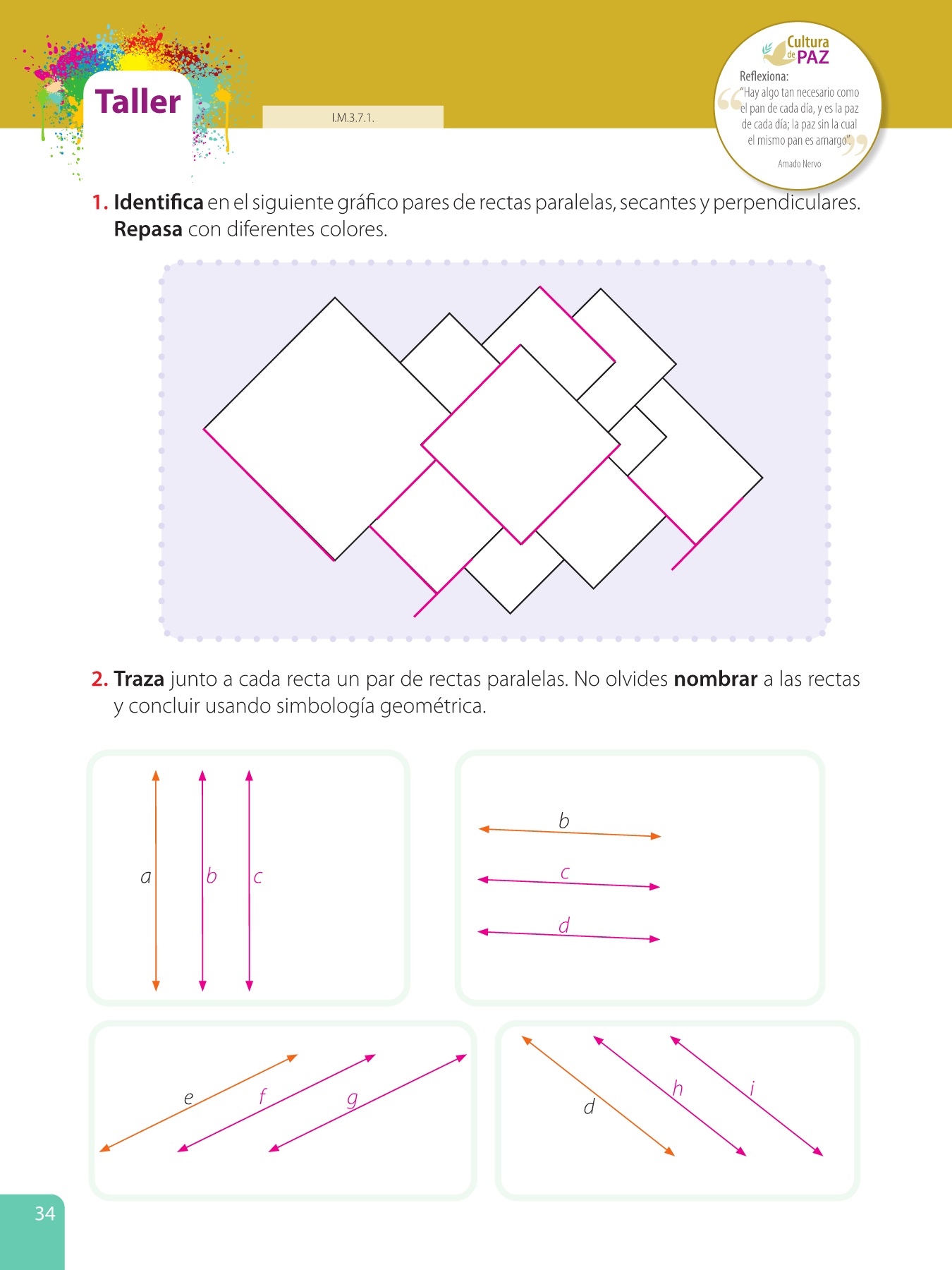 Taller

I.M.3.7.1.

Cultura de PAZ
Reflexiona:
"Hay algo tan necesario como el pan de cada día, y es la paz de cada día; la paz sin la cual el mismo pan es amargo".
Amado Nervo

1. Identifica en el siguiente gráfico pares de rectas paralelas, secantes y perpendiculares. Repasa con diferentes colores.

2. Traza junto a cada recta un par de rectas paralelas. No olvides nombrar a las rectas y concluir usando simbología geométrica.

a b c

b
c
d

e f g

d h i

34