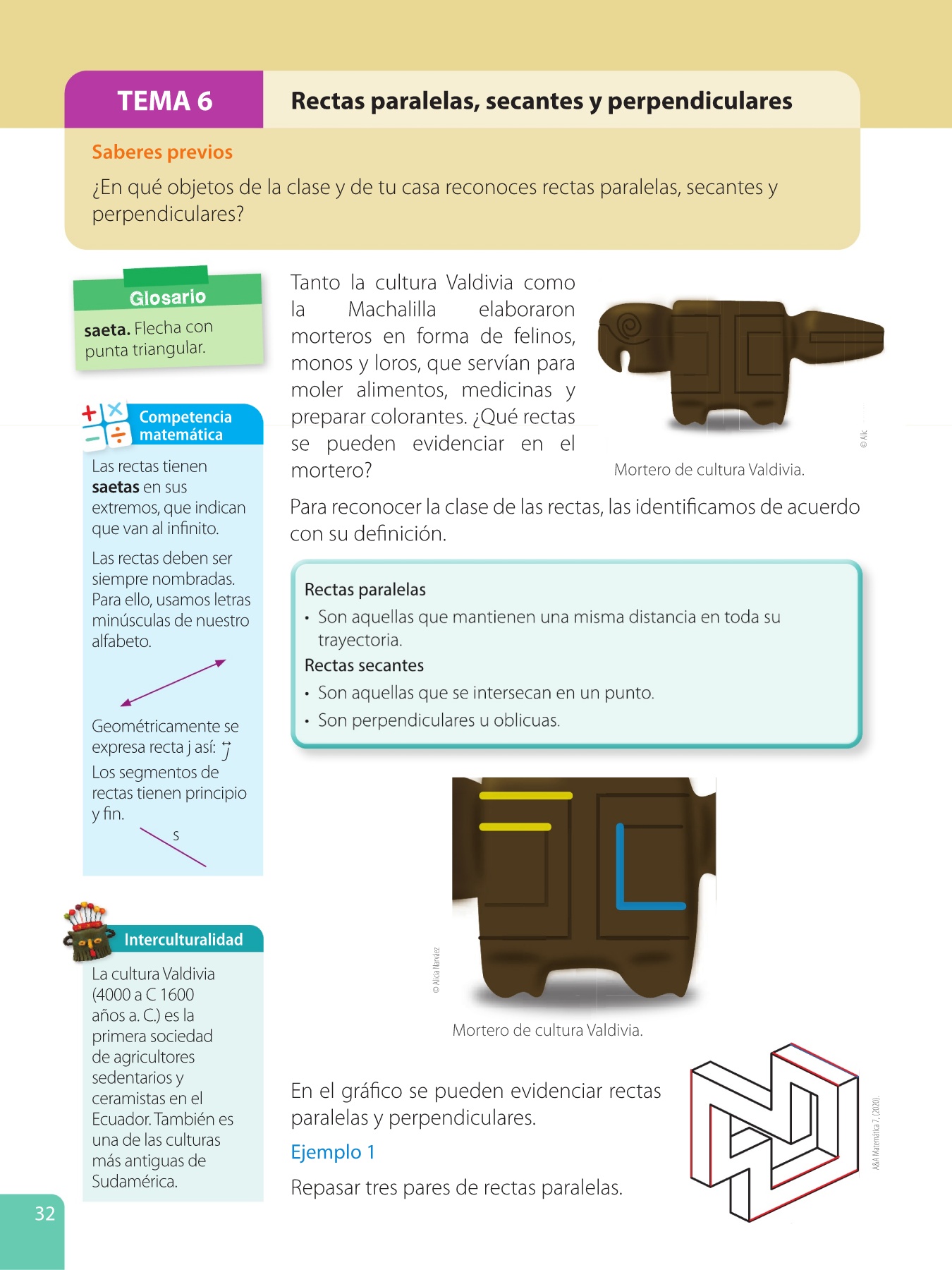 TEMA 6 Rectas paralelas, secantes y perpendiculares

Saberes previos

¿En qué objetos de la clase y de tu casa reconoces rectas paralelas, secantes y perpendiculares?

Glosario

saeta. Flecha con punta triangular.

Competencia matemática

Las rectas tienen saetas en sus extremos, que indican que van al infinito.

Las rectas deben ser siempre nombradas. Para ello, usamos letras minúsculas de nuestro alfabeto.

Geométricamente se expresa recta j así: $\overleftrightarrow{j}$

Los segmentos de rectas tienen principio y fin.

s

Interculturalidad

La cultura Valdivia (4000 a C 1600 años a. C.) es la primera sociedad de agricultores sedentarios y ceramistas en el Ecuador. También es una de las culturas más antiguas de Sudamérica.

Tanto la cultura Valdivia como la Machalilla elaboraron morteros en forma de felinos, monos y loros, que servían para moler alimentos, medicinas y preparar colorantes. ¿Qué rectas se pueden evidenciar en el mortero?

© Alic

Mortero de cultura Valdivia.

Para reconocer la clase de las rectas, las identificamos de acuerdo con su definición.

Rectas paralelas
• Son aquellas que mantienen una misma distancia en toda su trayectoria.
Rectas secantes
• Son aquellas que se intersecan en un punto.
• Son perpendiculares u oblicuas.

© Alicia Narváez

Mortero de cultura Valdivia.

En el gráfico se pueden evidenciar rectas paralelas y perpendiculares.

Ejemplo 1

Repasar tres pares de rectas paralelas.

A&A Matemática 7, (2020).

32