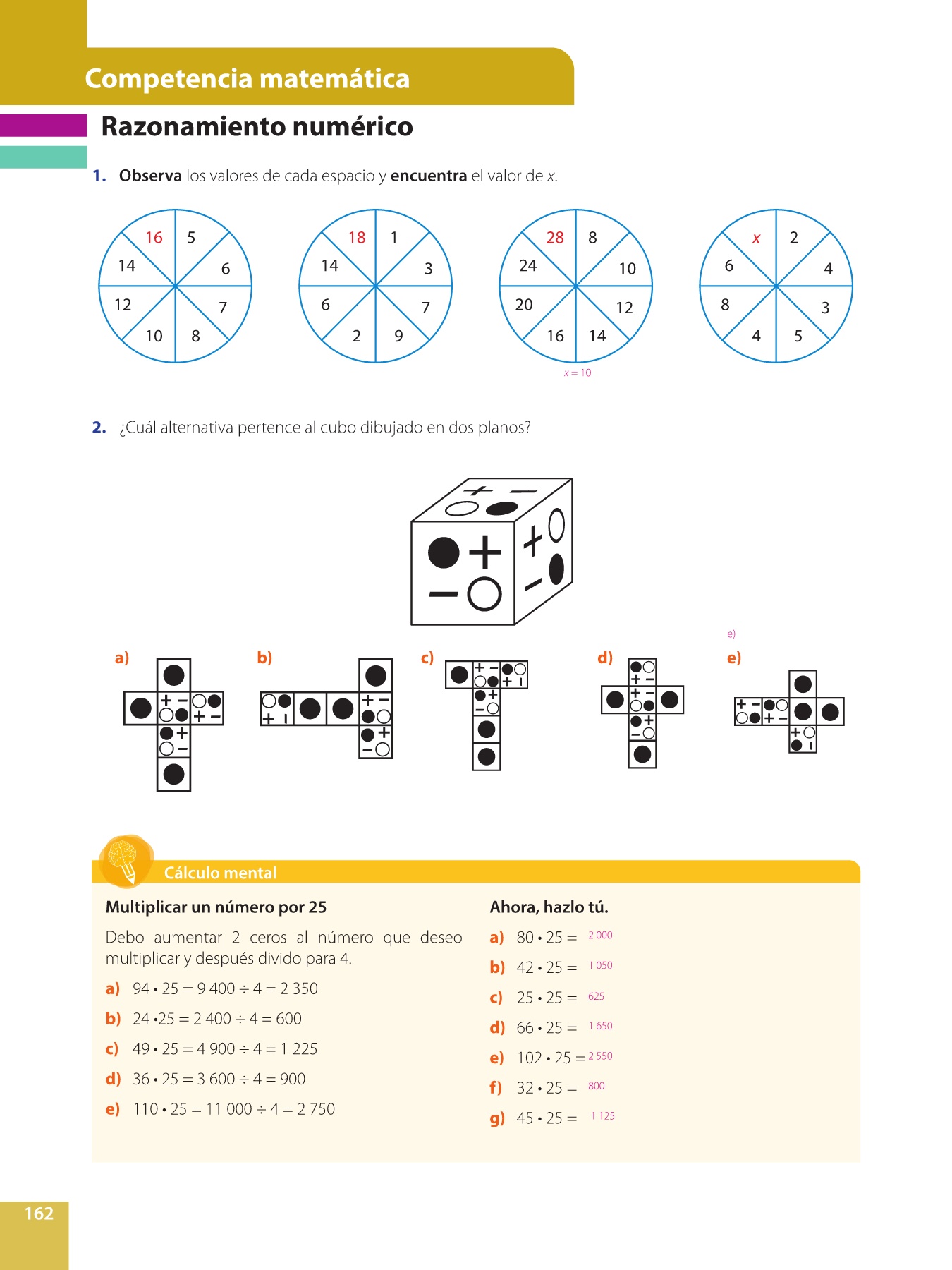 Competencia matemática

Razonamiento numérico

1. Observa los valores de cada espacio y encuentra el valor de $x$.

16 5 6 7 8 10 12 14

18 1 3 7 9 2 6 14

28 8 10 12 14 16 20 24

$x$ 2 4 3 5 4 8 6

$x = 10$

2. ¿Cuál alternativa pertence al cubo dibujado en dos planos?

e)

a)

b)

c)

d)

e)

Cálculo mental

Multiplicar un número por 25

Debo aumentar 2 ceros al número que deseo multiplicar y después divido para 4.

a) $94 \cdot 25 = 9\,400 \div 4 = 2\,350$

b) $24 \cdot 25 = 2\,400 \div 4 = 600$

c) $49 \cdot 25 = 4\,900 \div 4 = 1\,225$

d) $36 \cdot 25 = 3\,600 \div 4 = 900$

e) $110 \cdot 25 = 11\,000 \div 4 = 2\,750$

Ahora, hazlo tú.

a) $80 \cdot 25 =$ 2 000

b) $42 \cdot 25 =$ 1 050

c) $25 \cdot 25 =$ 625

d) $66 \cdot 25 =$ 1 650

e) $102 \cdot 25 =$ 2 550

f) $32 \cdot 25 =$ 800

g) $45 \cdot 25 =$ 1 125

162