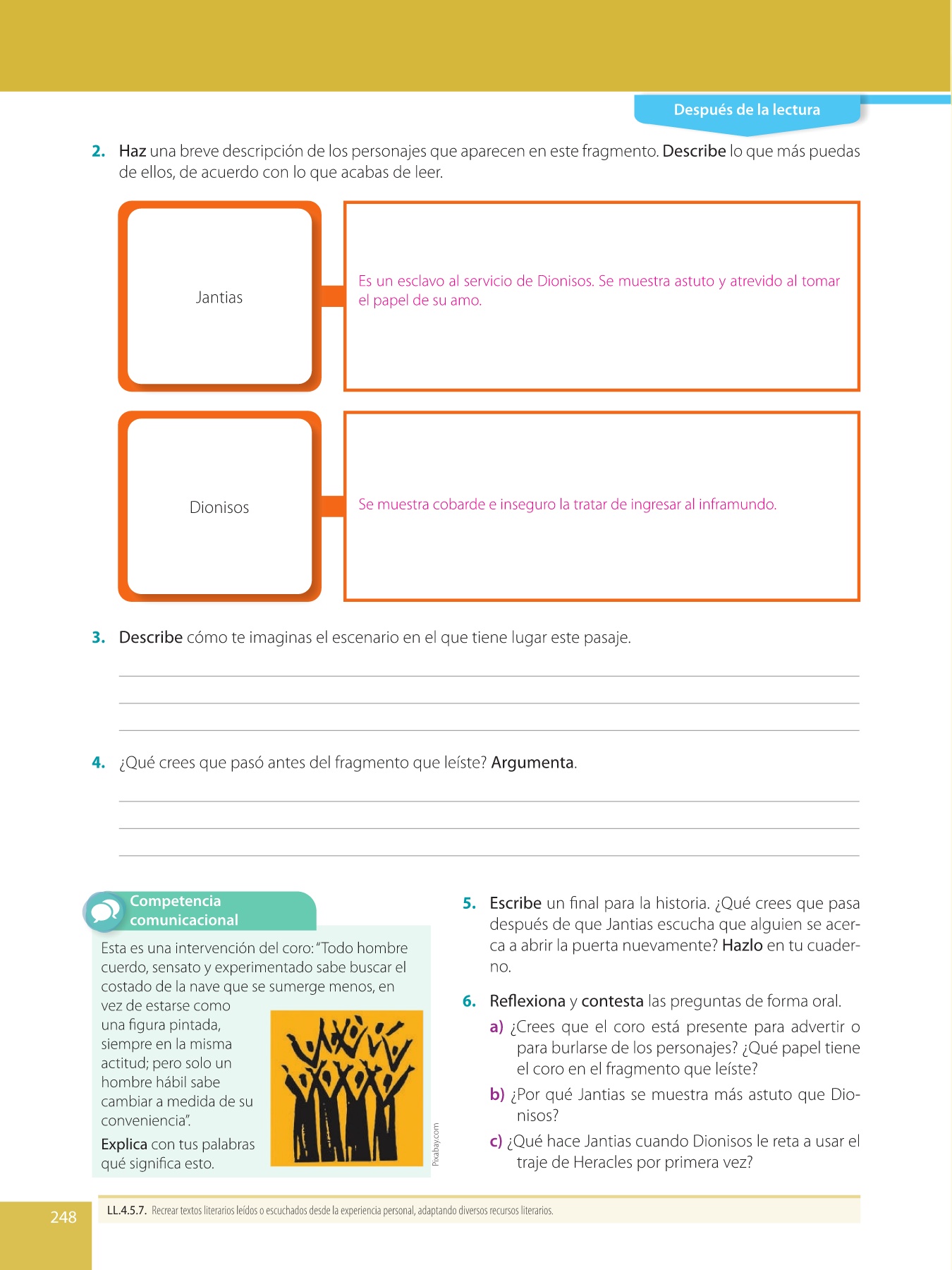 Después de la lectura

2. Haz una breve descripción de los personajes que aparecen en este fragmento. Describe lo que más puedas de ellos, de acuerdo con lo que acabas de leer.

Jantias

Es un esclavo al servicio de Dionisos. Se muestra astuto y atrevido al tomar el papel de su amo.

Dionisos

Se muestra cobarde e inseguro la tratar de ingresar al inframundo.

3. Describe cómo te imaginas el escenario en el que tiene lugar este pasaje.

4. ¿Qué crees que pasó antes del fragmento que leíste? Argumenta.

Competencia comunicacional

Esta es una intervención del coro: "Todo hombre cuerdo, sensato y experimentado sabe buscar el costado de la nave que se sumerge menos, en vez de estarse como una figura pintada, siempre en la misma actitud; pero solo un hombre hábil sabe cambiar a medida de su conveniencia".

Explica con tus palabras qué significa esto.

Pixabay.com

5. Escribe un final para la historia. ¿Qué crees que pasa después de que Jantias escucha que alguien se acerca a abrir la puerta nuevamente? Hazlo en tu cuaderno.

6. Reflexiona y contesta las preguntas de forma oral.

a) ¿Crees que el coro está presente para advertir o para burlarse de los personajes? ¿Qué papel tiene el coro en el fragmento que leíste?

b) ¿Por qué Jantias se muestra más astuto que Dionisos?

c) ¿Qué hace Jantias cuando Dionisos le reta a usar el traje de Heracles por primera vez?

248

LL.4.5.7. Recrear textos literarios leídos o escuchados desde la experiencia personal, adaptando diversos recursos literarios.