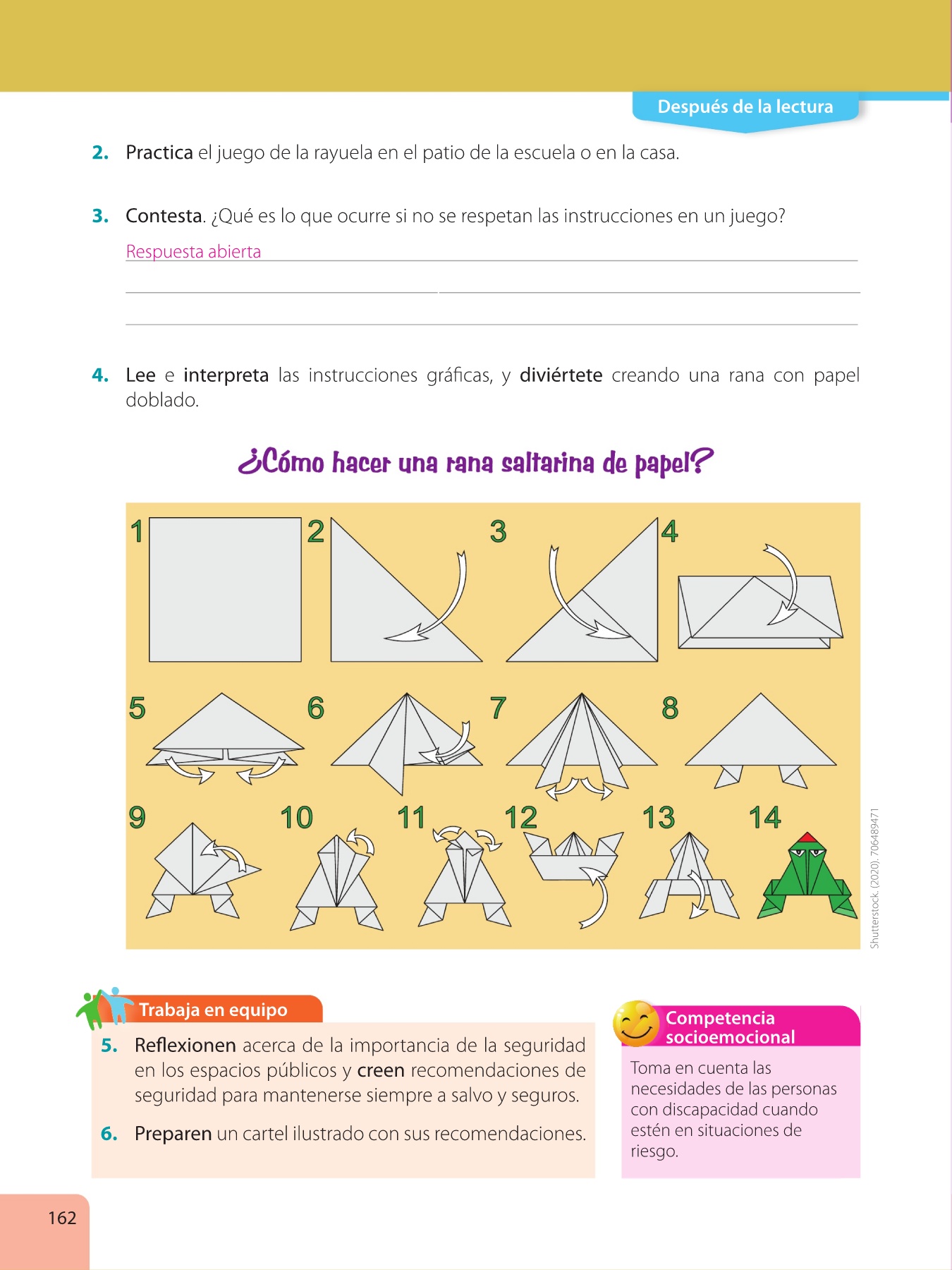 Después de la lectura

2. Practica el juego de la rayuela en el patio de la escuela o en la casa.

3. Contesta. ¿Qué es lo que ocurre si no se respetan las instrucciones en un juego?

Respuesta abierta

4. Lee e interpreta las instrucciones gráficas, y diviértete creando una rana con papel doblado.

¿Cómo hacer una rana saltarina de papel?

1 2 3 4 5 6 7 8 9 10 11 12 13 14

Shutterstock. (2020). 706489471

Trabaja en equipo

5. Reflexionen acerca de la importancia de la seguridad en los espacios públicos y creen recomendaciones de seguridad para mantenerse siempre a salvo y seguros.

6. Preparen un cartel ilustrado con sus recomendaciones.

Competencia socioemocional

Toma en cuenta las necesidades de las personas con discapacidad cuando estén en situaciones de riesgo.

162