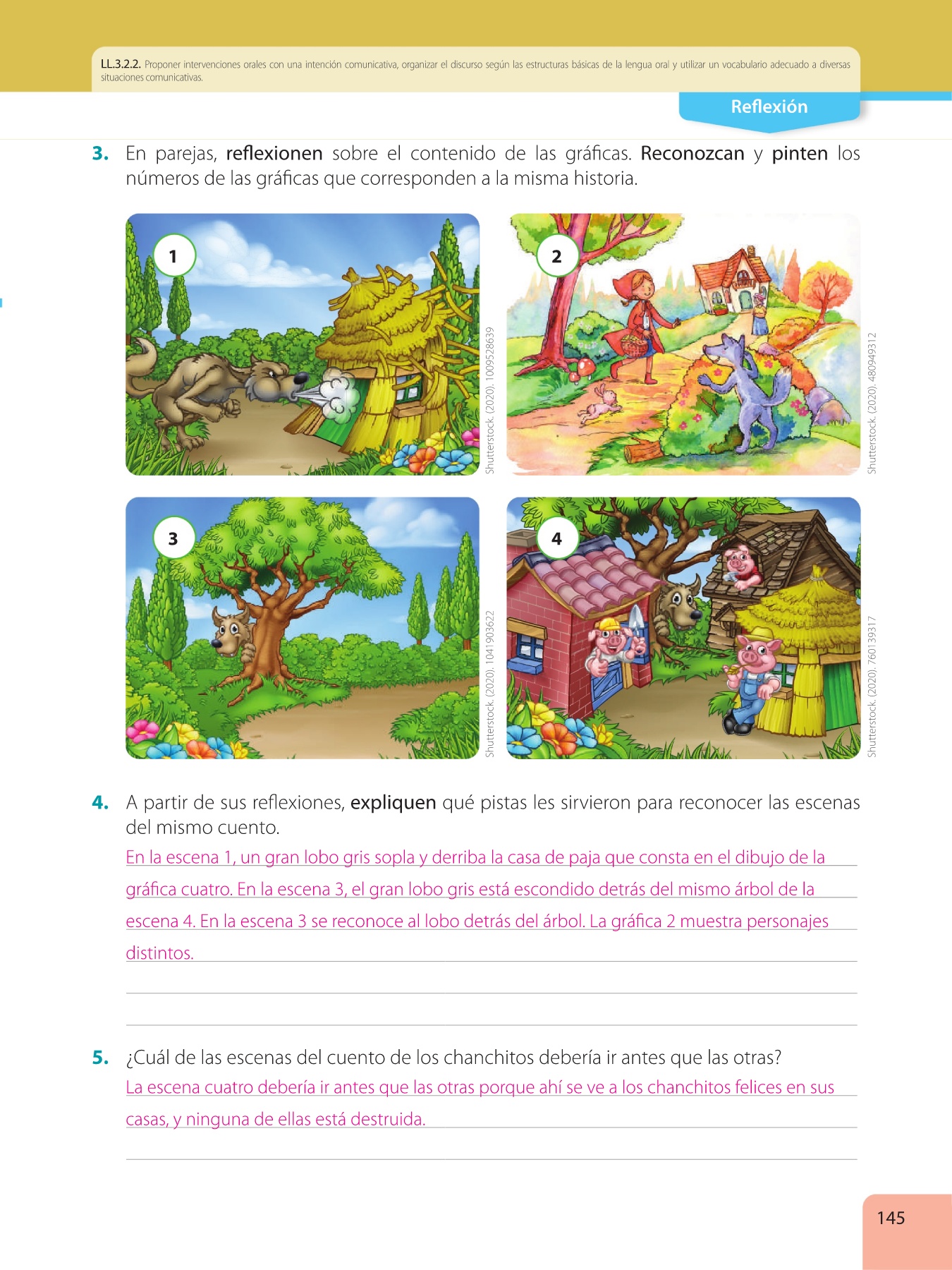 LL.3.2.2. Proponer intervenciones orales con una intención comunicativa, organizar el discurso según las estructuras básicas de la lengua oral y utilizar un vocabulario adecuado a diversas situaciones comunicativas.

Reflexión

3. En parejas, reflexionen sobre el contenido de las gráficas. Reconozcan y pinten los números de las gráficas que corresponden a la misma historia.

1

Shutterstock. (2020). 1009528639

2

Shutterstock. (2020). 480949312

3

Shutterstock. (2020). 1041903622

4

Shutterstock. (2020). 760139317

4. A partir de sus reflexiones, expliquen qué pistas les sirvieron para reconocer las escenas del mismo cuento.

En la escena 1, un gran lobo gris sopla y derriba la casa de paja que consta en el dibujo de la gráfica cuatro. En la escena 3, el gran lobo gris está escondido detrás del mismo árbol de la escena 4. En la escena 3 se reconoce al lobo detrás del árbol. La gráfica 2 muestra personajes distintos.

5. ¿Cuál de las escenas del cuento de los chanchitos debería ir antes que las otras?

La escena cuatro debería ir antes que las otras porque ahí se ve a los chanchitos felices en sus casas, y ninguna de ellas está destruida.

145