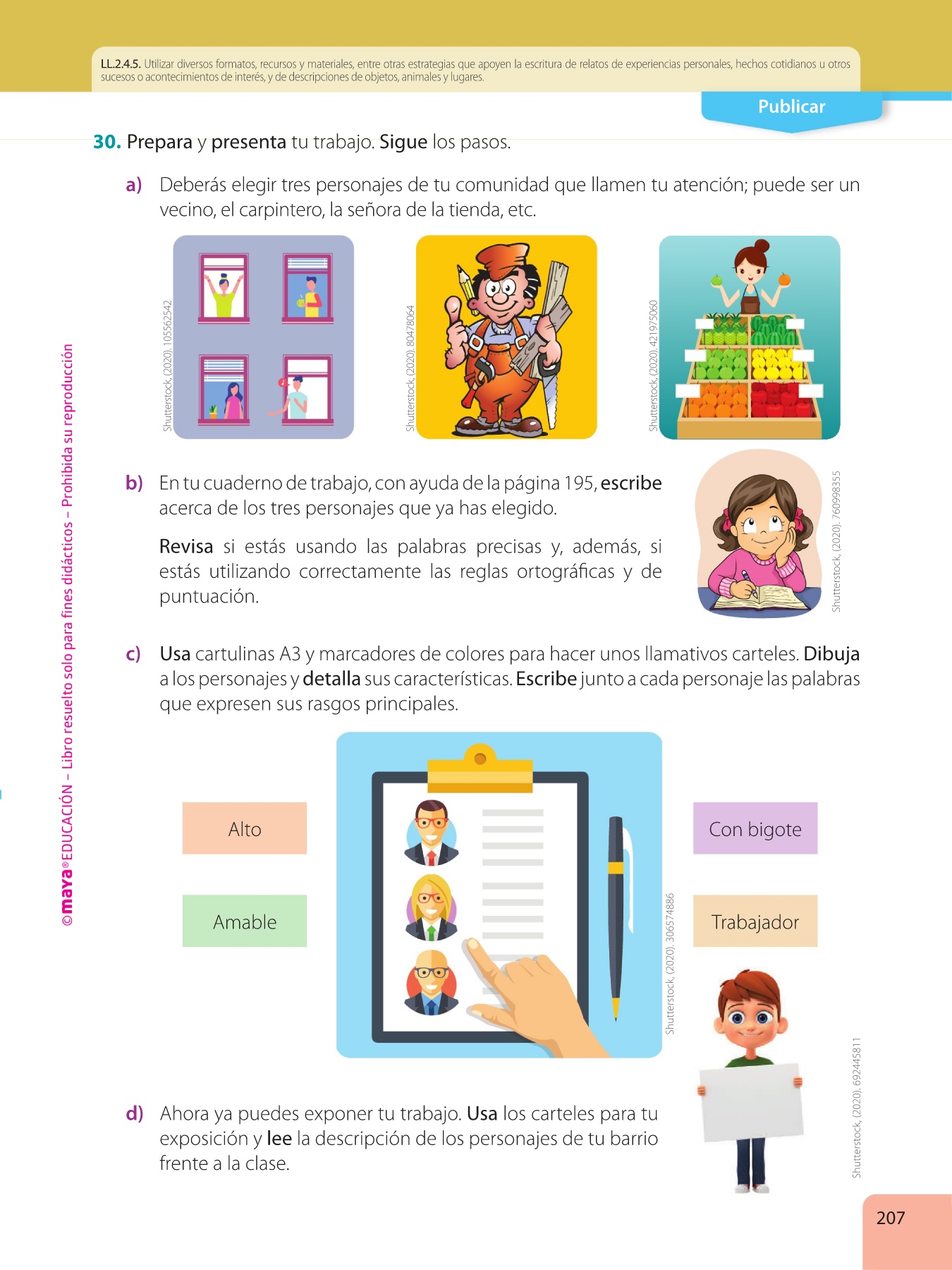 LL.2.4.5. Utilizar diversos formatos, recursos y materiales, entre otras estrategias que apoyen la escritura de relatos de experiencias personales, hechos cotidianos u otros sucesos o acontecimientos de interés, y de descripciones de objetos, animales y lugares.

Publicar

30. Prepara y presenta tu trabajo. Sigue los pasos.

a) Deberás elegir tres personajes de tu comunidad que llamen tu atención; puede ser un vecino, el carpintero, la señora de la tienda, etc.

Shutterstock, (2020). 105562542

Shutterstock, (2020). 80478064

Shutterstock, (2020). 421975060

b) En tu cuaderno de trabajo, con ayuda de la página 195, escribe acerca de los tres personajes que ya has elegido.

Revisa si estás usando las palabras precisas y, además, si estás utilizando correctamente las reglas ortográficas y de puntuación.

Shutterstock, (2020). 760998355

c) Usa cartulinas A3 y marcadores de colores para hacer unos llamativos carteles. Dibuja a los personajes y detalla sus características. Escribe junto a cada personaje las palabras que expresen sus rasgos principales.

Alto

Amable

Shutterstock, (2020). 306574886

Con bigote

Trabajador

d) Ahora ya puedes exponer tu trabajo. Usa los carteles para tu exposición y lee la descripción de los personajes de tu barrio frente a la clase.

Shutterstock, (2020). 692445811

©maya® EDUCACIÓN – Libro resuelto solo para fines didácticos – Prohibida su reproducción

207