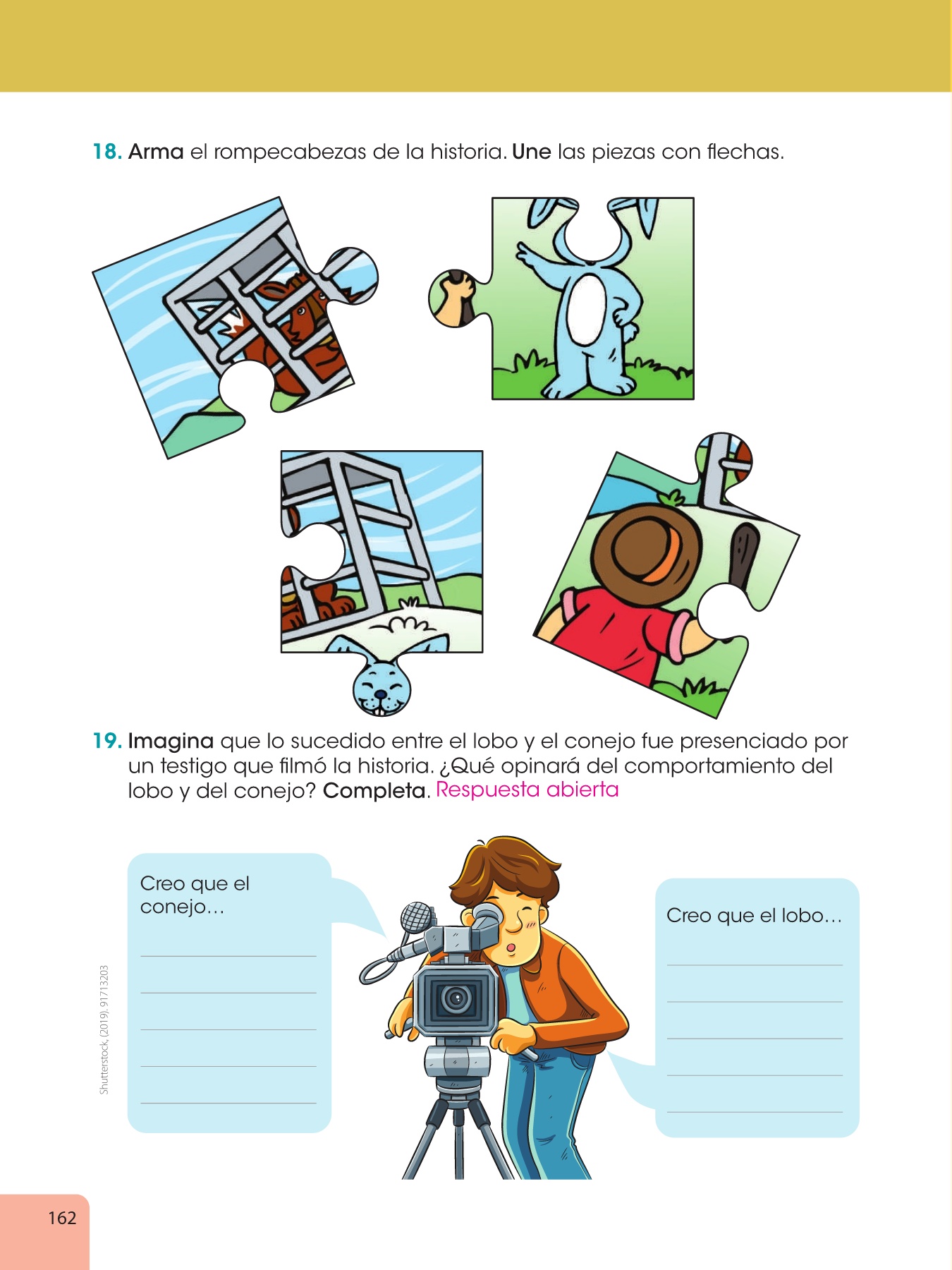 18. Arma el rompecabezas de la historia. Une las piezas con flechas.

19. Imagina que lo sucedido entre el lobo y el conejo fue presenciado por un testigo que filmó la historia. ¿Qué opinará del comportamiento del lobo y del conejo? Completa. Respuesta abierta

Creo que el conejo…

Creo que el lobo…

Shutterstock, (2019). 91713203

162