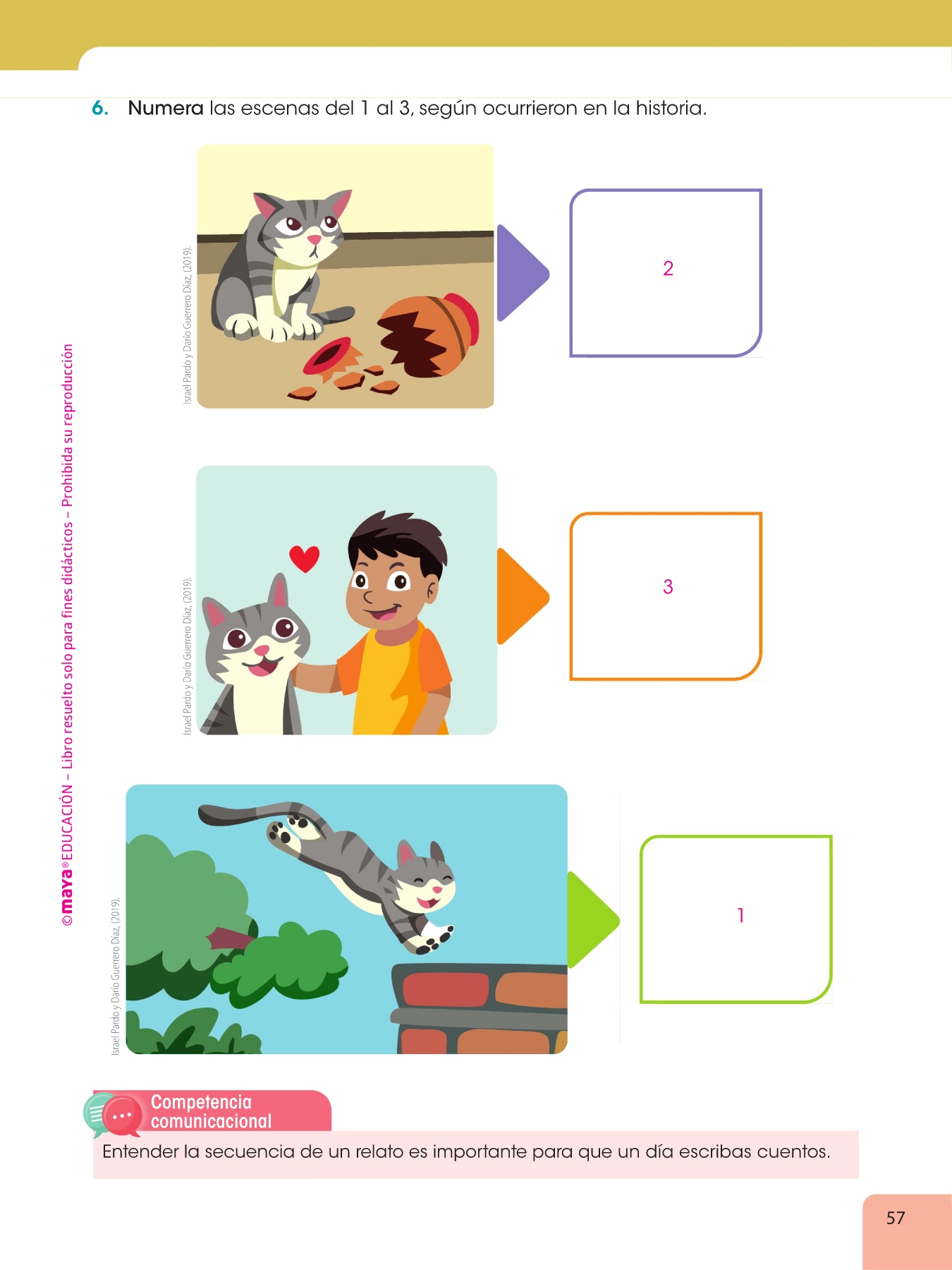 6. Numera las escenas del 1 al 3, según ocurrieron en la historia.

Israel Pardo y Darío Guerrero Díaz, (2019).

2

Israel Pardo y Darío Guerrero Díaz, (2019).

3

Israel Pardo y Darío Guerrero Díaz, (2019).

1

©maya® EDUCACIÓN – Libro resuelto solo para fines didácticos – Prohibida su reproducción

Competencia comunicacional

Entender la secuencia de un relato es importante para que un día escribas cuentos.

57