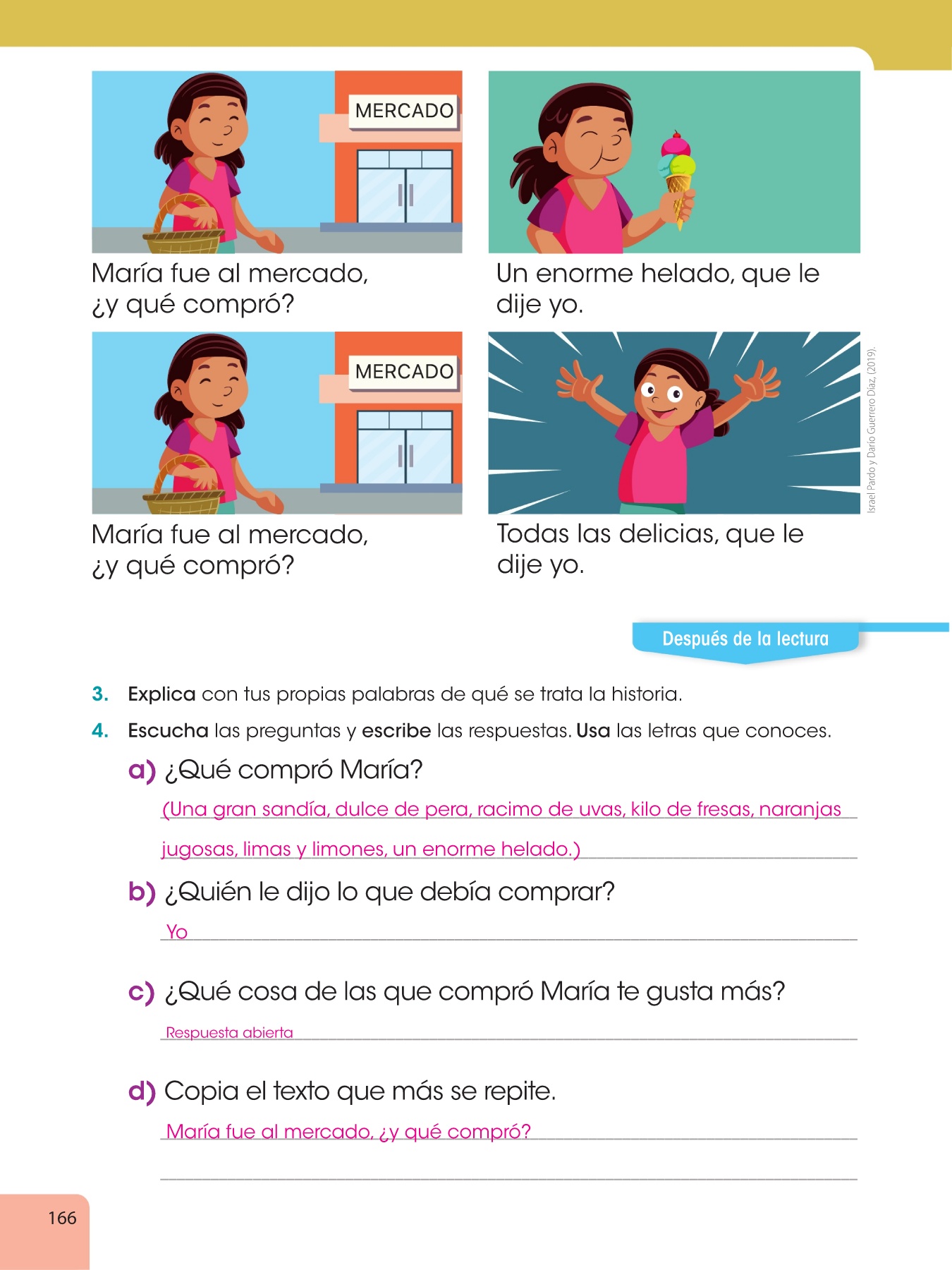 MERCADO

María fue al mercado, ¿y qué compró?

Un enorme helado, que le dije yo.

MERCADO

María fue al mercado, ¿y qué compró?

Todas las delicias, que le dije yo.

Israel Pardo y Darío Guerrero Díaz, (2019).

Después de la lectura

3. Explica con tus propias palabras de qué se trata la historia.

4. Escucha las preguntas y escribe las respuestas. Usa las letras que conoces.

a) ¿Qué compró María?

(Una gran sandía, dulce de pera, racimo de uvas, kilo de fresas, naranjas jugosas, limas y limones, un enorme helado.)

b) ¿Quién le dijo lo que debía comprar?

Yo

c) ¿Qué cosa de las que compró María te gusta más?

Respuesta abierta

d) Copia el texto que más se repite.

María fue al mercado, ¿y qué compró?

166