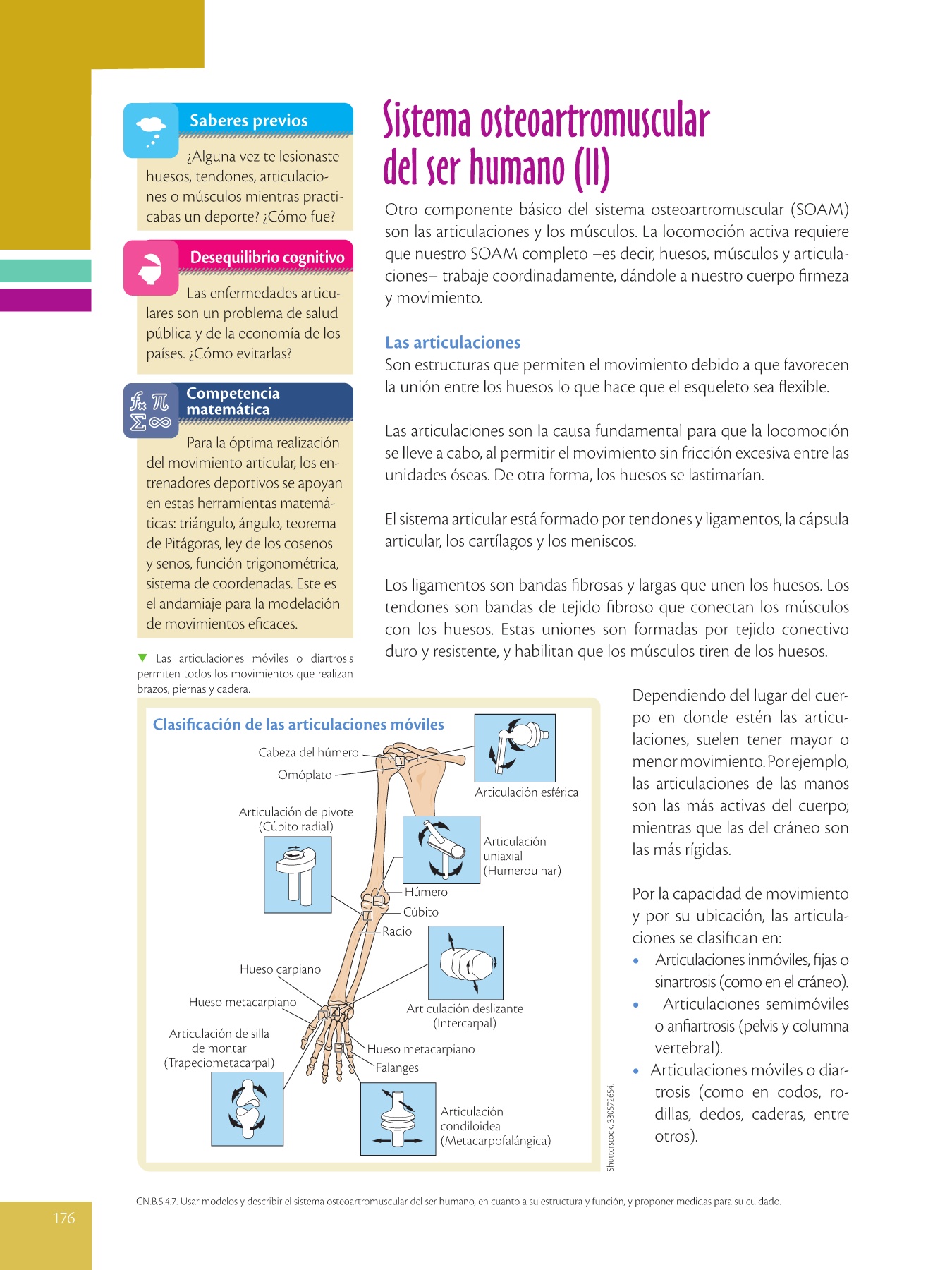 Saberes previos

¿Alguna vez te lesionaste huesos, tendones, articulaciones o músculos mientras practicabas un deporte? ¿Cómo fue?

Desequilibrio cognitivo

Las enfermedades articulares son un problema de salud pública y de la economía de los países. ¿Cómo evitarlas?

Competencia matemática

Para la óptima realización del movimiento articular, los entrenadores deportivos se apoyan en estas herramientas matemáticas: triángulo, ángulo, teorema de Pitágoras, ley de los cosenos y senos, función trigonométrica, sistema de coordenadas. Este es el andamiaje para la modelación de movimientos eficaces.

Las articulaciones móviles o diartrosis permiten todos los movimientos que realizan brazos, piernas y cadera.

Sistema osteoartromuscular del ser humano (II)

Otro componente básico del sistema osteoartromuscular (SOAM) son las articulaciones y los músculos. La locomoción activa requiere que nuestro SOAM completo –es decir, huesos, músculos y articulaciones– trabaje coordinadamente, dándole a nuestro cuerpo firmeza y movimiento.

Las articulaciones

Son estructuras que permiten el movimiento debido a que favorecen la unión entre los huesos lo que hace que el esqueleto sea flexible.

Las articulaciones son la causa fundamental para que la locomoción se lleve a cabo, al permitir el movimiento sin fricción excesiva entre las unidades óseas. De otra forma, los huesos se lastimarían.

El sistema articular está formado por tendones y ligamentos, la cápsula articular, los cartílagos y los meniscos.

Los ligamentos son bandas fibrosas y largas que unen los huesos. Los tendones son bandas de tejido fibroso que conectan los músculos con los huesos. Estas uniones son formadas por tejido conectivo duro y resistente, y habilitan que los músculos tiren de los huesos.

Clasificación de las articulaciones móviles

Cabeza del húmero
Omóplato
Articulación esférica
Articulación de pivote (Cúbito radial)
Articulación uniaxial (Humeroulnar)
Húmero
Cúbito
Radio
Hueso carpiano
Hueso metacarpiano
Articulación deslizante (Intercarpal)
Articulación de silla de montar (Trapeciometacarpal)
Hueso metacarpiano
Falanges
Articulación condiloidea (Metacarpofalángica)

Shutterstock, 330572654.

Dependiendo del lugar del cuerpo en donde estén las articulaciones, suelen tener mayor o menor movimiento. Por ejemplo, las articulaciones de las manos son las más activas del cuerpo; mientras que las del cráneo son las más rígidas.

Por la capacidad de movimiento y por su ubicación, las articulaciones se clasifican en:
• Articulaciones inmóviles, fijas o sinartrosis (como en el cráneo).
• Articulaciones semimóviles o anfiartrosis (pelvis y columna vertebral).
• Articulaciones móviles o diartrosis (como en codos, rodillas, dedos, caderas, entre otros).

CN.B.5.4.7. Usar modelos y describir el sistema osteoartromuscular del ser humano, en cuanto a su estructura y función, y proponer medidas para su cuidado.

176