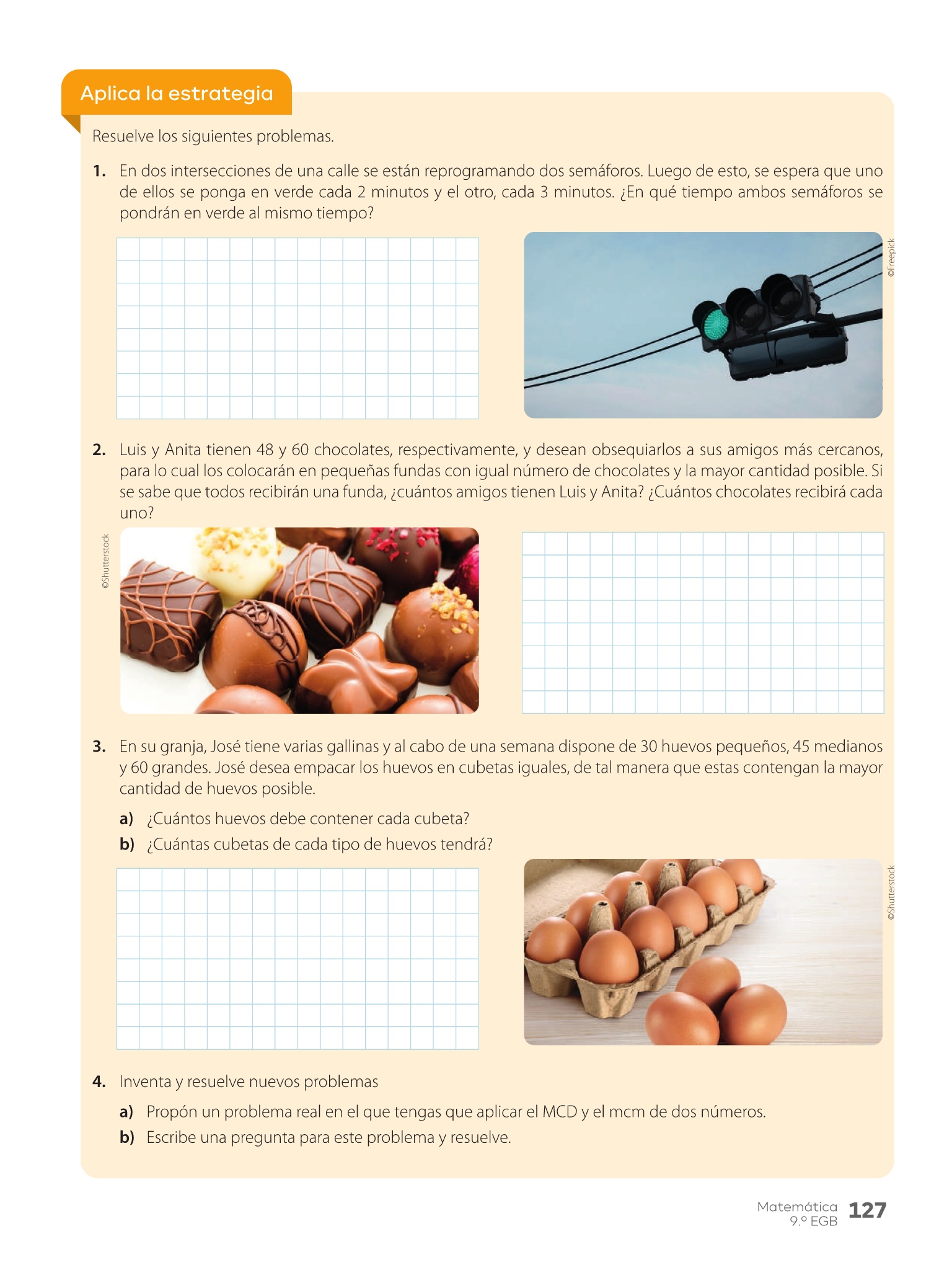 Aplica la estrategia

Resuelve los siguientes problemas.

1. En dos intersecciones de una calle se están reprogramando dos semáforos. Luego de esto, se espera que uno de ellos se ponga en verde cada 2 minutos y el otro, cada 3 minutos. ¿En qué tiempo ambos semáforos se pondrán en verde al mismo tiempo?

©Freepick

2. Luis y Anita tienen 48 y 60 chocolates, respectivamente, y desean obsequiarlos a sus amigos más cercanos, para lo cual los colocarán en pequeñas fundas con igual número de chocolates y la mayor cantidad posible. Si se sabe que todos recibirán una funda, ¿cuántos amigos tienen Luis y Anita? ¿Cuántos chocolates recibirá cada uno?

©Shutterstock

3. En su granja, José tiene varias gallinas y al cabo de una semana dispone de 30 huevos pequeños, 45 medianos y 60 grandes. José desea empacar los huevos en cubetas iguales, de tal manera que estas contengan la mayor cantidad de huevos posible.

a) ¿Cuántos huevos debe contener cada cubeta?
b) ¿Cuántas cubetas de cada tipo de huevos tendrá?

©Shutterstock

4. Inventa y resuelve nuevos problemas

a) Propón un problema real en el que tengas que aplicar el MCD y el mcm de dos números.
b) Escribe una pregunta para este problema y resuelve.

Matemática 9.º EGB 127