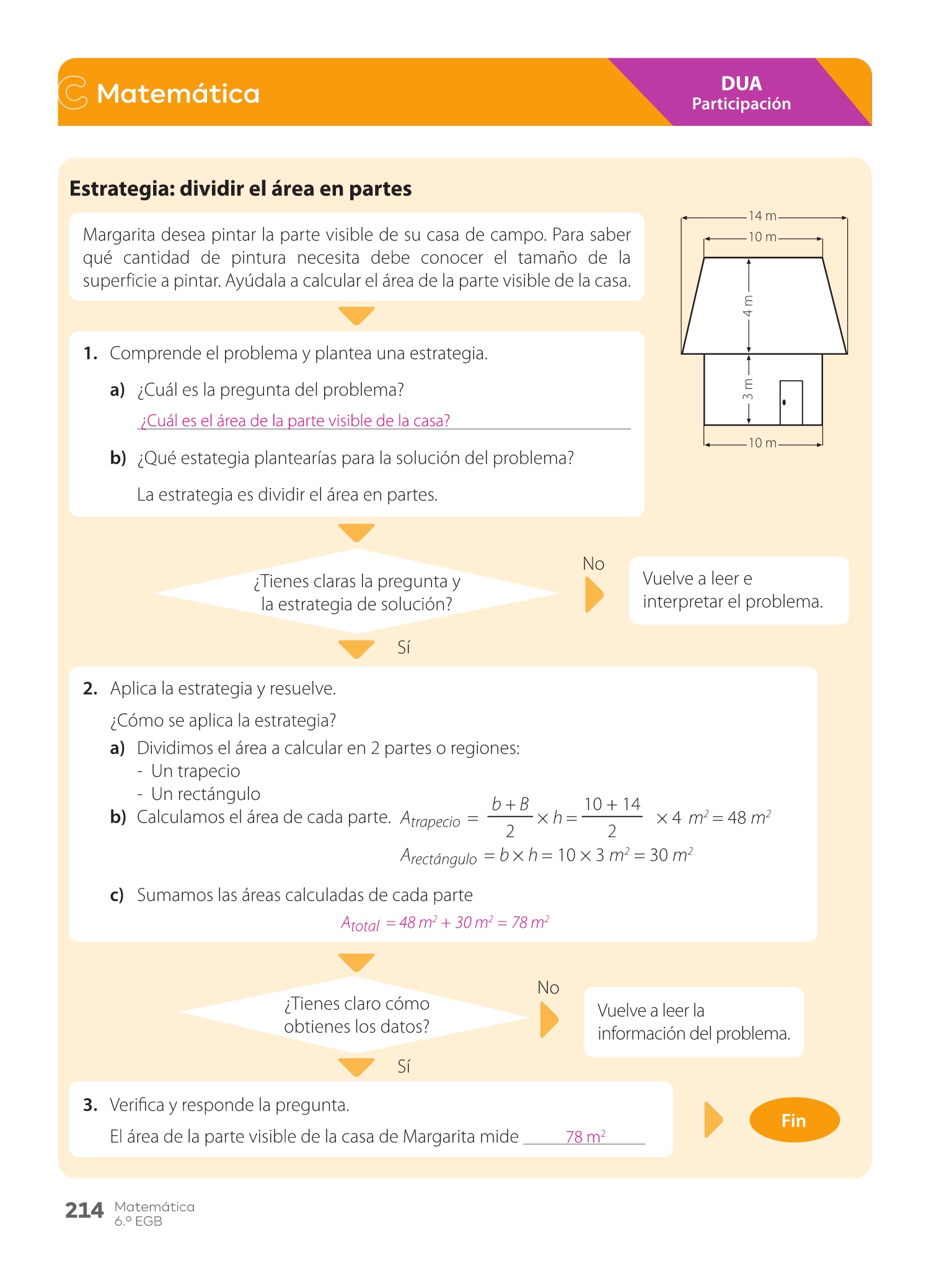 Matemática

DUA
Participación

Estrategia: dividir el área en partes

Margarita desea pintar la parte visible de su casa de campo. Para saber qué cantidad de pintura necesita debe conocer el tamaño de la superficie a pintar. Ayúdala a calcular el área de la parte visible de la casa.

14 m
10 m
4 m
3 m
10 m

1. Comprende el problema y plantea una estrategia.

a) ¿Cuál es la pregunta del problema?

¿Cuál es el área de la parte visible de la casa?

b) ¿Qué estategia plantearías para la solución del problema?

La estrategia es dividir el área en partes.

¿Tienes claras la pregunta y la estrategia de solución?

No

Vuelve a leer e interpretar el problema.

Sí

2. Aplica la estrategia y resuelve.

¿Cómo se aplica la estrategia?

a) Dividimos el área a calcular en 2 partes o regiones:
- Un trapecio
- Un rectángulo

b) Calculamos el área de cada parte. $A_{trapecio} = \frac{b+B}{2} \times h = \frac{10+14}{2} \times 4\ m^2 = 48\ m^2$

$A_{rectángulo} = b \times h = 10 \times 3\ m^2 = 30\ m^2$

c) Sumamos las áreas calculadas de cada parte

$A_{total} = 48\ m^2 + 30\ m^2 = 78\ m^2$

¿Tienes claro cómo obtienes los datos?

No

Vuelve a leer la información del problema.

Sí

3. Verifica y responde la pregunta.

El área de la parte visible de la casa de Margarita mide $78\ m^2$

Fin

214 Matemática
6.º EGB