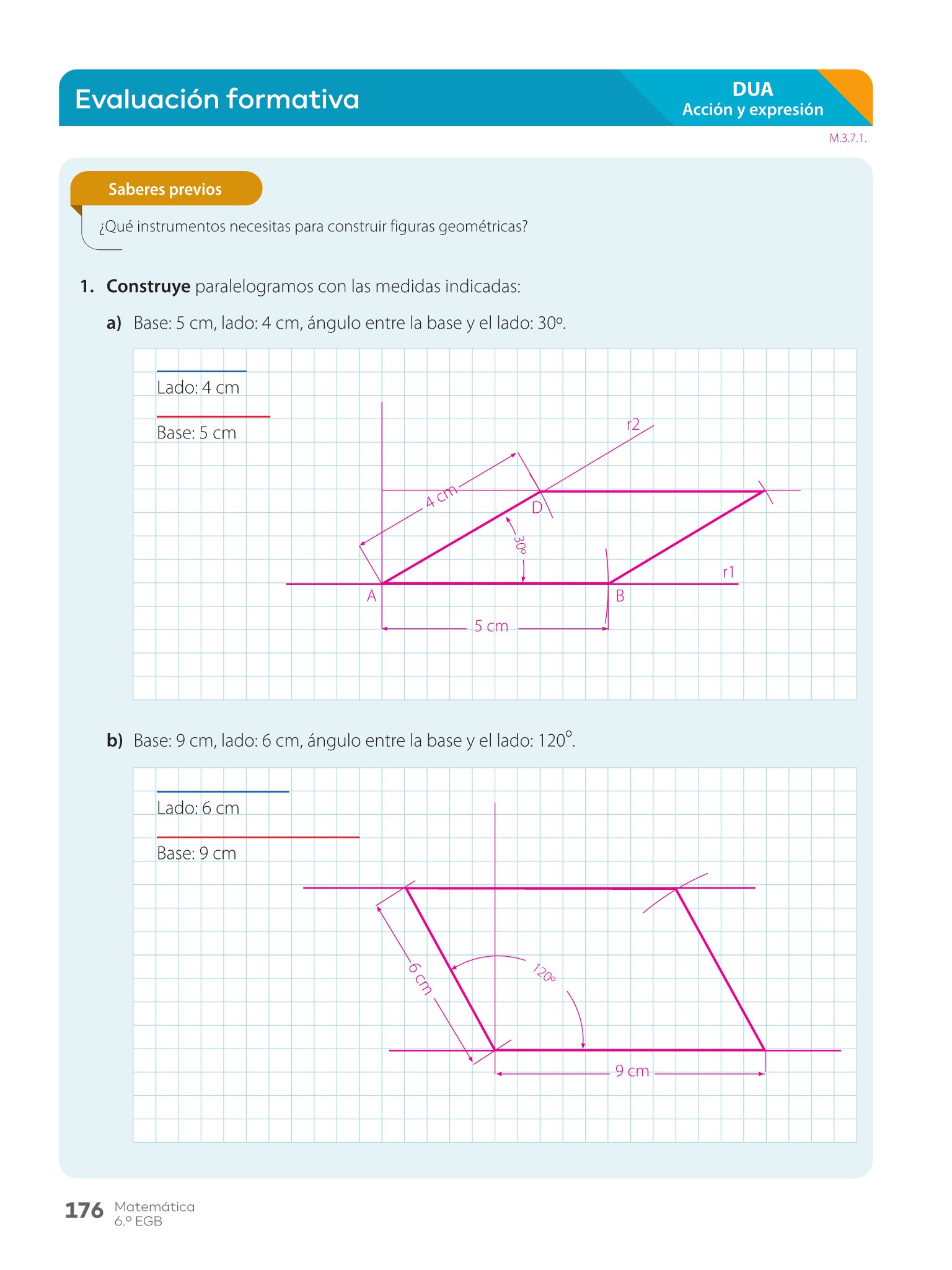 Evaluación formativa

DUA
Acción y expresión

M.3.7.1.

Saberes previos

¿Qué instrumentos necesitas para construir figuras geométricas?

1. **Construye** paralelogramos con las medidas indicadas:

a) Base: 5 cm, lado: 4 cm, ángulo entre la base y el lado: 30º.

Lado: 4 cm

Base: 5 cm

r2

4 cm

D

30º

r1

A

B

5 cm

b) Base: 9 cm, lado: 6 cm, ángulo entre la base y el lado: 120º.

Lado: 6 cm

Base: 9 cm

6 cm

120º

9 cm

176 Matemática
6.º EGB