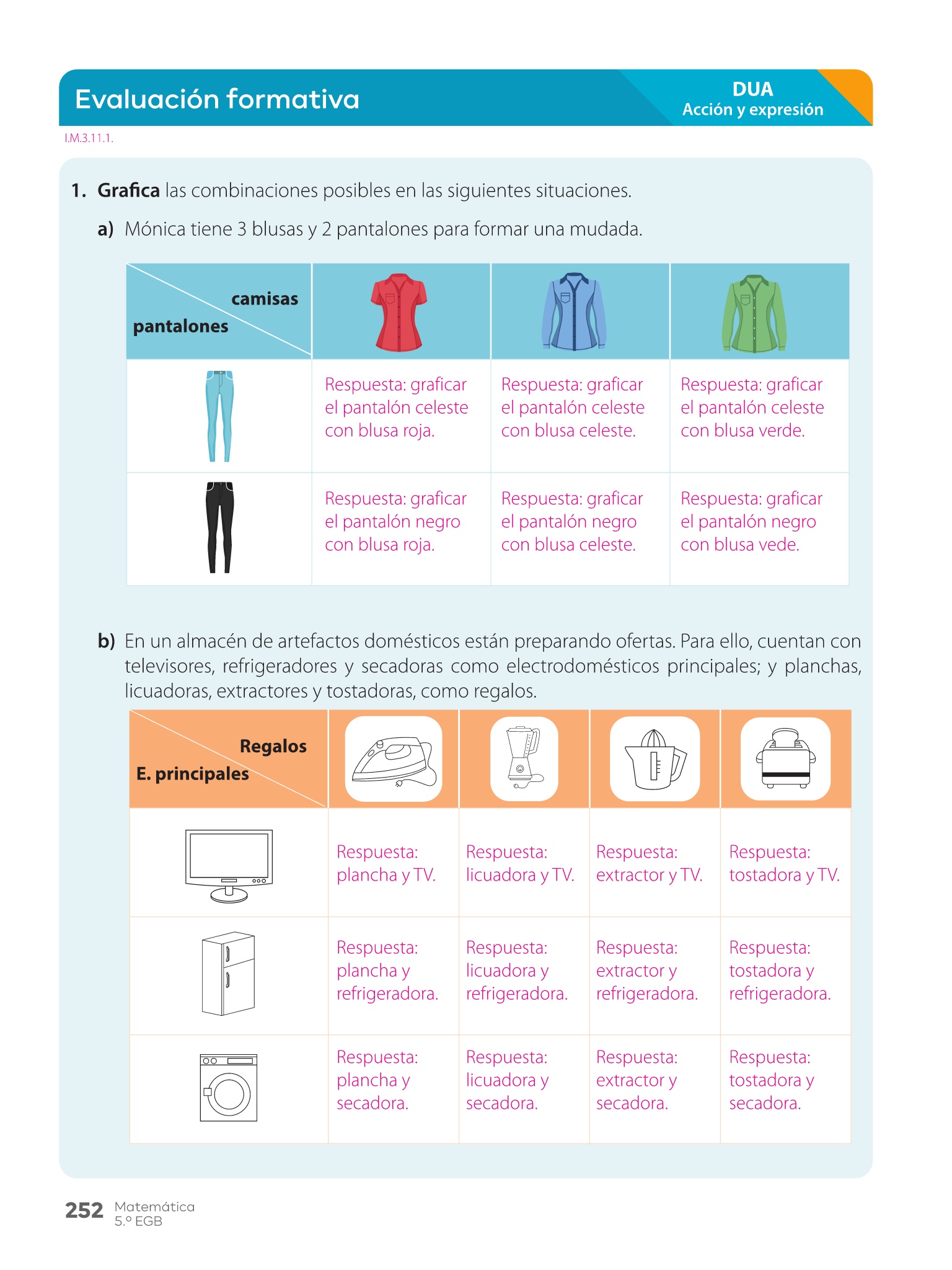 Evaluación formativa

DUA
Acción y expresión

I.M.3.11.1.

1. **Grafica** las combinaciones posibles en las siguientes situaciones.

a) Mónica tiene 3 blusas y 2 pantalones para formar una mudada.

| camisas / pantalones | | | |
|---|---|---|---|
| | Respuesta: graficar el pantalón celeste con blusa roja. | Respuesta: graficar el pantalón celeste con blusa celeste. | Respuesta: graficar el pantalón celeste con blusa verde. |
| | Respuesta: graficar el pantalón negro con blusa roja. | Respuesta: graficar el pantalón negro con blusa celeste. | Respuesta: graficar el pantalón negro con blusa vede. |

b) En un almacén de artefactos domésticos están preparando ofertas. Para ello, cuentan con televisores, refrigeradores y secadoras como electrodomésticos principales; y planchas, licuadoras, extractores y tostadoras, como regalos.

| Regalos / E. principales | | | | |
|---|---|---|---|---|
| | Respuesta: plancha y TV. | Respuesta: licuadora y TV. | Respuesta: extractor y TV. | Respuesta: tostadora y TV. |
| | Respuesta: plancha y refrigeradora. | Respuesta: licuadora y refrigeradora. | Respuesta: extractor y refrigeradora. | Respuesta: tostadora y refrigeradora. |
| | Respuesta: plancha y secadora. | Respuesta: licuadora y secadora. | Respuesta: extractor y secadora. | Respuesta: tostadora y secadora. |

252 Matemática
5.º EGB