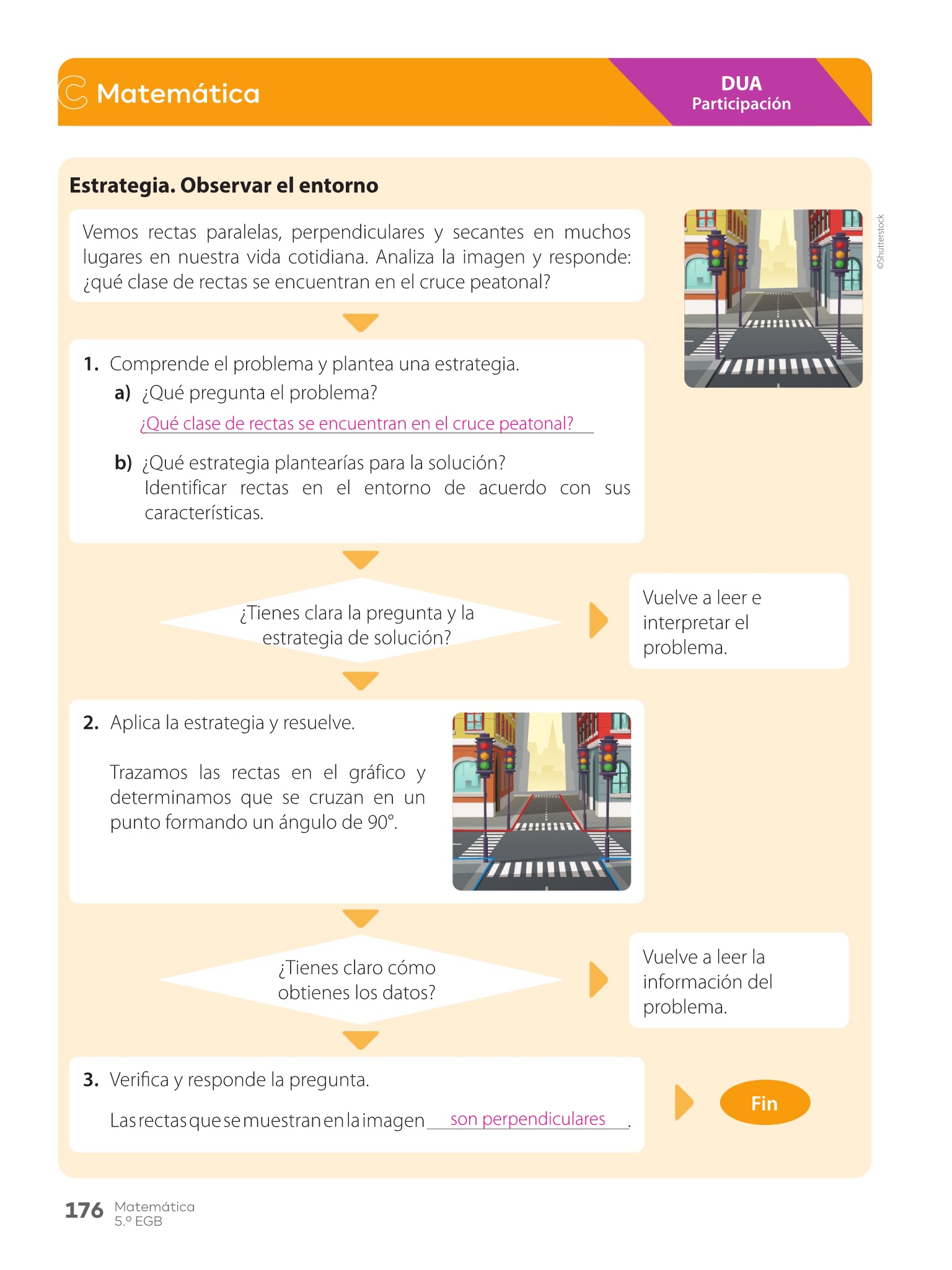 Matemática

DUA
Participación

Estrategia. Observar el entorno

Vemos rectas paralelas, perpendiculares y secantes en muchos lugares en nuestra vida cotidiana. Analiza la imagen y responde: ¿qué clase de rectas se encuentran en el cruce peatonal?

©Shutterstock

1. Comprende el problema y plantea una estrategia.

a) ¿Qué pregunta el problema?

¿Qué clase de rectas se encuentran en el cruce peatonal?

b) ¿Qué estrategia plantearías para la solución?

Identificar rectas en el entorno de acuerdo con sus características.

¿Tienes clara la pregunta y la estrategia de solución?

Vuelve a leer e interpretar el problema.

2. Aplica la estrategia y resuelve.

Trazamos las rectas en el gráfico y determinamos que se cruzan en un punto formando un ángulo de 90°.

¿Tienes claro cómo obtienes los datos?

Vuelve a leer la información del problema.

3. Verifica y responde la pregunta.

Las rectas que se muestran en la imagen son perpendiculares.

Fin

176 Matemática
5.º EGB