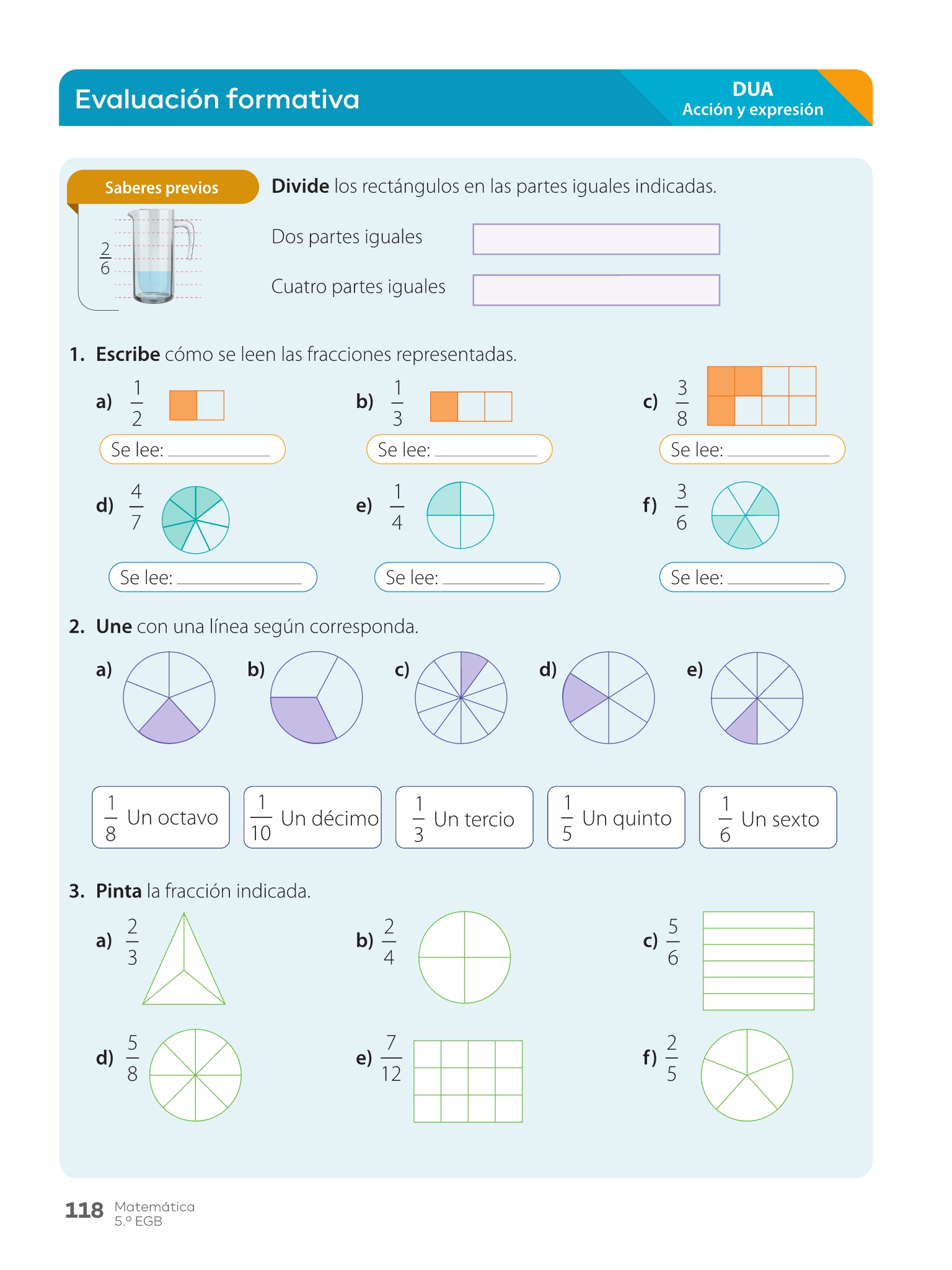 Evaluación formativa

DUA
Acción y expresión

Saberes previos

$\frac{2}{6}$

**Divide** los rectángulos en las partes iguales indicadas.

Dos partes iguales

Cuatro partes iguales

1. **Escribe** cómo se leen las fracciones representadas.

a) $\frac{1}{2}$
Se lee: ____________

b) $\frac{1}{3}$
Se lee: ____________

c) $\frac{3}{8}$
Se lee: ____________

d) $\frac{4}{7}$
Se lee: ____________

e) $\frac{1}{4}$
Se lee: ____________

f) $\frac{3}{6}$
Se lee: ____________

2. **Une** con una línea según corresponda.

a)
b)
c)
d)
e)

$\frac{1}{8}$ Un octavo

$\frac{1}{10}$ Un décimo

$\frac{1}{3}$ Un tercio

$\frac{1}{5}$ Un quinto

$\frac{1}{6}$ Un sexto

3. **Pinta** la fracción indicada.

a) $\frac{2}{3}$

b) $\frac{2}{4}$

c) $\frac{5}{6}$

d) $\frac{5}{8}$

e) $\frac{7}{12}$

f) $\frac{2}{5}$

118 Matemática
5.º EGB