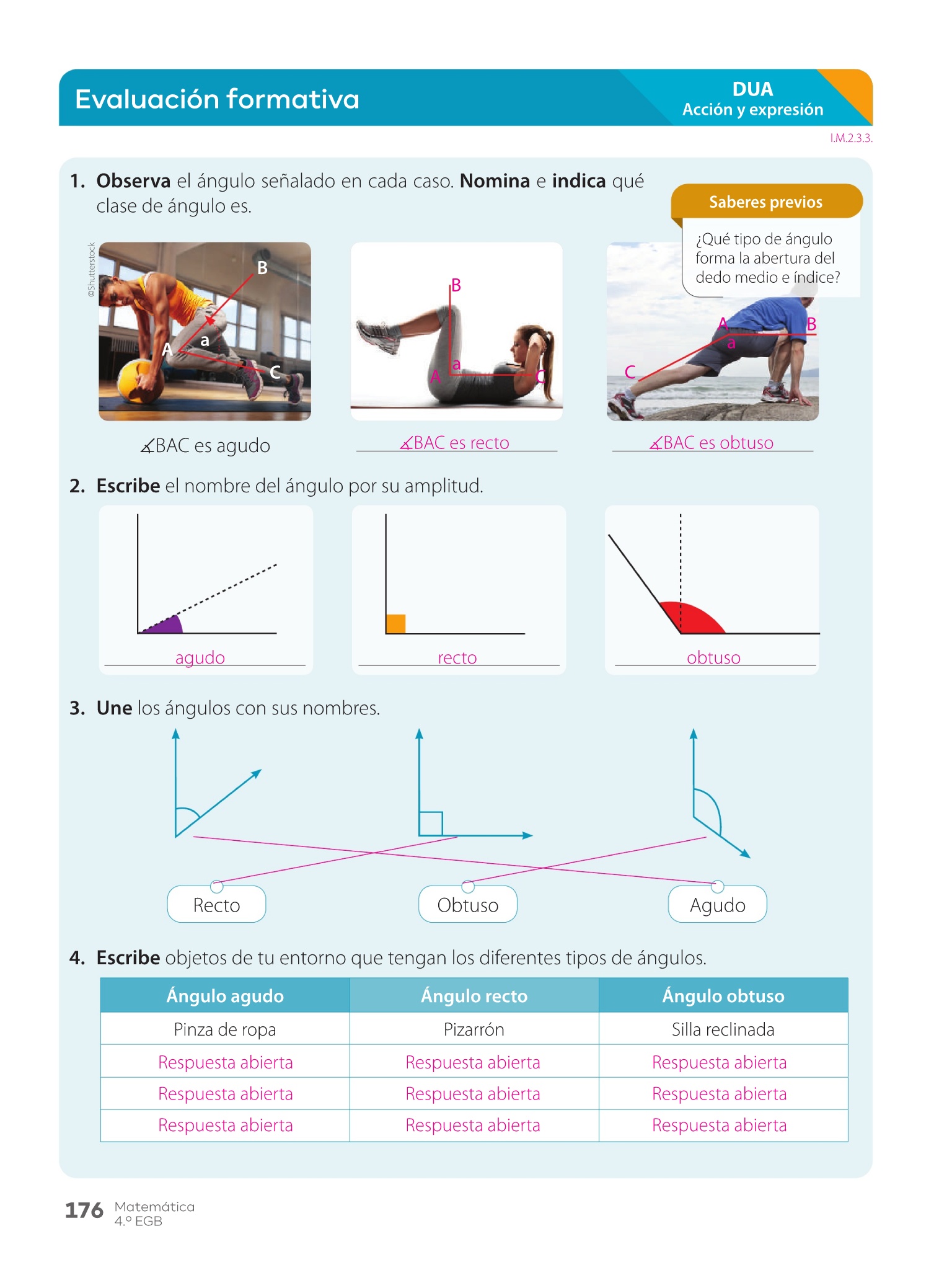 Evaluación formativa

DUA
Acción y expresión

I.M.2.3.3.

1. **Observa** el ángulo señalado en cada caso. **Nomina** e **indica** qué clase de ángulo es.

Saberes previos

¿Qué tipo de ángulo forma la abertura del dedo medio e índice?

©Shutterstock

B
a
A
C

B
a
A
C

A
B
a
C

∡BAC es agudo

∡BAC es recto

∡BAC es obtuso

2. **Escribe** el nombre del ángulo por su amplitud.

agudo

recto

obtuso

3. **Une** los ángulos con sus nombres.

Recto

Obtuso

Agudo

4. **Escribe** objetos de tu entorno que tengan los diferentes tipos de ángulos.

| Ángulo agudo | Ángulo recto | Ángulo obtuso |
|---|---|---|
| Pinza de ropa | Pizarrón | Silla reclinada |
| Respuesta abierta | Respuesta abierta | Respuesta abierta |
| Respuesta abierta | Respuesta abierta | Respuesta abierta |
| Respuesta abierta | Respuesta abierta | Respuesta abierta |

176 Matemática
4.º EGB