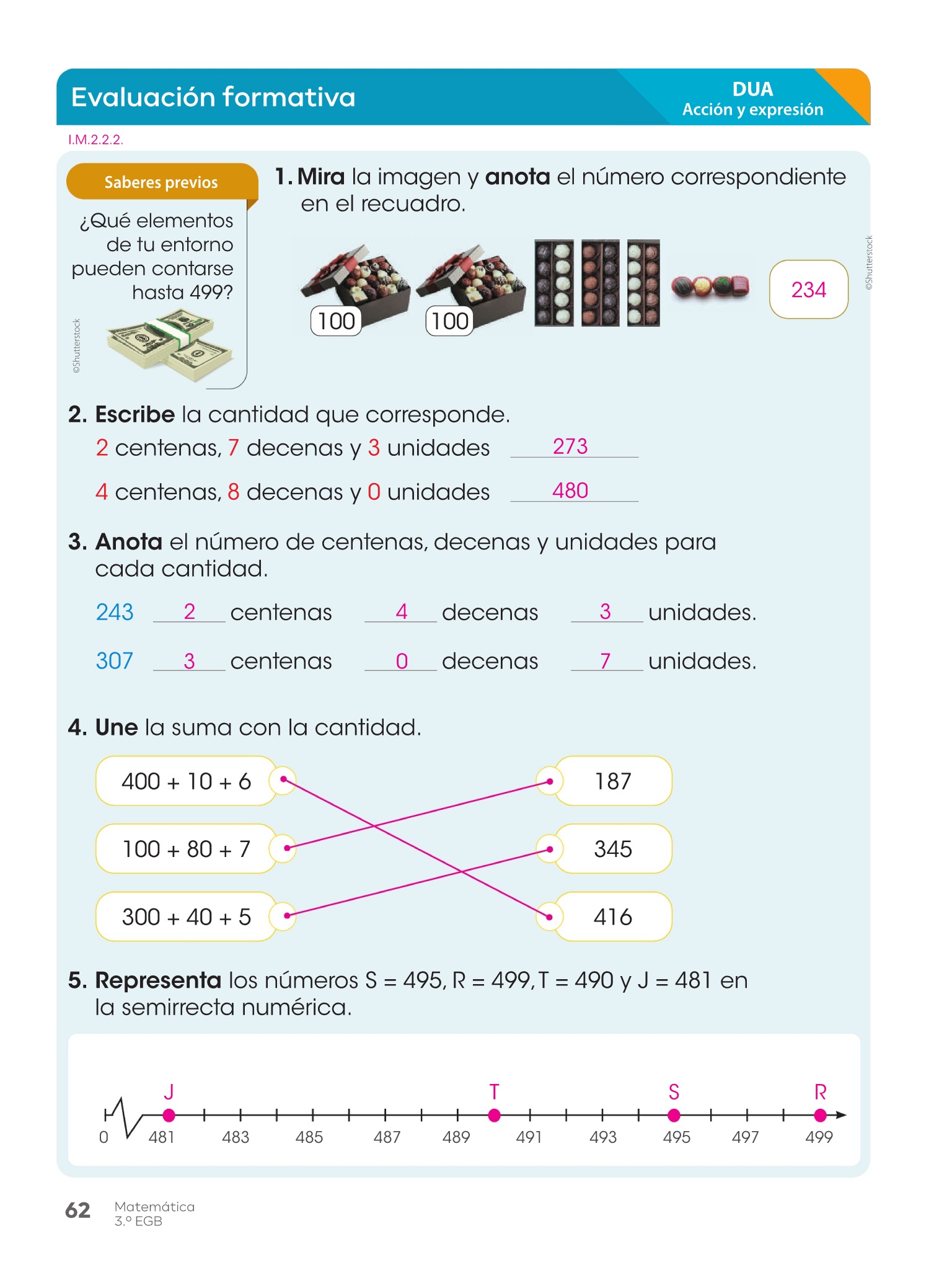 Evaluación formativa

DUA
Acción y expresión

I.M.2.2.2.

Saberes previos

¿Qué elementos de tu entorno pueden contarse hasta 499?

©Shutterstock

1. Mira la imagen y anota el número correspondiente en el recuadro.

100 100

234

©Shutterstock

2. Escribe la cantidad que corresponde.

2 centenas, 7 decenas y 3 unidades 273

4 centenas, 8 decenas y 0 unidades 480

3. Anota el número de centenas, decenas y unidades para cada cantidad.

243 2 centenas 4 decenas 3 unidades.

307 3 centenas 0 decenas 7 unidades.

4. Une la suma con la cantidad.

400 + 10 + 6

100 + 80 + 7

300 + 40 + 5

187

345

416

5. Representa los números S = 495, R = 499, T = 490 y J = 481 en la semirrecta numérica.

J T S R

0 481 483 485 487 489 491 493 495 497 499

62 Matemática 3.º EGB