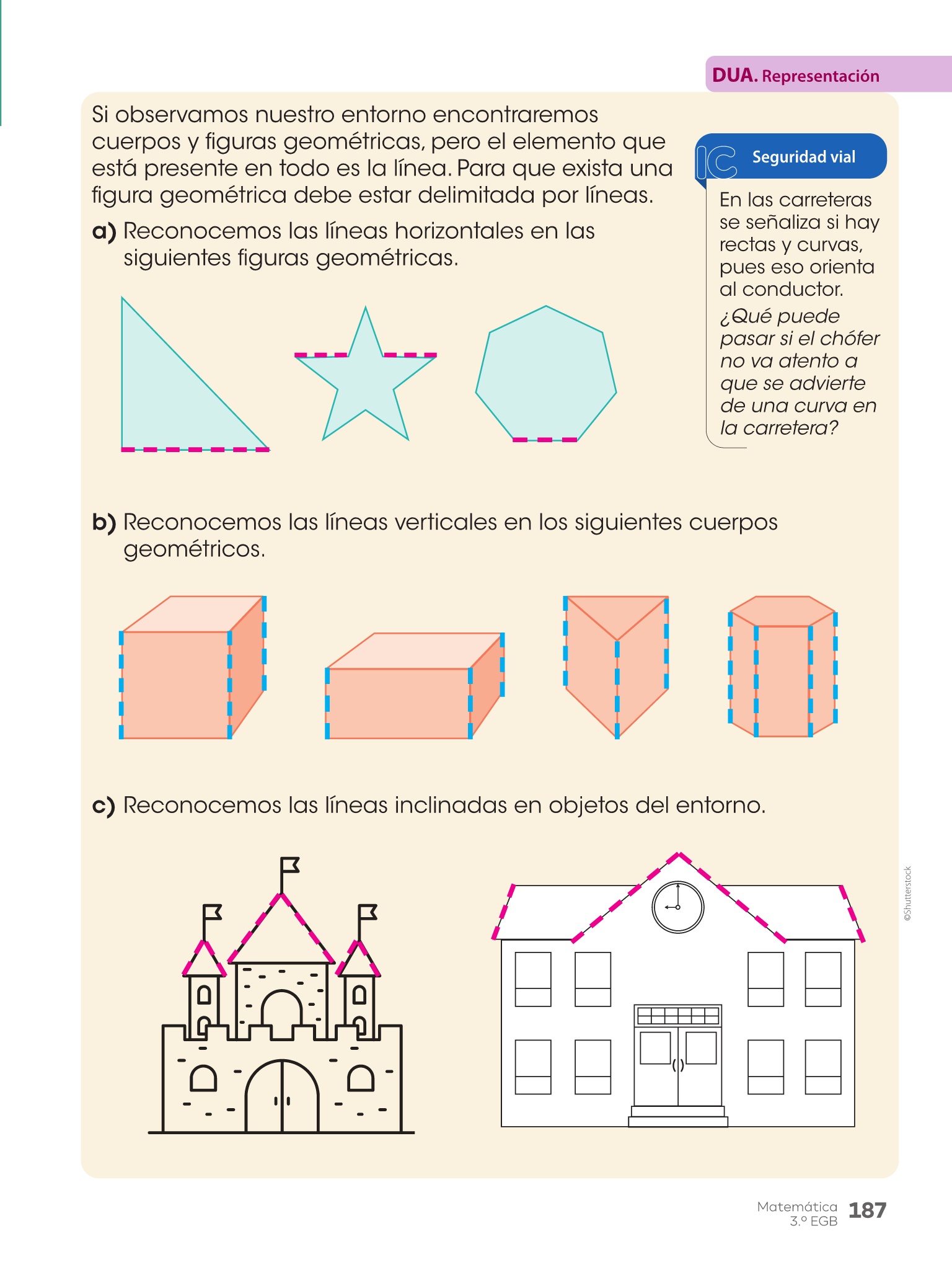 DUA. Representación

Si observamos nuestro entorno encontraremos cuerpos y figuras geométricas, pero el elemento que está presente en todo es la línea. Para que exista una figura geométrica debe estar delimitada por líneas.

a) Reconocemos las líneas horizontales en las siguientes figuras geométricas.

IC Seguridad vial

En las carreteras se señaliza si hay rectas y curvas, pues eso orienta al conductor.

¿Qué puede pasar si el chófer no va atento a que se advierte de una curva en la carretera?

b) Reconocemos las líneas verticales en los siguientes cuerpos geométricos.

c) Reconocemos las líneas inclinadas en objetos del entorno.

©Shutterstock

Matemática 3.º EGB 187