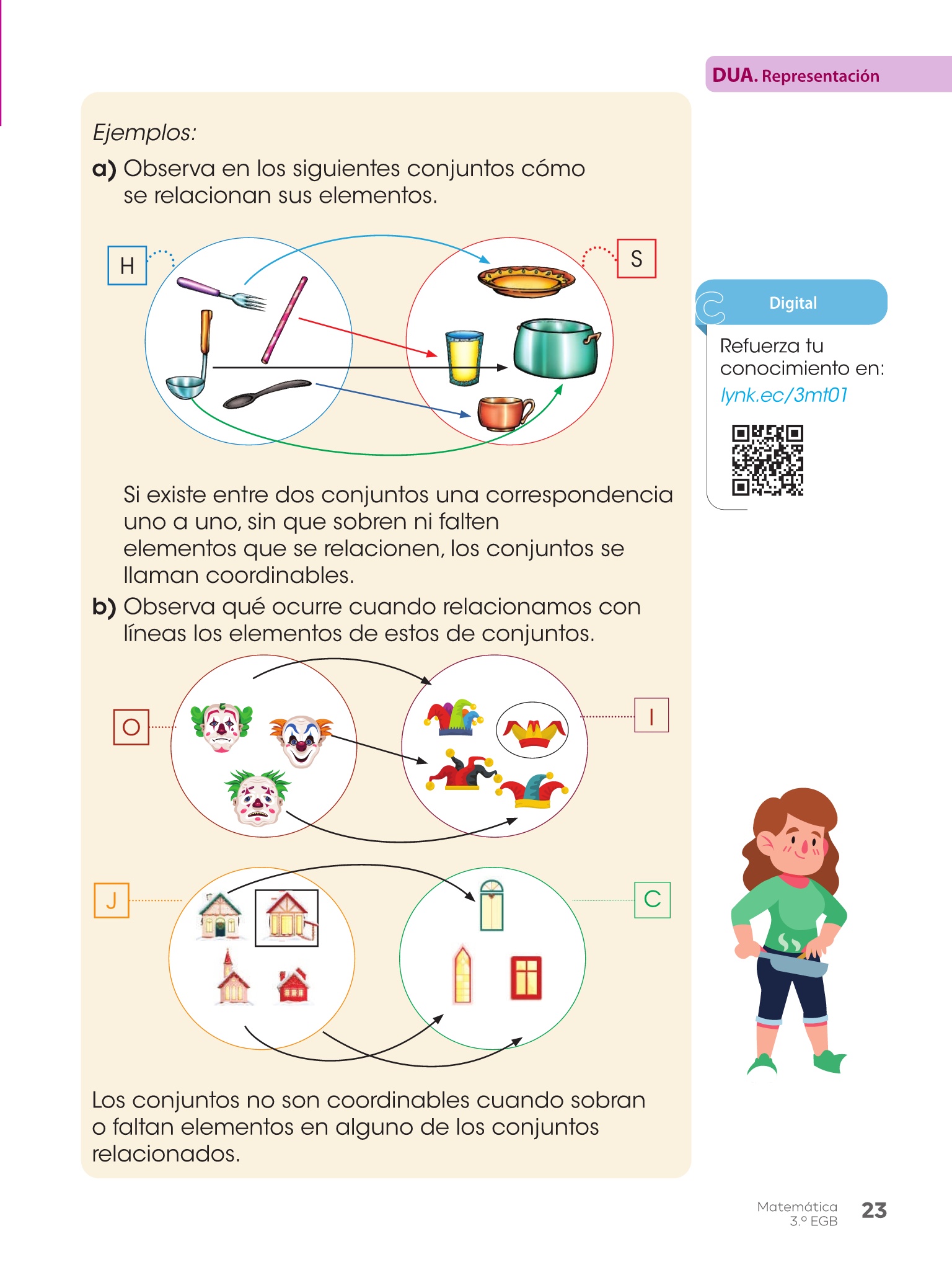 DUA. Representación

Ejemplos:

a) Observa en los siguientes conjuntos cómo se relacionan sus elementos.

H

S

Si existe entre dos conjuntos una correspondencia uno a uno, sin que sobren ni falten elementos que se relacionen, los conjuntos se llaman coordinables.

b) Observa qué ocurre cuando relacionamos con líneas los elementos de estos de conjuntos.

O

I

J

C

Los conjuntos no son coordinables cuando sobran o faltan elementos en alguno de los conjuntos relacionados.

Digital

Refuerza tu conocimiento en:
lynk.ec/3mt01

Matemática
3.º EGB
23