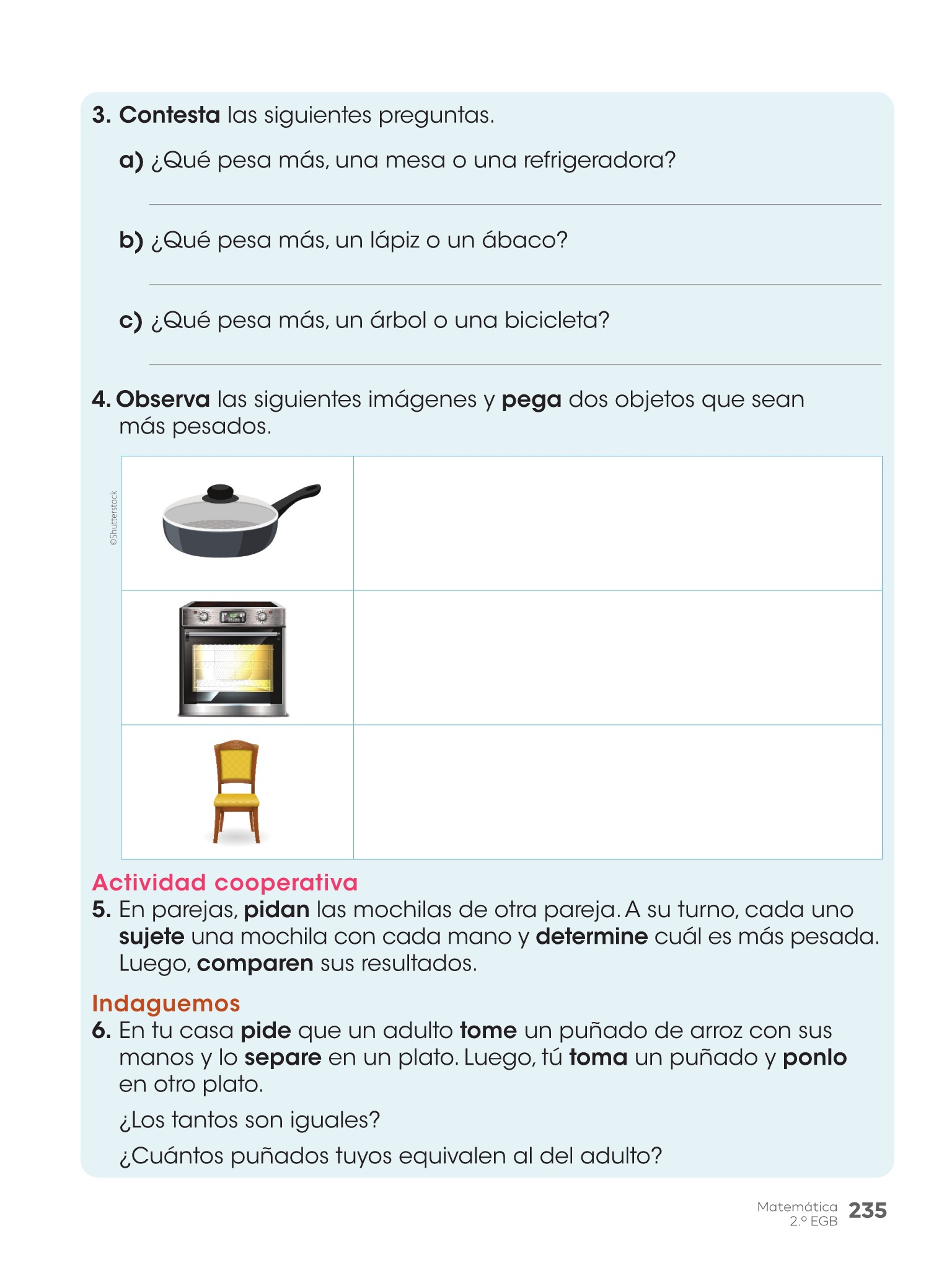 3. Contesta las siguientes preguntas.

a) ¿Qué pesa más, una mesa o una refrigeradora?

b) ¿Qué pesa más, un lápiz o un ábaco?

c) ¿Qué pesa más, un árbol o una bicicleta?

4. Observa las siguientes imágenes y pega dos objetos que sean más pesados.

©Shutterstock

Actividad cooperativa

5. En parejas, pidan las mochilas de otra pareja. A su turno, cada uno sujete una mochila con cada mano y determine cuál es más pesada. Luego, comparen sus resultados.

Indaguemos

6. En tu casa pide que un adulto tome un puñado de arroz con sus manos y lo separe en un plato. Luego, tú toma un puñado y ponlo en otro plato.

¿Los tantos son iguales?

¿Cuántos puñados tuyos equivalen al del adulto?

Matemática 2.º EGB 235