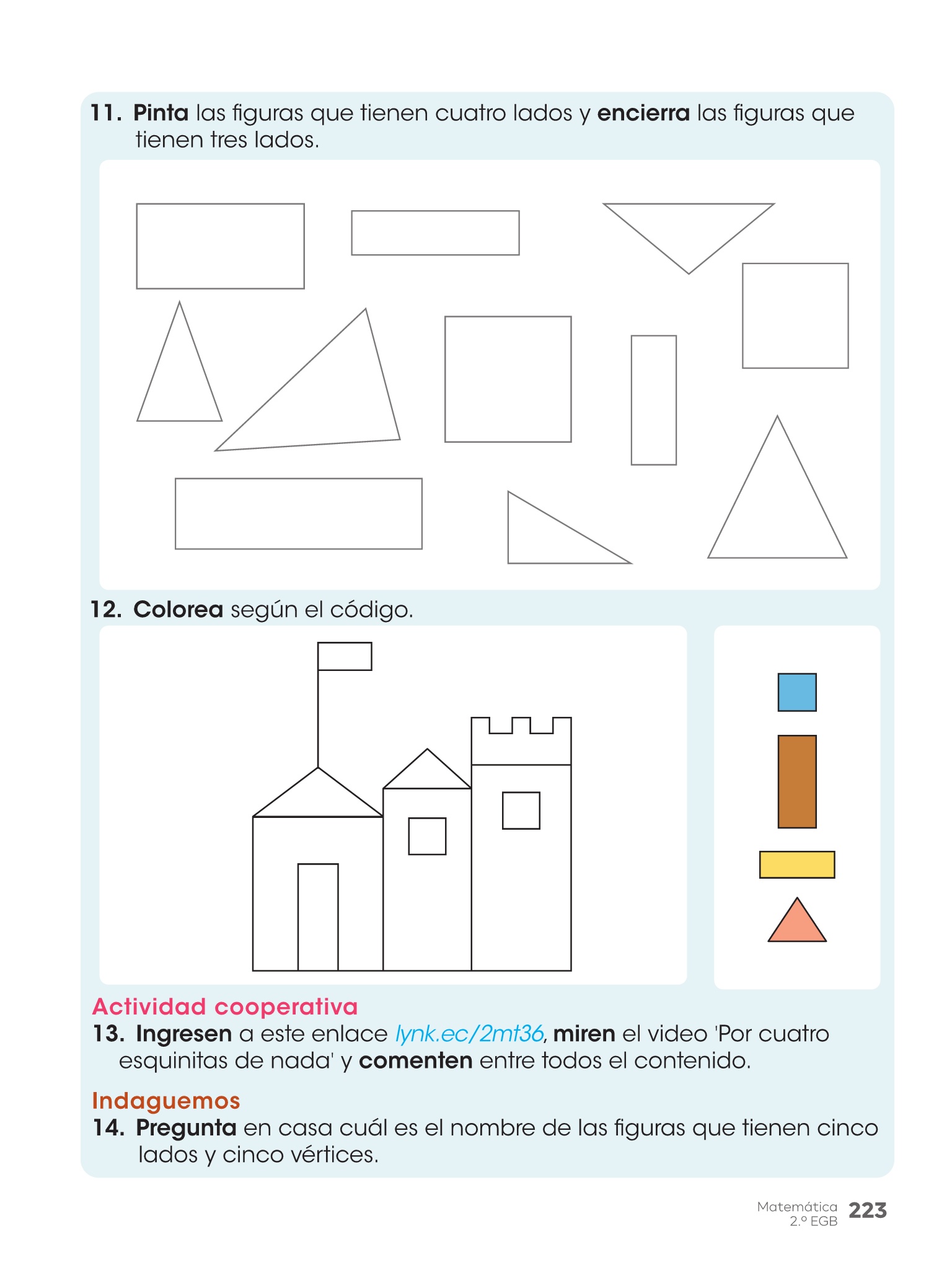 11. Pinta las figuras que tienen cuatro lados y encierra las figuras que tienen tres lados.

12. Colorea según el código.

Actividad cooperativa

13. Ingresen a este enlace lynk.ec/2mt36, miren el video 'Por cuatro esquinitas de nada' y comenten entre todos el contenido.

Indaguemos

14. Pregunta en casa cuál es el nombre de las figuras que tienen cinco lados y cinco vértices.

Matemática 2.º EGB 223