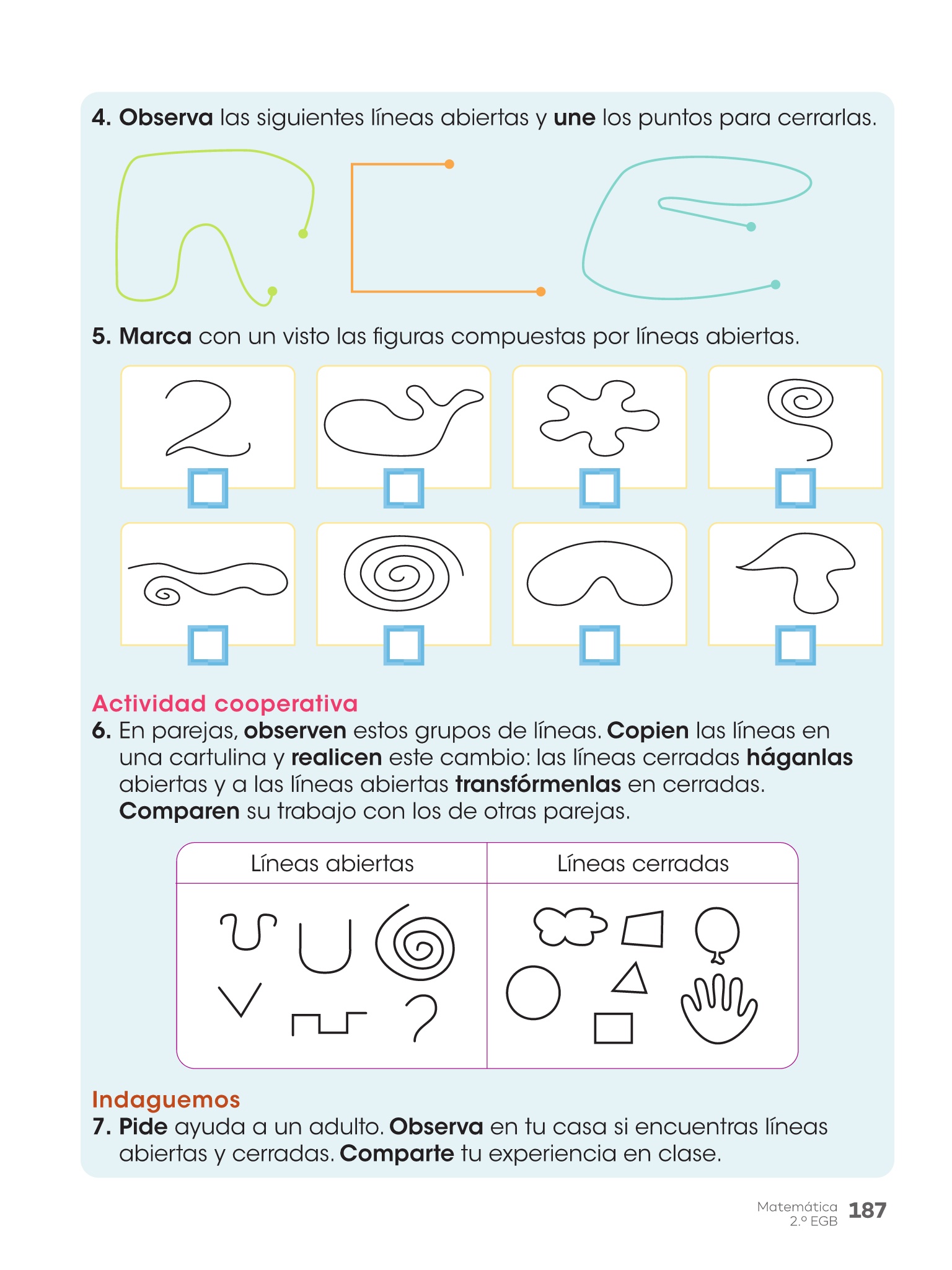 4. Observa las siguientes líneas abiertas y une los puntos para cerrarlas.

5. Marca con un visto las figuras compuestas por líneas abiertas.

Actividad cooperativa
6. En parejas, observen estos grupos de líneas. Copien las líneas en una cartulina y realicen este cambio: las líneas cerradas háganlas abiertas y a las líneas abiertas transfórmenlas en cerradas. Comparen su trabajo con los de otras parejas.

| Líneas abiertas | Líneas cerradas |
|---|---|
| | |

Indaguemos
7. Pide ayuda a un adulto. Observa en tu casa si encuentras líneas abiertas y cerradas. Comparte tu experiencia en clase.

Matemática 2.º EGB 187