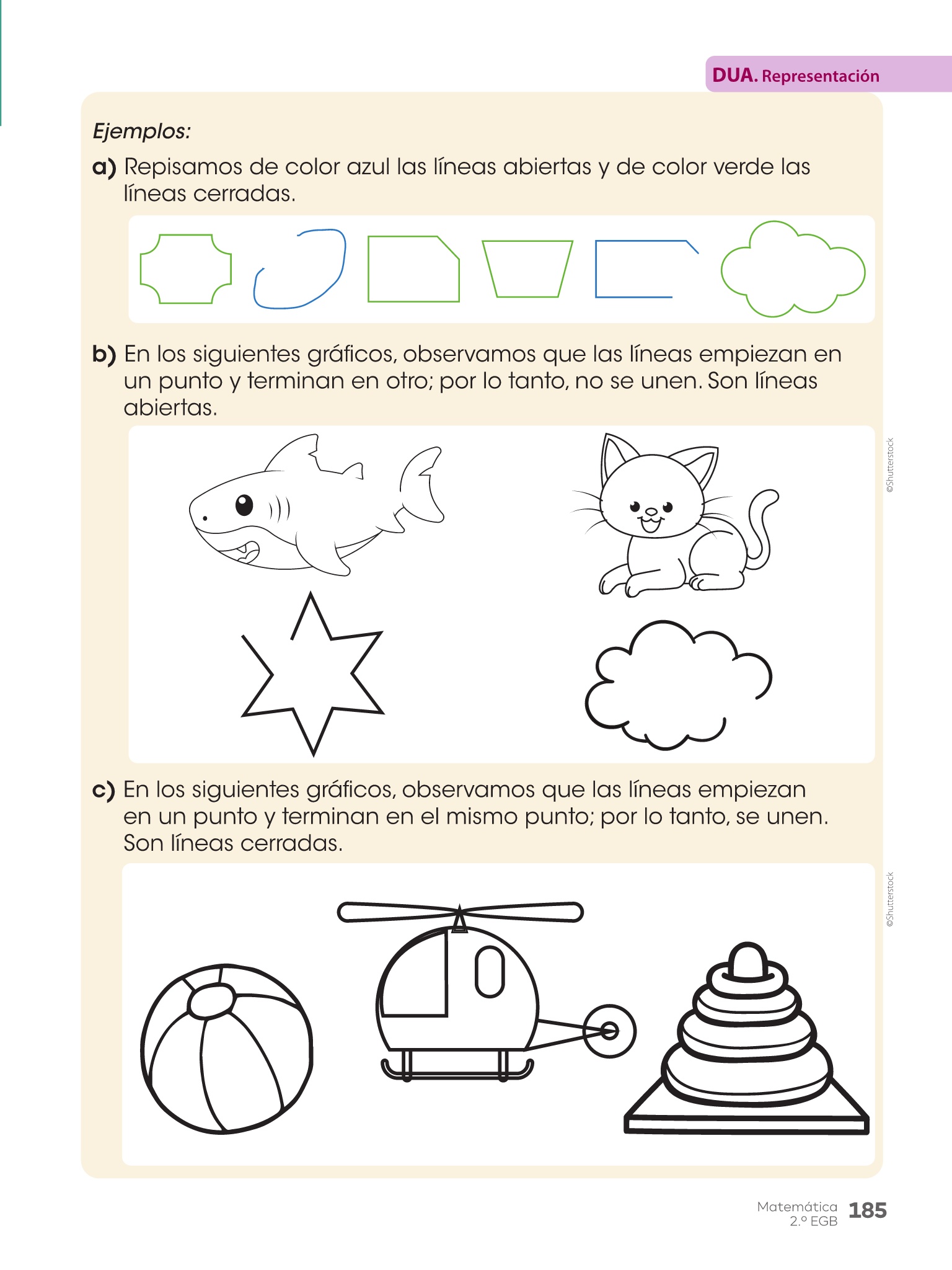 DUA. Representación

Ejemplos:

a) Repisamos de color azul las líneas abiertas y de color verde las líneas cerradas.

b) En los siguientes gráficos, observamos que las líneas empiezan en un punto y terminan en otro; por lo tanto, no se unen. Son líneas abiertas.

©Shutterstock

c) En los siguientes gráficos, observamos que las líneas empiezan en un punto y terminan en el mismo punto; por lo tanto, se unen. Son líneas cerradas.

©Shutterstock

Matemática 2.º EGB 185