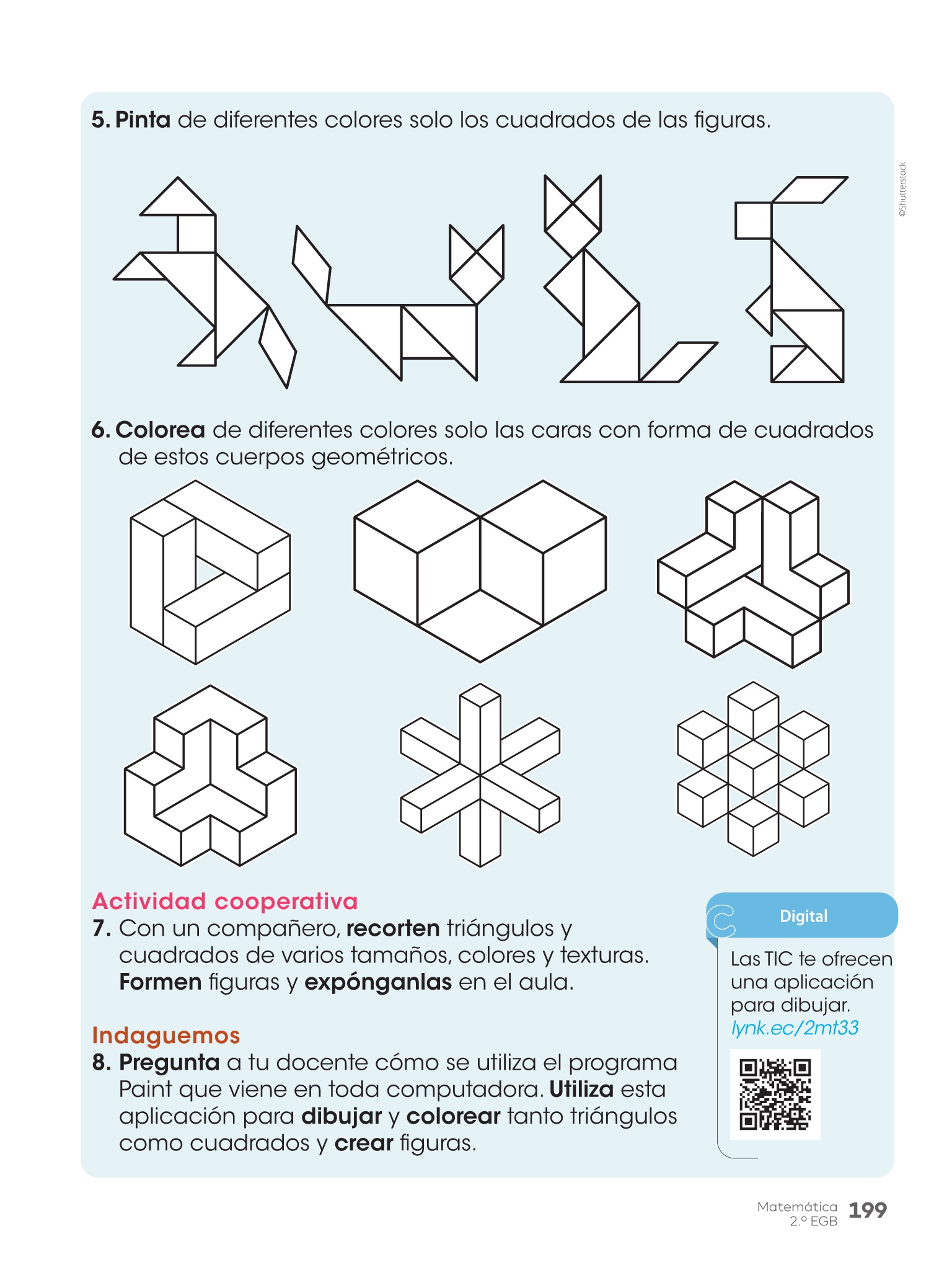 5. Pinta de diferentes colores solo los cuadrados de las figuras.

©Shutterstock

6. Colorea de diferentes colores solo las caras con forma de cuadrados de estos cuerpos geométricos.

Actividad cooperativa
7. Con un compañero, recorten triángulos y cuadrados de varios tamaños, colores y texturas. Formen figuras y expónganlas en el aula.

Indaguemos
8. Pregunta a tu docente cómo se utiliza el programa Paint que viene en toda computadora. Utiliza esta aplicación para dibujar y colorear tanto triángulos como cuadrados y crear figuras.

Digital
Las TIC te ofrecen una aplicación para dibujar.
lynk.ec/2mt33

Matemática
2.º EGB
199