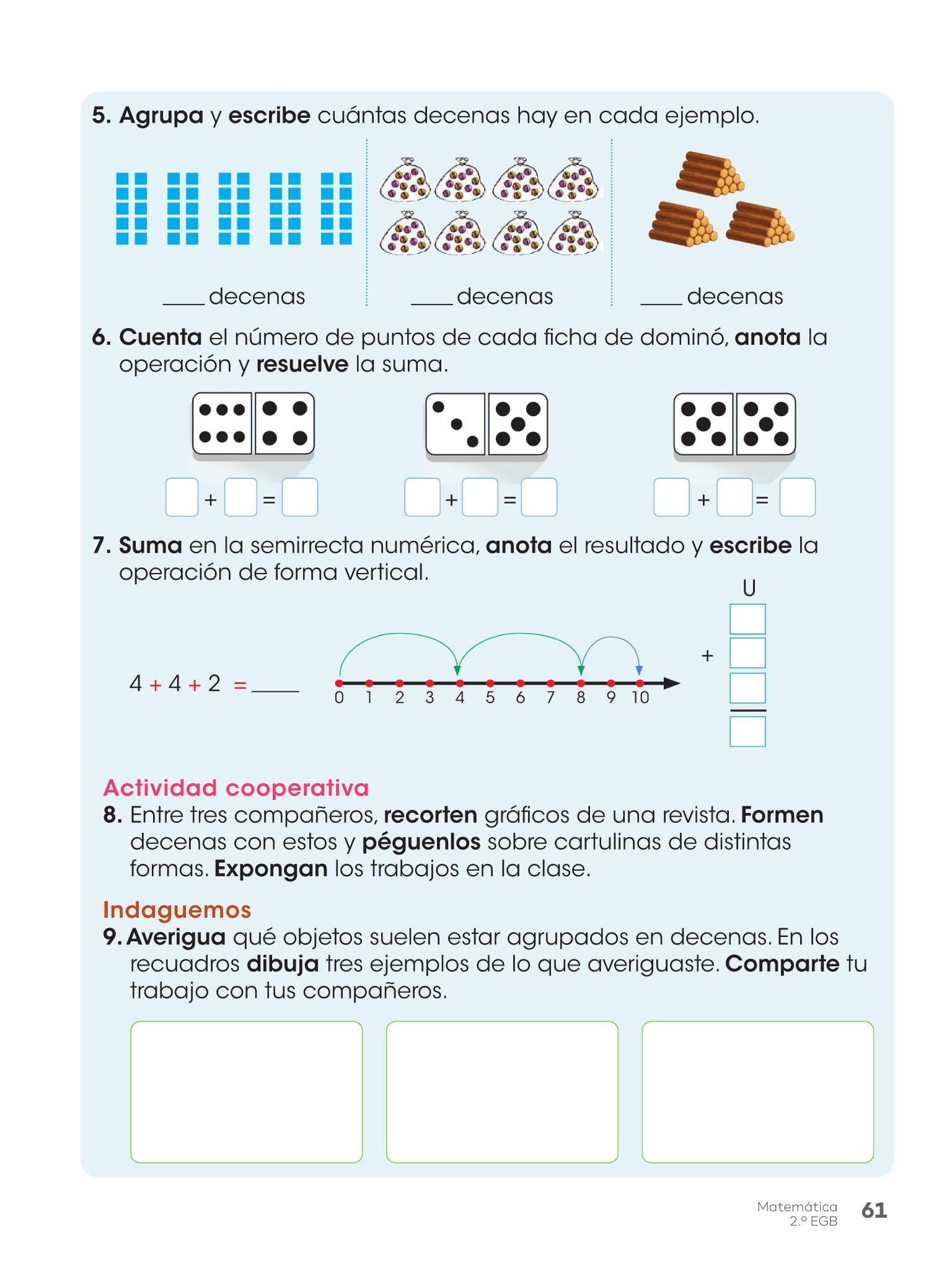 5. Agrupa y escribe cuántas decenas hay en cada ejemplo.

____ decenas ____ decenas ____ decenas

6. Cuenta el número de puntos de cada ficha de dominó, anota la operación y resuelve la suma.

+ =
+ =
+ =

7. Suma en la semirrecta numérica, anota el resultado y escribe la operación de forma vertical.

$4 + 4 + 2 =$ ____

0 1 2 3 4 5 6 7 8 9 10

U
+

Actividad cooperativa
8. Entre tres compañeros, recorten gráficos de una revista. Formen decenas con estos y péguenlos sobre cartulinas de distintas formas. Expongan los trabajos en la clase.

Indaguemos
9. Averigua qué objetos suelen estar agrupados en decenas. En los recuadros dibuja tres ejemplos de lo que averiguaste. Comparte tu trabajo con tus compañeros.

Matemática
2.º EGB
61