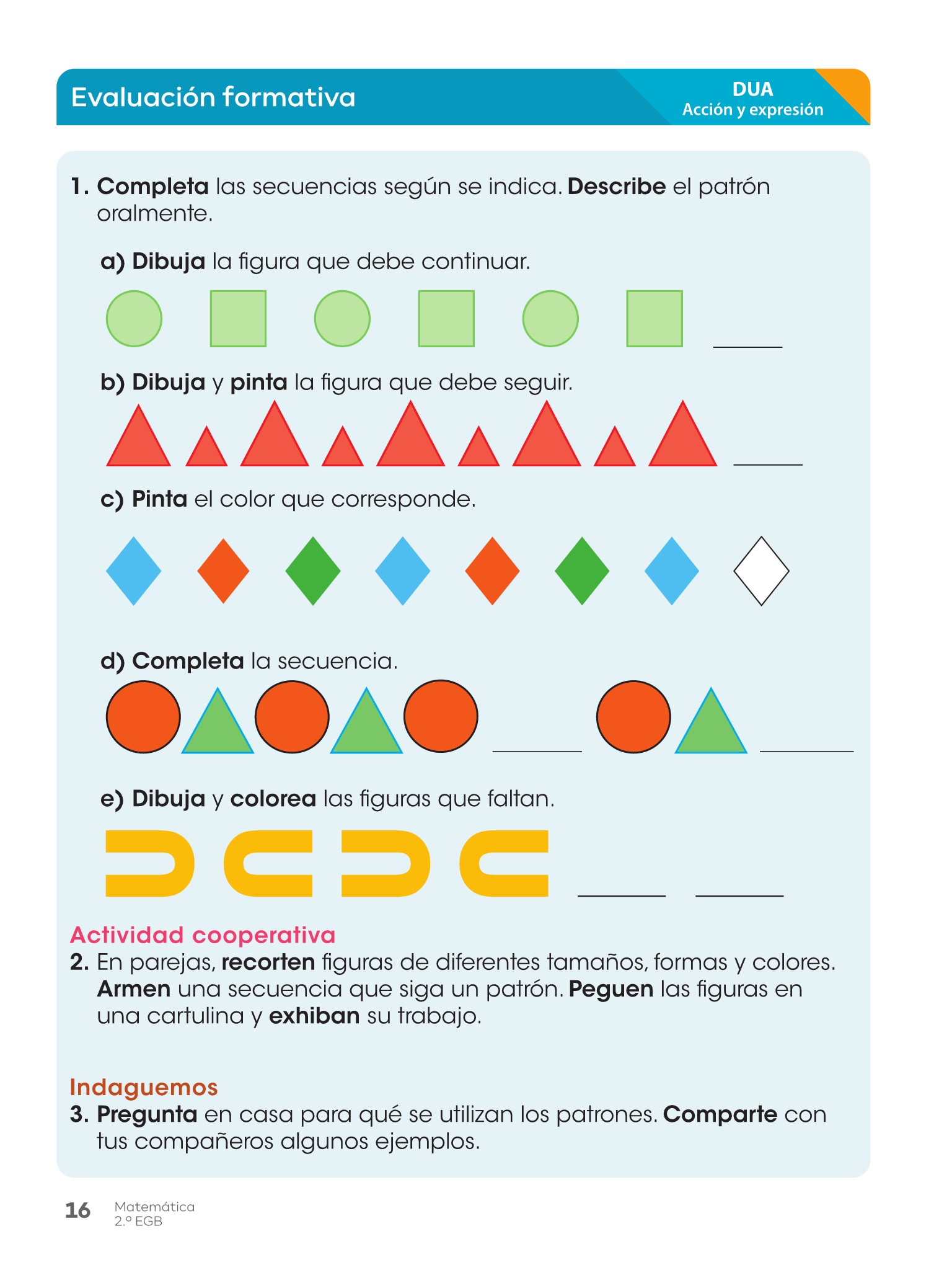 Evaluación formativa

DUA
Acción y expresión

1. Completa las secuencias según se indica. Describe el patrón oralmente.

a) Dibuja la figura que debe continuar.

b) Dibuja y pinta la figura que debe seguir.

c) Pinta el color que corresponde.

d) Completa la secuencia.

e) Dibuja y colorea las figuras que faltan.

Actividad cooperativa
2. En parejas, recorten figuras de diferentes tamaños, formas y colores. Armen una secuencia que siga un patrón. Peguen las figuras en una cartulina y exhiban su trabajo.

Indaguemos
3. Pregunta en casa para qué se utilizan los patrones. Comparte con tus compañeros algunos ejemplos.

16 Matemática
2.º EGB