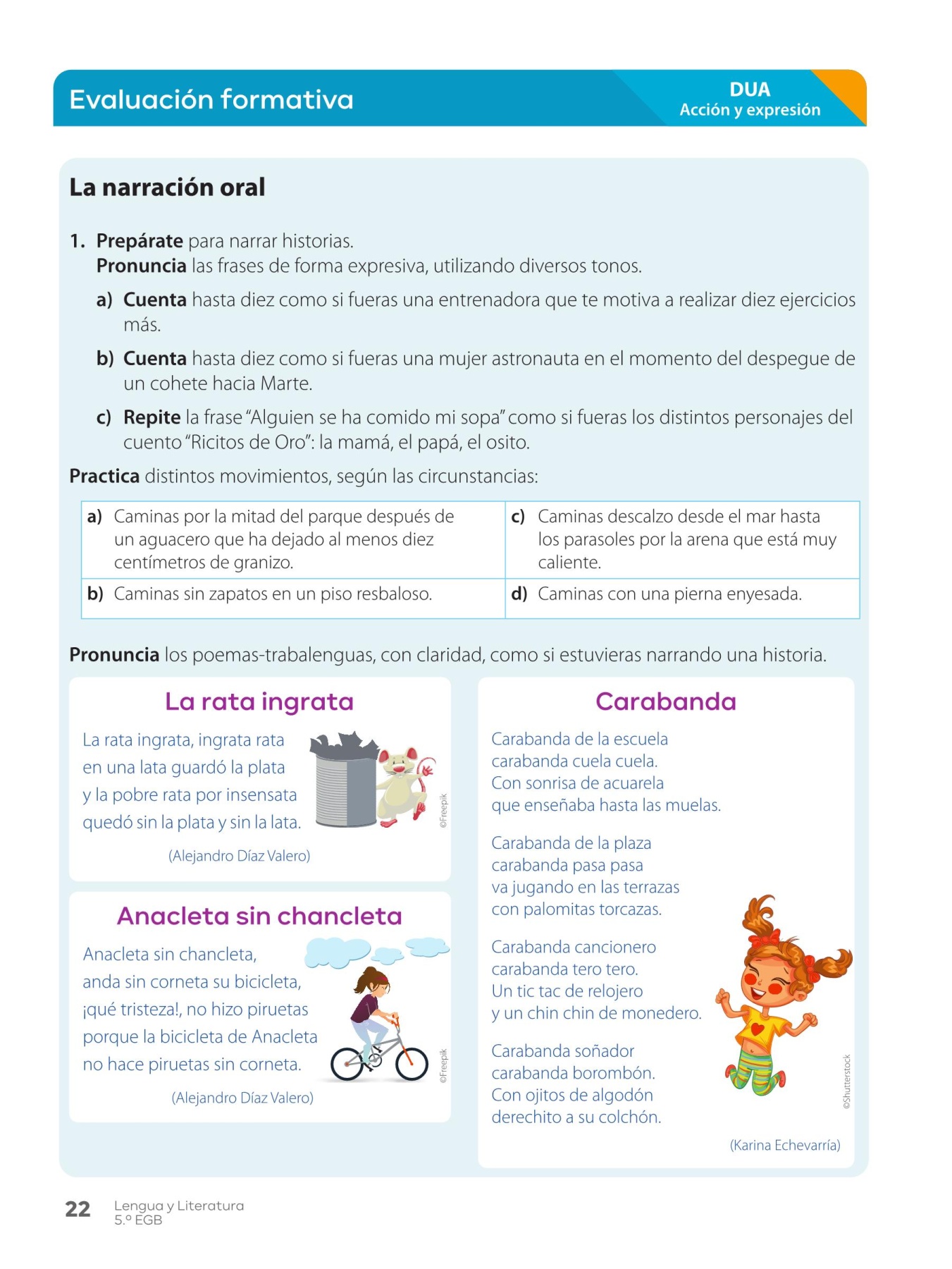 Evaluación formativa

DUA
Acción y expresión

La narración oral

1. Prepárate para narrar historias.
Pronuncia las frases de forma expresiva, utilizando diversos tonos.

a) Cuenta hasta diez como si fueras una entrenadora que te motiva a realizar diez ejercicios más.

b) Cuenta hasta diez como si fueras una mujer astronauta en el momento del despegue de un cohete hacia Marte.

c) Repite la frase "Alguien se ha comido mi sopa" como si fueras los distintos personajes del cuento "Ricitos de Oro": la mamá, el papá, el osito.

Practica distintos movimientos, según las circunstancias:

| a) Caminas por la mitad del parque después de un aguacero que ha dejado al menos diez centímetros de granizo. | c) Caminas descalzo desde el mar hasta los parasoles por la arena que está muy caliente. |
|---|---|
| b) Caminas sin zapatos en un piso resbaloso. | d) Caminas con una pierna enyesada. |

Pronuncia los poemas-trabalenguas, con claridad, como si estuvieras narrando una historia.

La rata ingrata

La rata ingrata, ingrata rata
en una lata guardó la plata
y la pobre rata por insensata
quedó sin la plata y sin la lata.

(Alejandro Díaz Valero)

©Freepik

Anacleta sin chancleta

Anacleta sin chancleta,
anda sin corneta su bicicleta,
¡qué tristeza!, no hizo piruetas
porque la bicicleta de Anacleta
no hace piruetas sin corneta.

(Alejandro Díaz Valero)

©Freepik

Carabanda

Carabanda de la escuela
carabanda cuela cuela.
Con sonrisa de acuarela
que enseñaba hasta las muelas.

Carabanda de la plaza
carabanda pasa pasa
va jugando en las terrazas
con palomitas torcazas.

Carabanda cancionero
carabanda tero tero.
Un tic tac de relojero
y un chin chin de monedero.

Carabanda soñador
carabanda borombón.
Con ojitos de algodón
derechito a su colchón.

(Karina Echevarría)

©Shutterstock

22 Lengua y Literatura
5.º EGB