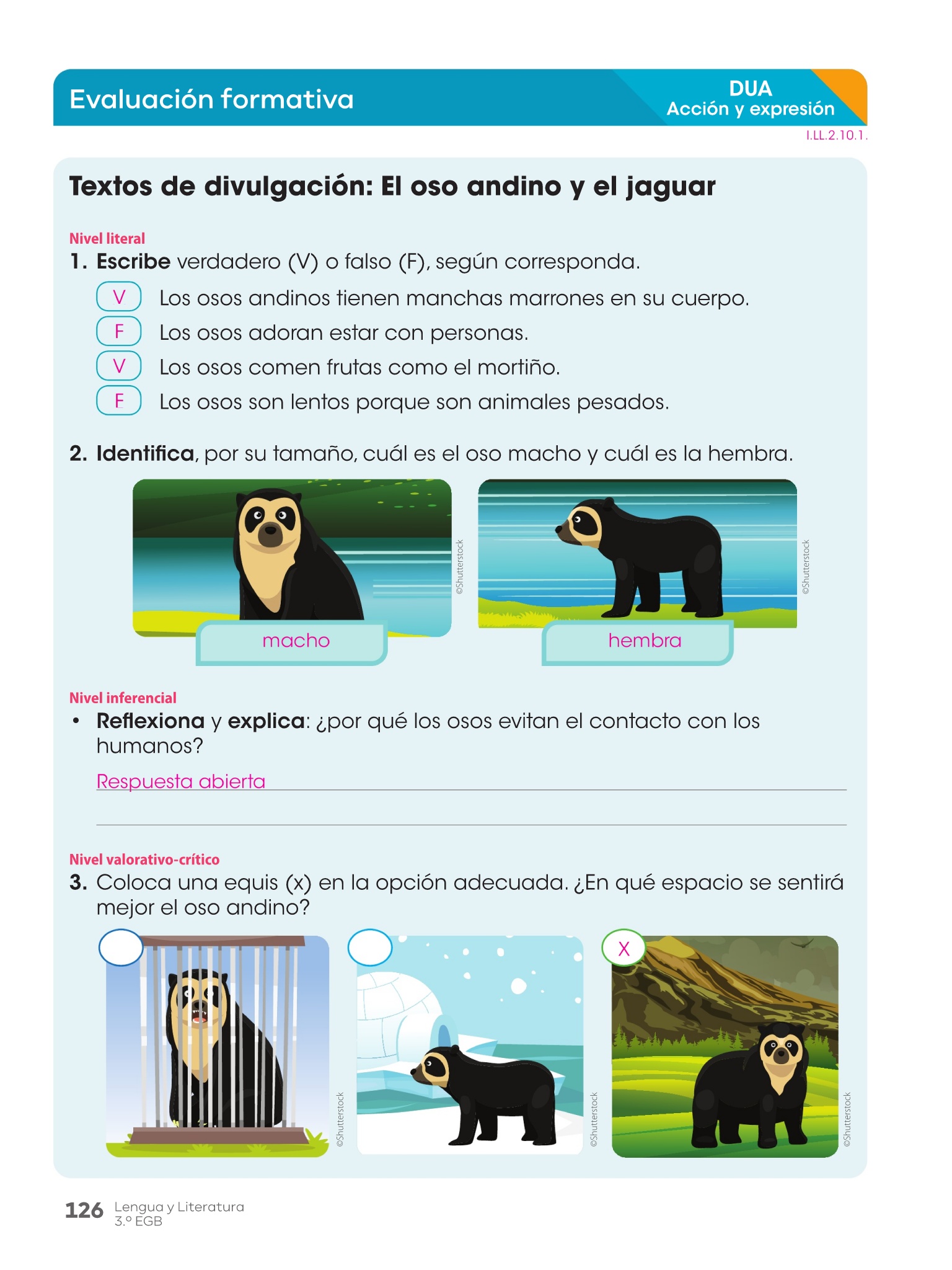 Evaluación formativa

DUA
Acción y expresión

I.LL.2.10.1.

Textos de divulgación: El oso andino y el jaguar

Nivel literal

1. Escribe verdadero (V) o falso (F), según corresponda.

V Los osos andinos tienen manchas marrones en su cuerpo.

F Los osos adoran estar con personas.

V Los osos comen frutas como el mortiño.

F Los osos son lentos porque son animales pesados.

2. Identifica, por su tamaño, cuál es el oso macho y cuál es la hembra.

©Shutterstock

macho

©Shutterstock

hembra

Nivel inferencial

• Reflexiona y explica: ¿por qué los osos evitan el contacto con los humanos?

Respuesta abierta

Nivel valorativo-crítico

3. Coloca una equis (x) en la opción adecuada. ¿En qué espacio se sentirá mejor el oso andino?

©Shutterstock

©Shutterstock

X

©Shutterstock

126 Lengua y Literatura
3.º EGB