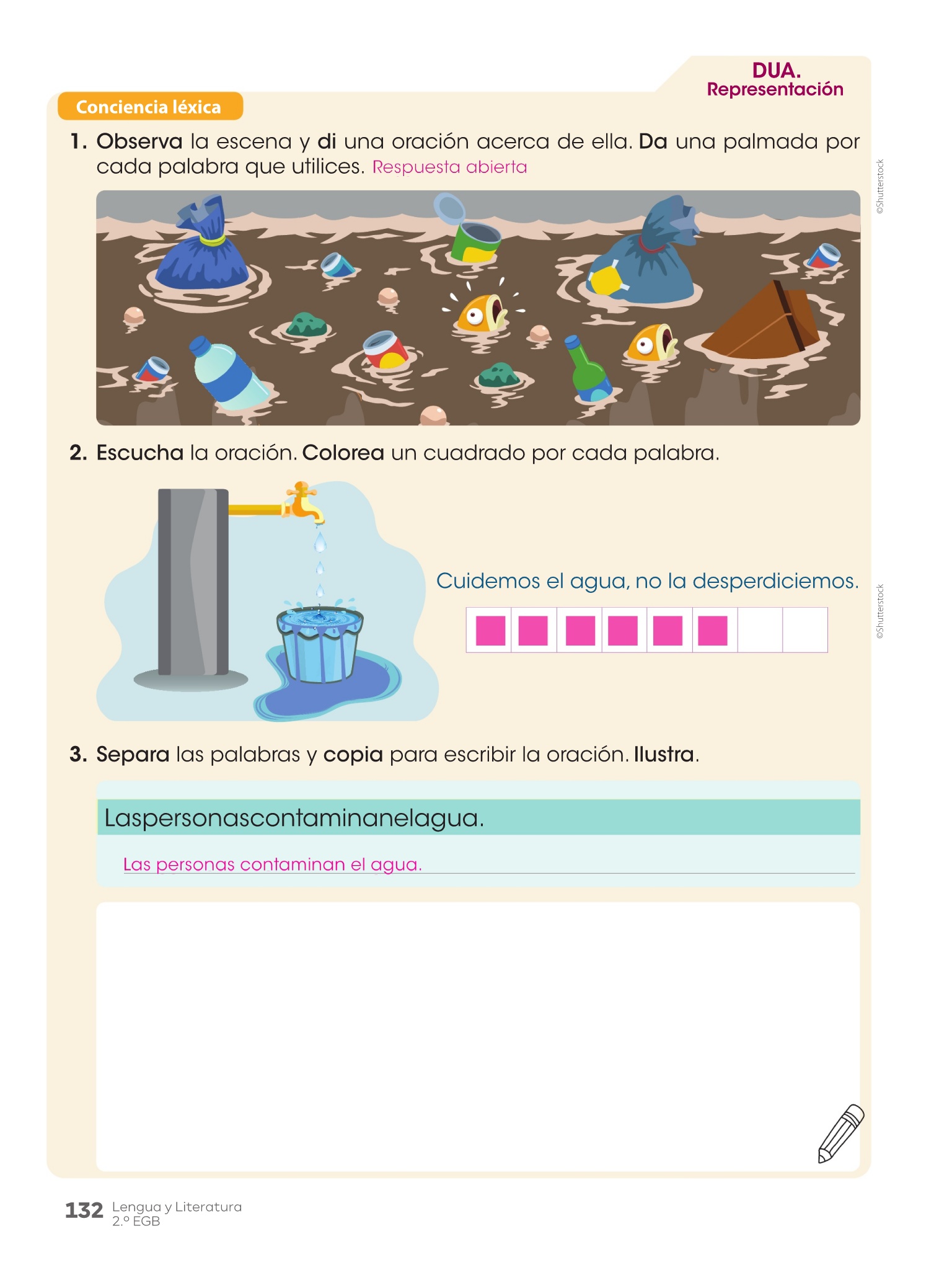 DUA.
Representación

Conciencia léxica

1. Observa la escena y di una oración acerca de ella. Da una palmada por cada palabra que utilices. Respuesta abierta

©Shutterstock

2. Escucha la oración. Colorea un cuadrado por cada palabra.

Cuidemos el agua, no la desperdiciemos.

©Shutterstock

3. Separa las palabras y copia para escribir la oración. Ilustra.

Laspersonascontaminanelagua.

Las personas contaminan el agua.

132 Lengua y Literatura
2.º EGB