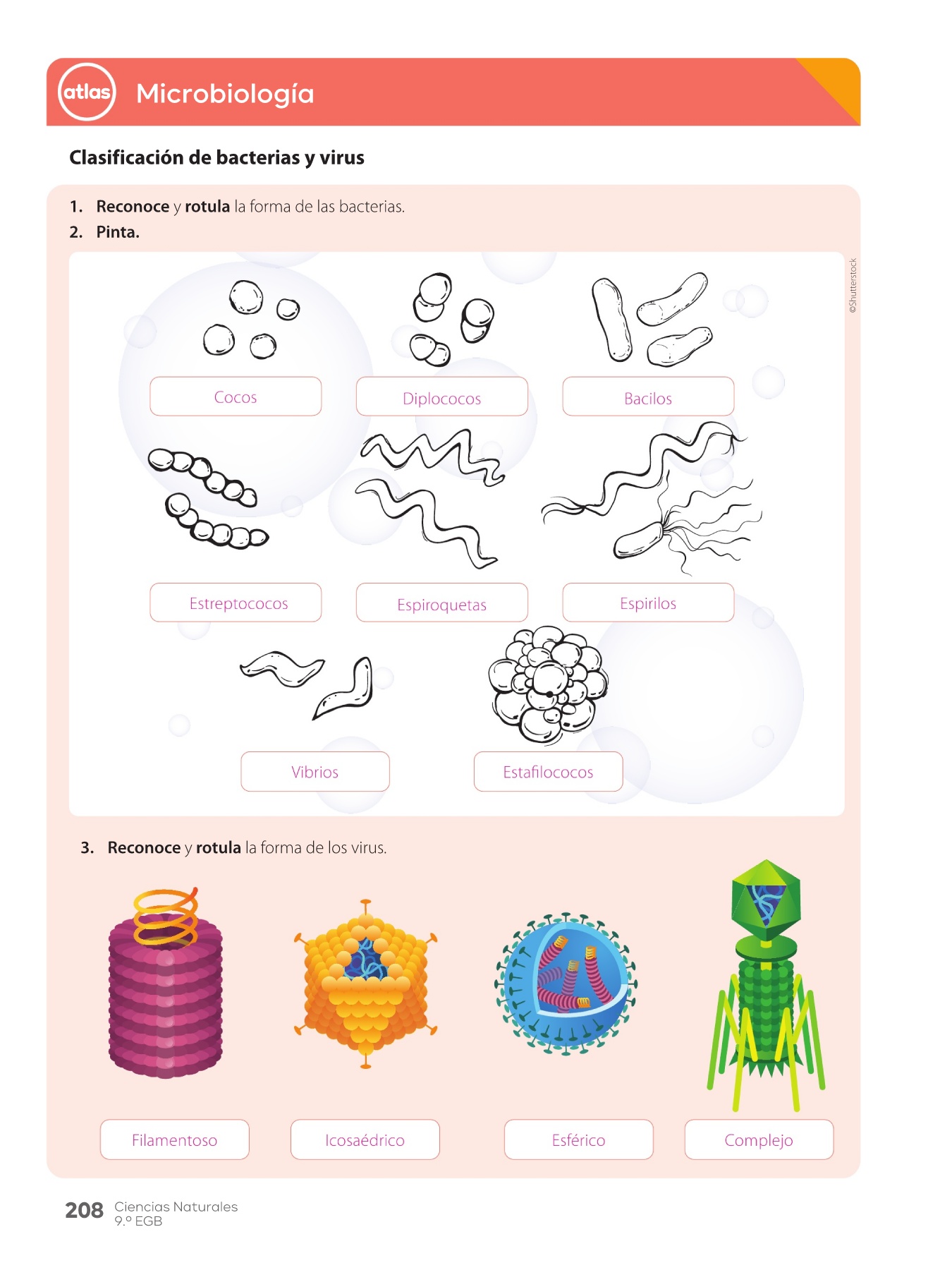 atlas Microbiología

Clasificación de bacterias y virus

1. Reconoce y rotula la forma de las bacterias.
2. Pinta.

©Shutterstock

Cocos

Diplococos

Bacilos

Estreptococos

Espiroquetas

Espirilos

Vibrios

Estafilococos

3. Reconoce y rotula la forma de los virus.

Filamentoso

Icosaédrico

Esférico

Complejo

208 Ciencias Naturales 9.º EGB