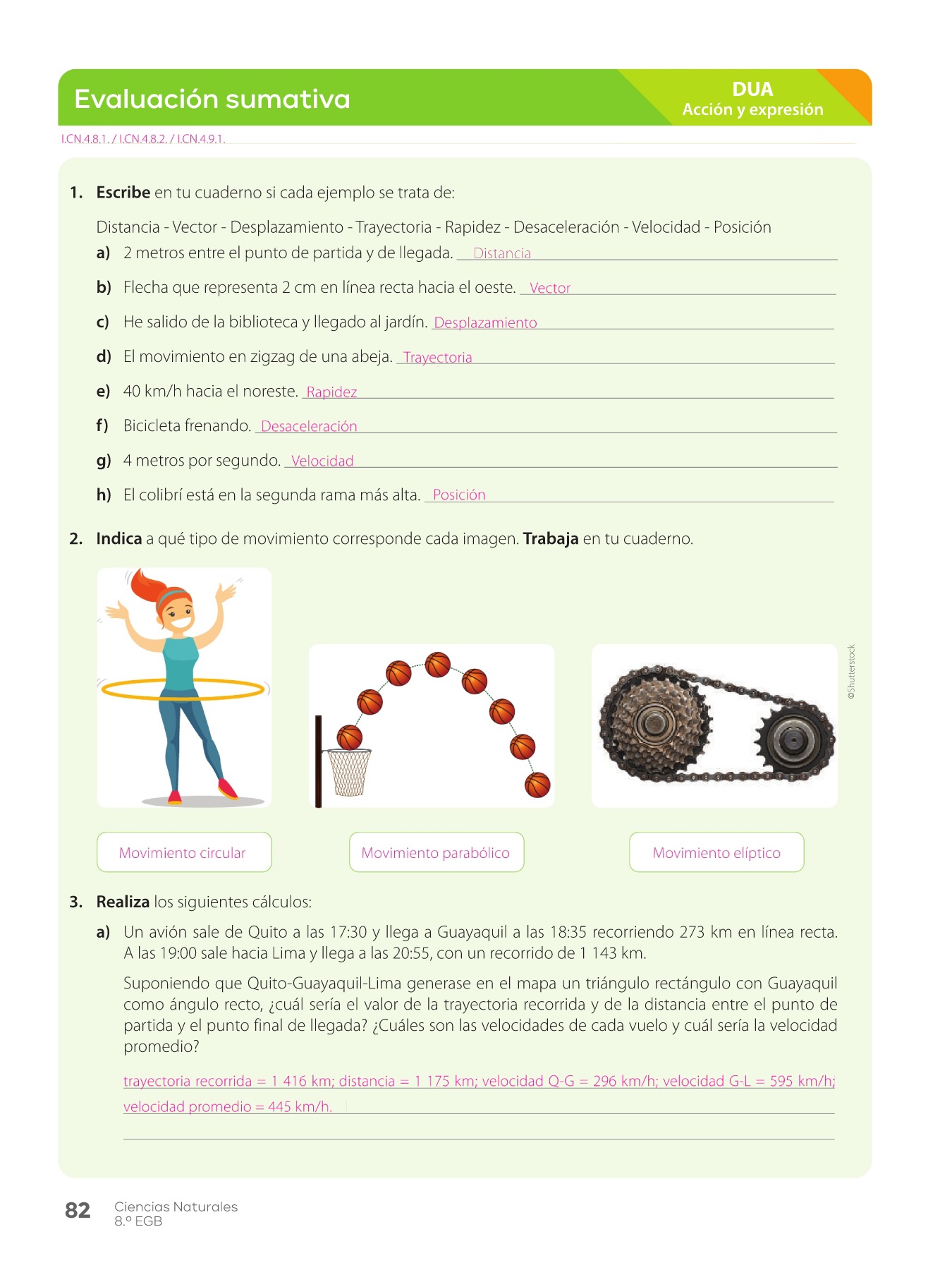 Evaluación sumativa

DUA
Acción y expresión

I.CN.4.8.1. / I.CN.4.8.2. / I.CN.4.9.1.

1. **Escribe** en tu cuaderno si cada ejemplo se trata de:

Distancia - Vector - Desplazamiento - Trayectoria - Rapidez - Desaceleración - Velocidad - Posición

a) 2 metros entre el punto de partida y de llegada. Distancia

b) Flecha que representa 2 cm en línea recta hacia el oeste. Vector

c) He salido de la biblioteca y llegado al jardín. Desplazamiento

d) El movimiento en zigzag de una abeja. Trayectoria

e) 40 km/h hacia el noreste. Rapidez

f) Bicicleta frenando. Desaceleración

g) 4 metros por segundo. Velocidad

h) El colibrí está en la segunda rama más alta. Posición

2. **Indica** a qué tipo de movimiento corresponde cada imagen. **Trabaja** en tu cuaderno.

©Shutterstock

Movimiento circular

Movimiento parabólico

Movimiento elíptico

3. **Realiza** los siguientes cálculos:

a) Un avión sale de Quito a las 17:30 y llega a Guayaquil a las 18:35 recorriendo 273 km en línea recta. A las 19:00 sale hacia Lima y llega a las 20:55, con un recorrido de 1 143 km.

Suponiendo que Quito-Guayaquil-Lima generase en el mapa un triángulo rectángulo con Guayaquil como ángulo recto, ¿cuál sería el valor de la trayectoria recorrida y de la distancia entre el punto de partida y el punto final de llegada? ¿Cuáles son las velocidades de cada vuelo y cuál sería la velocidad promedio?

trayectoria recorrida = 1 416 km; distancia = 1 175 km; velocidad Q-G = 296 km/h; velocidad G-L = 595 km/h; velocidad promedio = 445 km/h.

82 Ciencias Naturales
8.º EGB