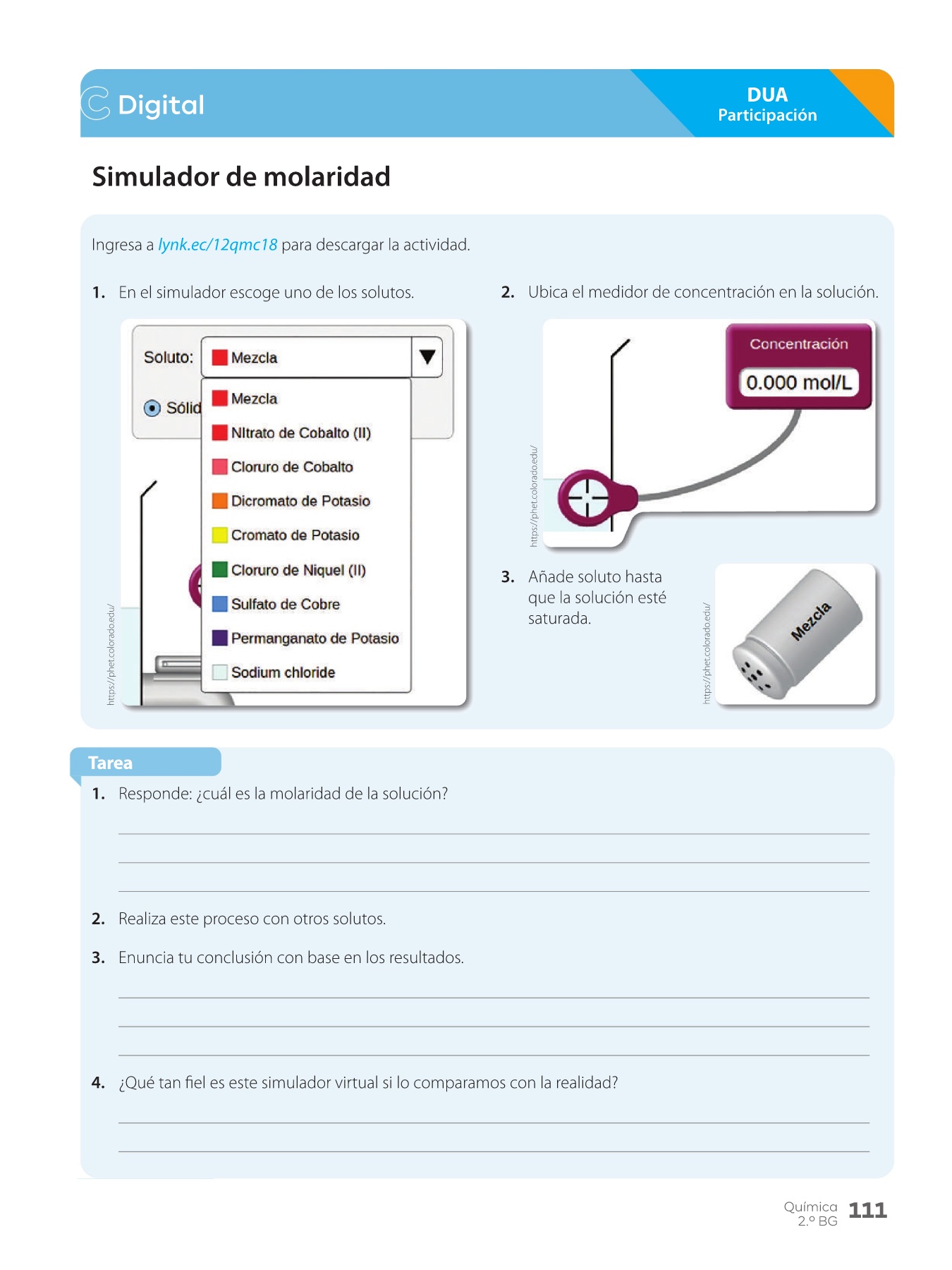 Digital

DUA
Participación

Simulador de molaridad

Ingresa a lynk.ec/12qmc18 para descargar la actividad.

1. En el simulador escoge uno de los solutos.

Soluto: Mezcla

Sólid

Mezcla
Nitrato de Cobalto (II)
Cloruro de Cobalto
Dicromato de Potasio
Cromato de Potasio
Cloruro de Niquel (II)
Sulfato de Cobre
Permanganato de Potasio
Sodium chloride

https://phet.colorado.edu/

2. Ubica el medidor de concentración en la solución.

Concentración
0.000 mol/L

https://phet.colorado.edu/

3. Añade soluto hasta que la solución esté saturada.

https://phet.colorado.edu/

Mezcla

Tarea

1. Responde: ¿cuál es la molaridad de la solución?

2. Realiza este proceso con otros solutos.

3. Enuncia tu conclusión con base en los resultados.

4. ¿Qué tan fiel es este simulador virtual si lo comparamos con la realidad?

Química 2.º BG 111