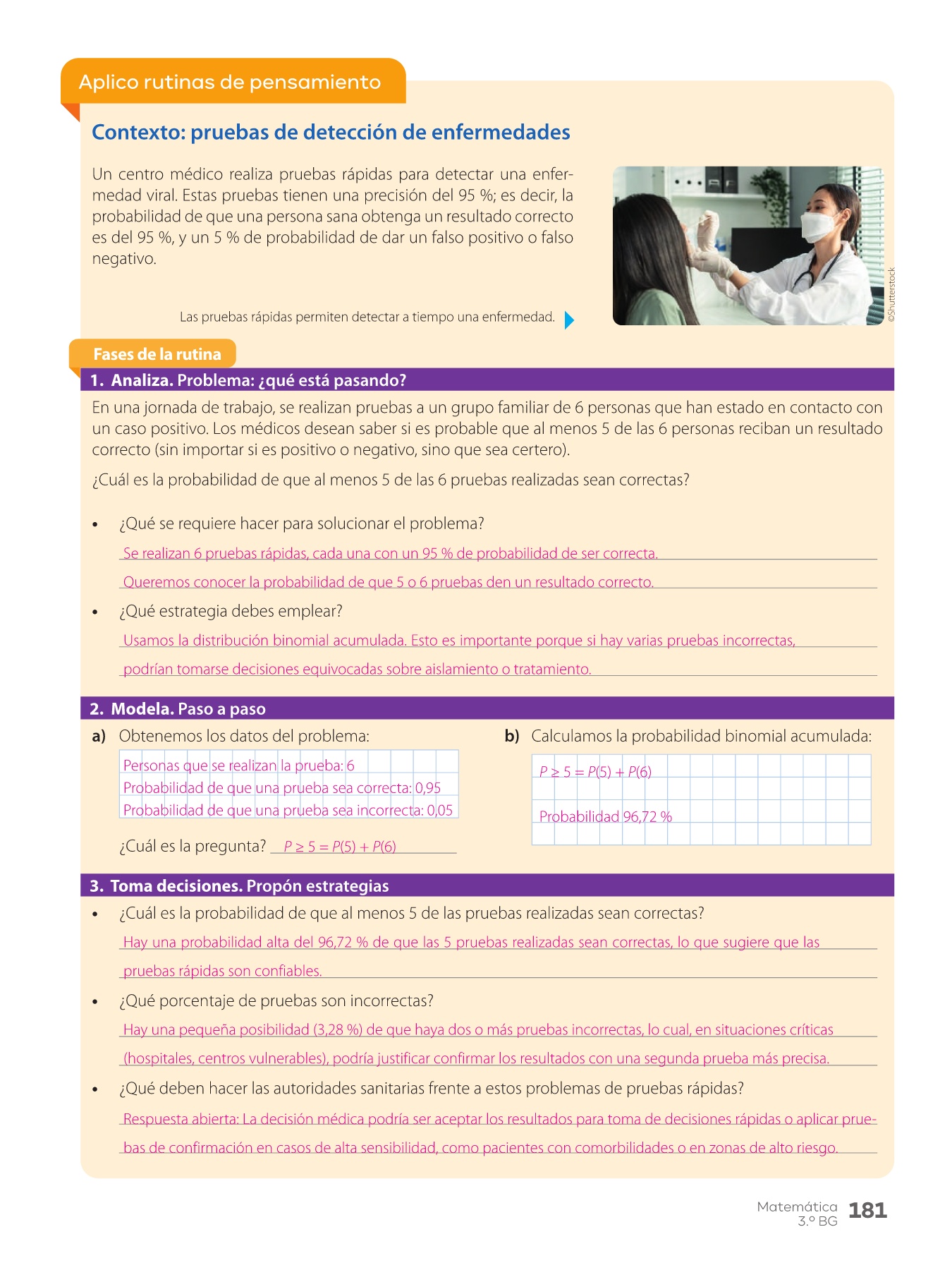 Aplico rutinas de pensamiento

Contexto: pruebas de detección de enfermedades

Un centro médico realiza pruebas rápidas para detectar una enfermedad viral. Estas pruebas tienen una precisión del 95 %; es decir, la probabilidad de que una persona sana obtenga un resultado correcto es del 95 %, y un 5 % de probabilidad de dar un falso positivo o falso negativo.

Las pruebas rápidas permiten detectar a tiempo una enfermedad.

©Shutterstock

Fases de la rutina

1. Analiza. Problema: ¿qué está pasando?

En una jornada de trabajo, se realizan pruebas a un grupo familiar de 6 personas que han estado en contacto con un caso positivo. Los médicos desean saber si es probable que al menos 5 de las 6 personas reciban un resultado correcto (sin importar si es positivo o negativo, sino que sea certero).

¿Cuál es la probabilidad de que al menos 5 de las 6 pruebas realizadas sean correctas?

• ¿Qué se requiere hacer para solucionar el problema?
Se realizan 6 pruebas rápidas, cada una con un 95 % de probabilidad de ser correcta.
Queremos conocer la probabilidad de que 5 o 6 pruebas den un resultado correcto.

• ¿Qué estrategia debes emplear?
Usamos la distribución binomial acumulada. Esto es importante porque si hay varias pruebas incorrectas, podrían tomarse decisiones equivocadas sobre aislamiento o tratamiento.

2. Modela. Paso a paso

a) Obtenemos los datos del problema:
Personas que se realizan la prueba: 6
Probabilidad de que una prueba sea correcta: 0,95
Probabilidad de que una prueba sea incorrecta: 0,05

¿Cuál es la pregunta? $P \geq 5 = P(5) + P(6)$

b) Calculamos la probabilidad binomial acumulada:
$P \geq 5 = P(5) + P(6)$
Probabilidad 96,72 %

3. Toma decisiones. Propón estrategias

• ¿Cuál es la probabilidad de que al menos 5 de las pruebas realizadas sean correctas?
Hay una probabilidad alta del 96,72 % de que las 5 pruebas realizadas sean correctas, lo que sugiere que las pruebas rápidas son confiables.

• ¿Qué porcentaje de pruebas son incorrectas?
Hay una pequeña posibilidad (3,28 %) de que haya dos o más pruebas incorrectas, lo cual, en situaciones críticas (hospitales, centros vulnerables), podría justificar confirmar los resultados con una segunda prueba más precisa.

• ¿Qué deben hacer las autoridades sanitarias frente a estos problemas de pruebas rápidas?
Respuesta abierta: La decisión médica podría ser aceptar los resultados para toma de decisiones rápidas o aplicar pruebas de confirmación en casos de alta sensibilidad, como pacientes con comorbilidades o en zonas de alto riesgo.

Matemática 3.º BG 181