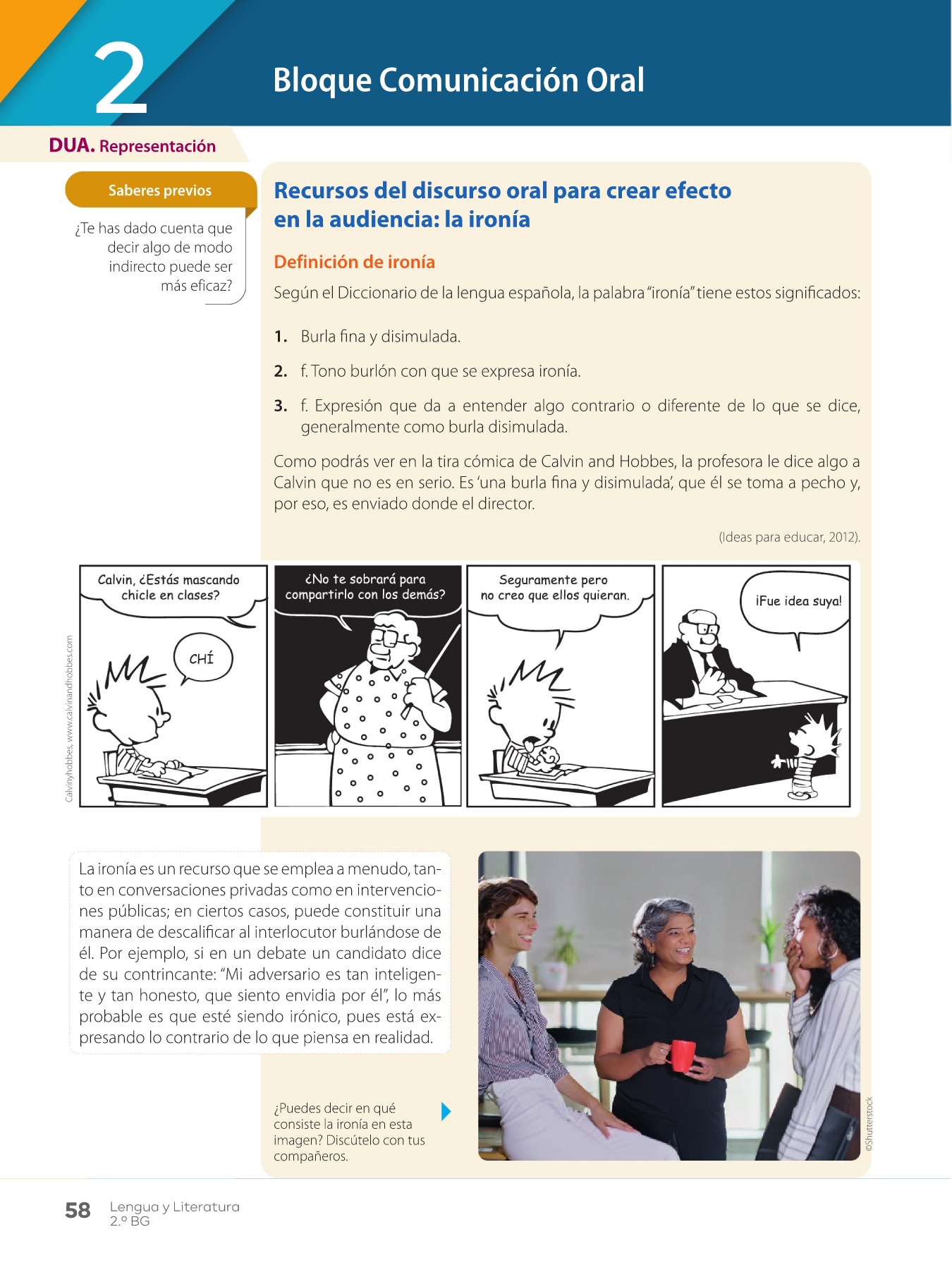 2

Bloque Comunicación Oral

DUA. Representación

Saberes previos

¿Te has dado cuenta que decir algo de modo indirecto puede ser más eficaz?

Recursos del discurso oral para crear efecto en la audiencia: la ironía

Definición de ironía

Según el Diccionario de la lengua española, la palabra "ironía" tiene estos significados:

1. Burla fina y disimulada.

2. f. Tono burlón con que se expresa ironía.

3. f. Expresión que da a entender algo contrario o diferente de lo que se dice, generalmente como burla disimulada.

Como podrás ver en la tira cómica de Calvin and Hobbes, la profesora le dice algo a Calvin que no es en serio. Es 'una burla fina y disimulada', que él se toma a pecho y, por eso, es enviado donde el director.

(Ideas para educar, 2012).

Calvinyhobbes, www.calvinandhobbes.com

Calvin, ¿Estás mascando chicle en clases?

CHÍ

¿No te sobrará para compartirlo con los demás?

Seguramente pero no creo que ellos quieran.

¡Fue idea suya!

La ironía es un recurso que se emplea a menudo, tanto en conversaciones privadas como en intervenciones públicas; en ciertos casos, puede constituir una manera de descalificar al interlocutor burlándose de él. Por ejemplo, si en un debate un candidato dice de su contrincante: "Mi adversario es tan inteligente y tan honesto, que siento envidia por él", lo más probable es que esté siendo irónico, pues está expresando lo contrario de lo que piensa en realidad.

¿Puedes decir en qué consiste la ironía en esta imagen? Discútelo con tus compañeros.

©Shutterstock

58 Lengua y Literatura 2.º BG