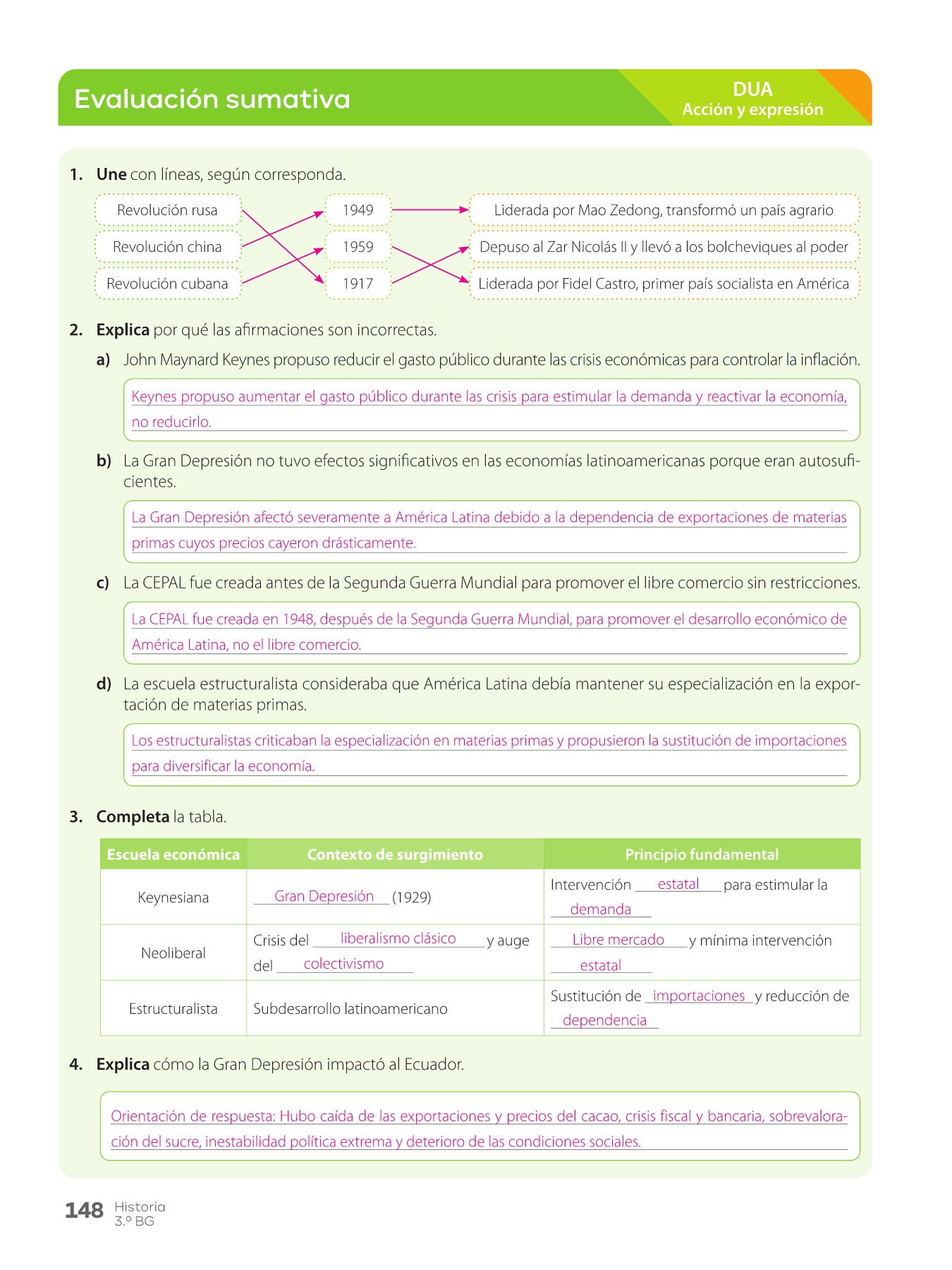 Evaluación sumativa

DUA
Acción y expresión

1. **Une** con líneas, según corresponda.

Revolución rusa
Revolución china
Revolución cubana

1949
1959
1917

Liderada por Mao Zedong, transformó un país agrario
Depuso al Zar Nicolás II y llevó a los bolcheviques al poder
Liderada por Fidel Castro, primer país socialista en América

2. **Explica** por qué las afirmaciones son incorrectas.

a) John Maynard Keynes propuso reducir el gasto público durante las crisis económicas para controlar la inflación.

Keynes propuso aumentar el gasto público durante las crisis para estimular la demanda y reactivar la economía, no reducirlo.

b) La Gran Depresión no tuvo efectos significativos en las economías latinoamericanas porque eran autosuficientes.

La Gran Depresión afectó severamente a América Latina debido a la dependencia de exportaciones de materias primas cuyos precios cayeron drásticamente.

c) La CEPAL fue creada antes de la Segunda Guerra Mundial para promover el libre comercio sin restricciones.

La CEPAL fue creada en 1948, después de la Segunda Guerra Mundial, para promover el desarrollo económico de América Latina, no el libre comercio.

d) La escuela estructuralista consideraba que América Latina debía mantener su especialización en la exportación de materias primas.

Los estructuralistas criticaban la especialización en materias primas y propusieron la sustitución de importaciones para diversificar la economía.

3. **Completa** la tabla.

| Escuela económica | Contexto de surgimiento | Principio fundamental |
|---|---|---|
| Keynesiana | Gran Depresión (1929) | Intervención estatal para estimular la demanda |
| Neoliberal | Crisis del liberalismo clásico y auge del colectivismo | Libre mercado y mínima intervención estatal |
| Estructuralista | Subdesarrollo latinoamericano | Sustitución de importaciones y reducción de dependencia |

4. **Explica** cómo la Gran Depresión impactó al Ecuador.

Orientación de respuesta: Hubo caída de las exportaciones y precios del cacao, crisis fiscal y bancaria, sobrevaloración del sucre, inestabilidad política extrema y deterioro de las condiciones sociales.

148 Historia
3.º BG