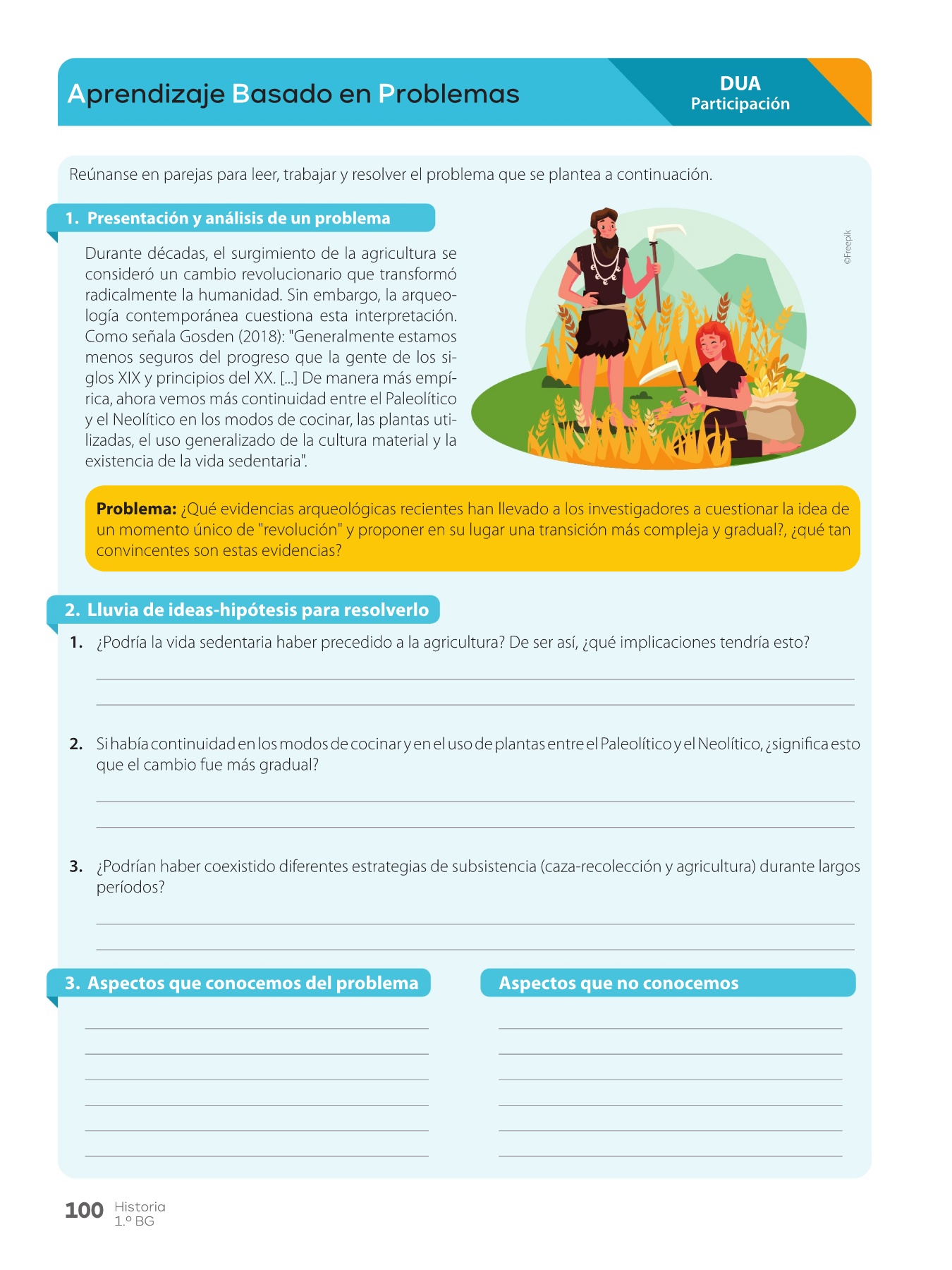 Aprendizaje Basado en Problemas

DUA
Participación

Reúnanse en parejas para leer, trabajar y resolver el problema que se plantea a continuación.

1. Presentación y análisis de un problema

Durante décadas, el surgimiento de la agricultura se consideró un cambio revolucionario que transformó radicalmente la humanidad. Sin embargo, la arqueología contemporánea cuestiona esta interpretación. Como señala Gosden (2018): "Generalmente estamos menos seguros del progreso que la gente de los siglos XIX y principios del XX. [...] De manera más empírica, ahora vemos más continuidad entre el Paleolítico y el Neolítico en los modos de cocinar, las plantas utilizadas, el uso generalizado de la cultura material y la existencia de la vida sedentaria".

©Freepik

Problema: ¿Qué evidencias arqueológicas recientes han llevado a los investigadores a cuestionar la idea de un momento único de "revolución" y proponer en su lugar una transición más compleja y gradual?, ¿qué tan convincentes son estas evidencias?

2. Lluvia de ideas-hipótesis para resolverlo

1. ¿Podría la vida sedentaria haber precedido a la agricultura? De ser así, ¿qué implicaciones tendría esto?

2. Si había continuidad en los modos de cocinar y en el uso de plantas entre el Paleolítico y el Neolítico, ¿significa esto que el cambio fue más gradual?

3. ¿Podrían haber coexistido diferentes estrategias de subsistencia (caza-recolección y agricultura) durante largos períodos?

3. Aspectos que conocemos del problema

Aspectos que no conocemos

100 Historia
1.º BG