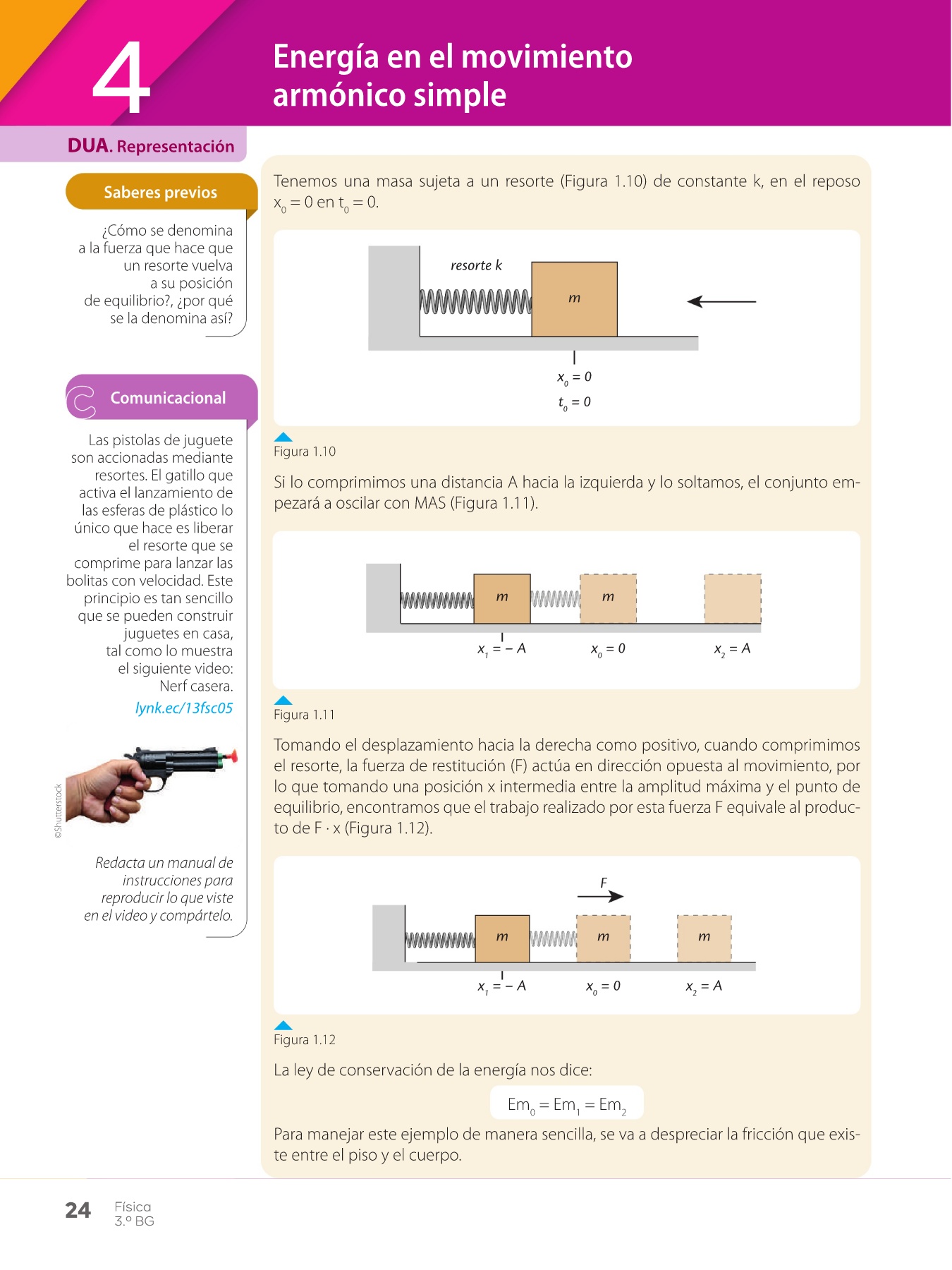 4

Energía en el movimiento armónico simple

DUA. Representación

Saberes previos

¿Cómo se denomina a la fuerza que hace que un resorte vuelva a su posición de equilibrio?, ¿por qué se la denomina así?

Comunicacional

Las pistolas de juguete son accionadas mediante resortes. El gatillo que activa el lanzamiento de las esferas de plástico lo único que hace es liberar el resorte que se comprime para lanzar las bolitas con velocidad. Este principio es tan sencillo que se pueden construir juguetes en casa, tal como lo muestra el siguiente video: Nerf casera.

lynk.ec/13fsc05

©Shutterstock

Redacta un manual de instrucciones para reproducir lo que viste en el video y compártelo.

Tenemos una masa sujeta a un resorte (Figura 1.10) de constante k, en el reposo $x_0 = 0$ en $t_0 = 0$.

resorte k
m
$x_0 = 0$
$t_0 = 0$

Figura 1.10

Si lo comprimimos una distancia A hacia la izquierda y lo soltamos, el conjunto empezará a oscilar con MAS (Figura 1.11).

m
m
$x_1 = -A$
$x_0 = 0$
$x_2 = A$

Figura 1.11

Tomando el desplazamiento hacia la derecha como positivo, cuando comprimimos el resorte, la fuerza de restitución (F) actúa en dirección opuesta al movimiento, por lo que tomando una posición x intermedia entre la amplitud máxima y el punto de equilibrio, encontramos que el trabajo realizado por esta fuerza F equivale al producto de F · x (Figura 1.12).

F
m
m
m
$x_1 = -A$
$x_0 = 0$
$x_2 = A$

Figura 1.12

La ley de conservación de la energía nos dice:

$Em_0 = Em_1 = Em_2$

Para manejar este ejemplo de manera sencilla, se va a despreciar la fricción que existe entre el piso y el cuerpo.

24 Física 3.º BG