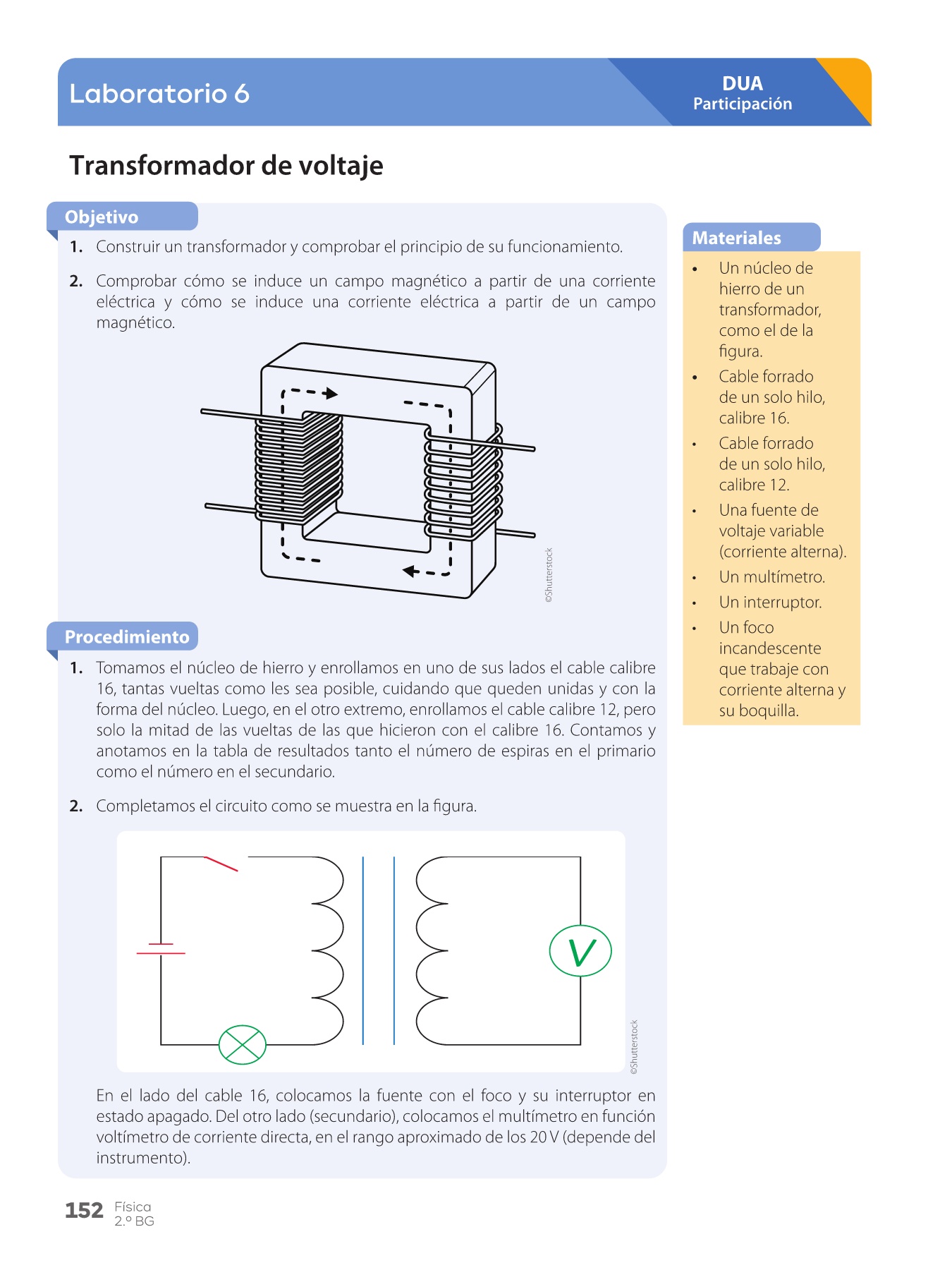 Laboratorio 6

DUA
Participación

Transformador de voltaje

Objetivo

1. Construir un transformador y comprobar el principio de su funcionamiento.

2. Comprobar cómo se induce un campo magnético a partir de una corriente eléctrica y cómo se induce una corriente eléctrica a partir de un campo magnético.

©Shutterstock

Procedimiento

1. Tomamos el núcleo de hierro y enrollamos en uno de sus lados el cable calibre 16, tantas vueltas como les sea posible, cuidando que queden unidas y con la forma del núcleo. Luego, en el otro extremo, enrollamos el cable calibre 12, pero solo la mitad de las vueltas de las que hicieron con el calibre 16. Contamos y anotamos en la tabla de resultados tanto el número de espiras en el primario como el número en el secundario.

2. Completamos el circuito como se muestra en la figura.

V

©Shutterstock

En el lado del cable 16, colocamos la fuente con el foco y su interruptor en estado apagado. Del otro lado (secundario), colocamos el multímetro en función voltímetro de corriente directa, en el rango aproximado de los 20 V (depende del instrumento).

Materiales

• Un núcleo de hierro de un transformador, como el de la figura.
• Cable forrado de un solo hilo, calibre 16.
• Cable forrado de un solo hilo, calibre 12.
• Una fuente de voltaje variable (corriente alterna).
• Un multímetro.
• Un interruptor.
• Un foco incandescente que trabaje con corriente alterna y su boquilla.

152 Física
2.º BG