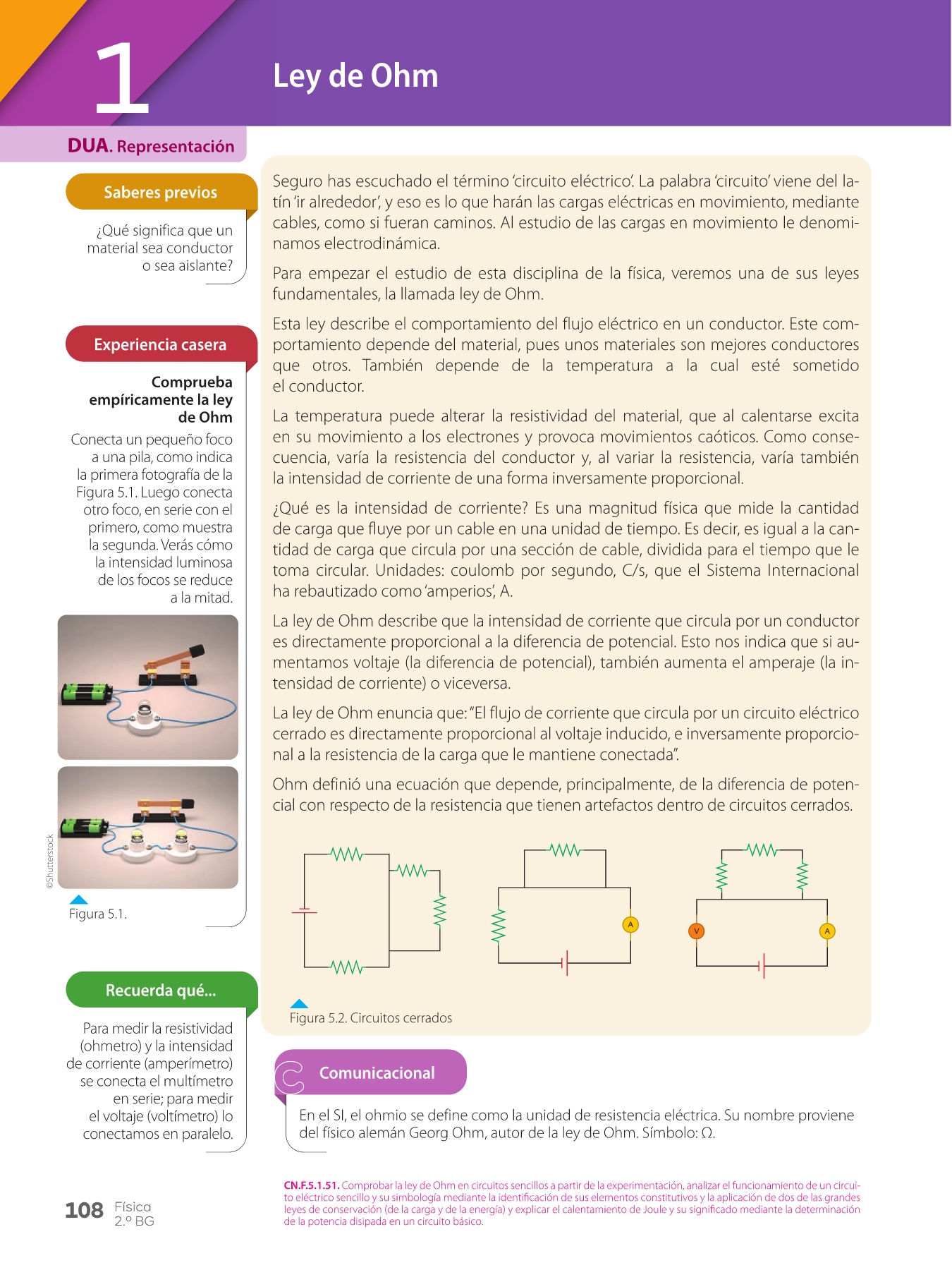 1

Ley de Ohm

DUA. Representación

Saberes previos

¿Qué significa que un material sea conductor o sea aislante?

Experiencia casera

Comprueba empíricamente la ley de Ohm

Conecta un pequeño foco a una pila, como indica la primera fotografía de la Figura 5.1. Luego conecta otro foco, en serie con el primero, como muestra la segunda. Verás cómo la intensidad luminosa de los focos se reduce a la mitad.

©Shutterstock

Figura 5.1.

Recuerda qué...

Para medir la resistividad (ohmetro) y la intensidad de corriente (amperímetro) se conecta el multímetro en serie; para medir el voltaje (voltímetro) lo conectamos en paralelo.

Seguro has escuchado el término 'circuito eléctrico'. La palabra 'circuito' viene del latín 'ir alrededor', y eso es lo que harán las cargas eléctricas en movimiento, mediante cables, como si fueran caminos. Al estudio de las cargas en movimiento le denominamos electrodinámica.

Para empezar el estudio de esta disciplina de la física, veremos una de sus leyes fundamentales, la llamada ley de Ohm.

Esta ley describe el comportamiento del flujo eléctrico en un conductor. Este comportamiento depende del material, pues unos materiales son mejores conductores que otros. También depende de la temperatura a la cual esté sometido el conductor.

La temperatura puede alterar la resistividad del material, que al calentarse excita en su movimiento a los electrones y provoca movimientos caóticos. Como consecuencia, varía la resistencia del conductor y, al variar la resistencia, varía también la intensidad de corriente de una forma inversamente proporcional.

¿Qué es la intensidad de corriente? Es una magnitud física que mide la cantidad de carga que fluye por un cable en una unidad de tiempo. Es decir, es igual a la cantidad de carga que circula por una sección de cable, dividida para el tiempo que le toma circular. Unidades: coulomb por segundo, C/s, que el Sistema Internacional ha rebautizado como 'amperios', A.

La ley de Ohm describe que la intensidad de corriente que circula por un conductor es directamente proporcional a la diferencia de potencial. Esto nos indica que si aumentamos voltaje (la diferencia de potencial), también aumenta el amperaje (la intensidad de corriente) o viceversa.

La ley de Ohm enuncia que: "El flujo de corriente que circula por un circuito eléctrico cerrado es directamente proporcional al voltaje inducido, e inversamente proporcional a la resistencia de la carga que le mantiene conectada".

Ohm definió una ecuación que depende, principalmente, de la diferencia de potencial con respecto de la resistencia que tienen artefactos dentro de circuitos cerrados.

A

V A

Figura 5.2. Circuitos cerrados

Comunicacional

En el SI, el ohmio se define como la unidad de resistencia eléctrica. Su nombre proviene del físico alemán Georg Ohm, autor de la ley de Ohm. Símbolo: Ω.

CN.F.5.1.51. Comprobar la ley de Ohm en circuitos sencillos a partir de la experimentación, analizar el funcionamiento de un circuito eléctrico sencillo y su simbología mediante la identificación de sus elementos constitutivos y la aplicación de dos de las grandes leyes de conservación (de la carga y de la energía) y explicar el calentamiento de Joule y su significado mediante la determinación de la potencia disipada en un circuito básico.

108 Física 2.º BG