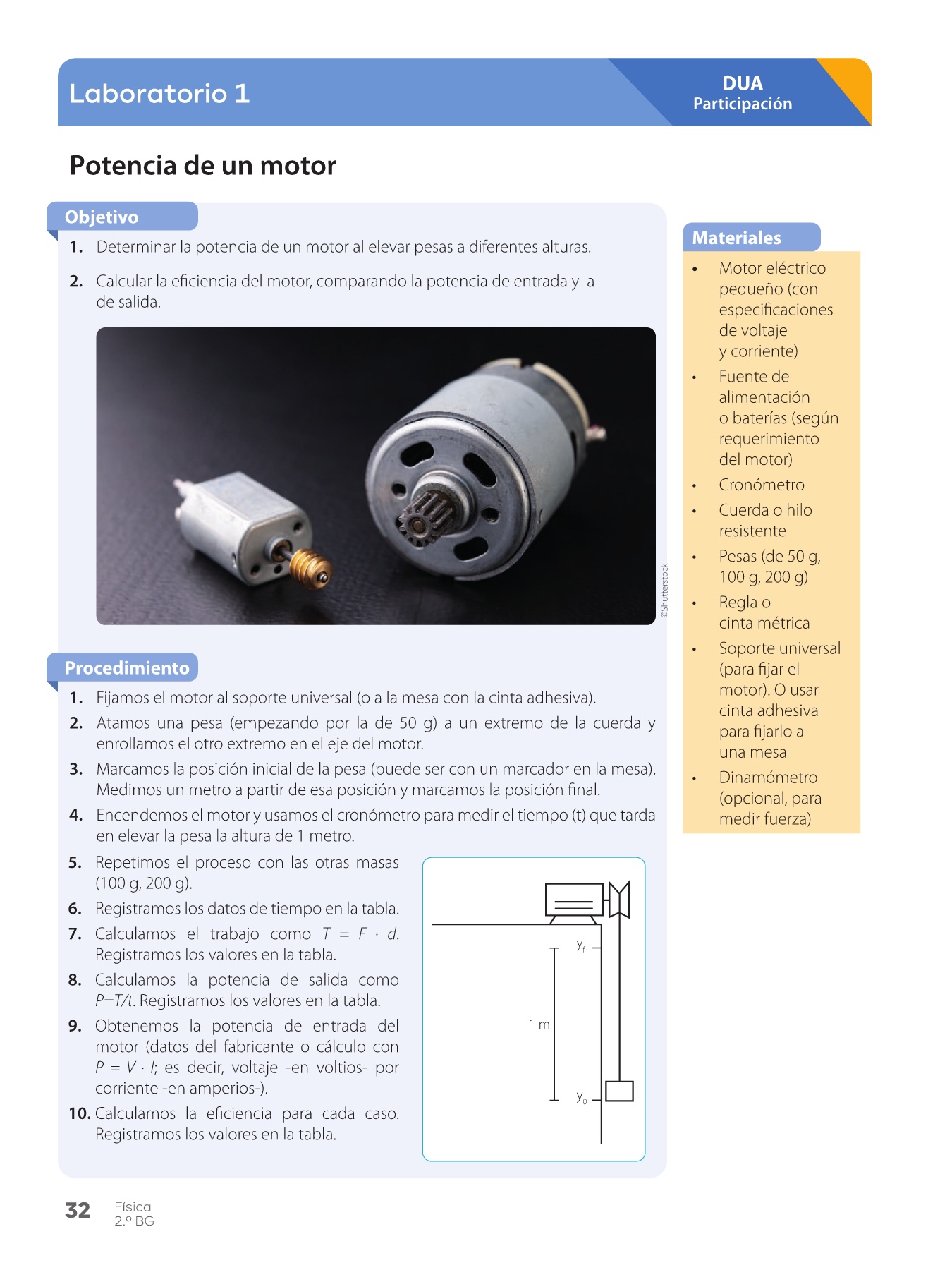 Laboratorio 1

DUA
Participación

Potencia de un motor

Objetivo

1. Determinar la potencia de un motor al elevar pesas a diferentes alturas.

2. Calcular la eficiencia del motor, comparando la potencia de entrada y la de salida.

©Shutterstock

Procedimiento

1. Fijamos el motor al soporte universal (o a la mesa con la cinta adhesiva).
2. Atamos una pesa (empezando por la de 50 g) a un extremo de la cuerda y enrollamos el otro extremo en el eje del motor.
3. Marcamos la posición inicial de la pesa (puede ser con un marcador en la mesa). Medimos un metro a partir de esa posición y marcamos la posición final.
4. Encendemos el motor y usamos el cronómetro para medir el tiempo (t) que tarda en elevar la pesa la altura de 1 metro.
5. Repetimos el proceso con las otras masas (100 g, 200 g).
6. Registramos los datos de tiempo en la tabla.
7. Calculamos el trabajo como $T = F \cdot d$. Registramos los valores en la tabla.
8. Calculamos la potencia de salida como $P=T/t$. Registramos los valores en la tabla.
9. Obtenemos la potencia de entrada del motor (datos del fabricante o cálculo con $P = V \cdot I$; es decir, voltaje -en voltios- por corriente -en amperios-).
10. Calculamos la eficiencia para cada caso. Registramos los valores en la tabla.

$y_f$
1 m
$y_0$

Materiales

• Motor eléctrico pequeño (con especificaciones de voltaje y corriente)
• Fuente de alimentación o baterías (según requerimiento del motor)
• Cronómetro
• Cuerda o hilo resistente
• Pesas (de 50 g, 100 g, 200 g)
• Regla o cinta métrica
• Soporte universal (para fijar el motor). O usar cinta adhesiva para fijarlo a una mesa
• Dinamómetro (opcional, para medir fuerza)

32 Física
2.º BG