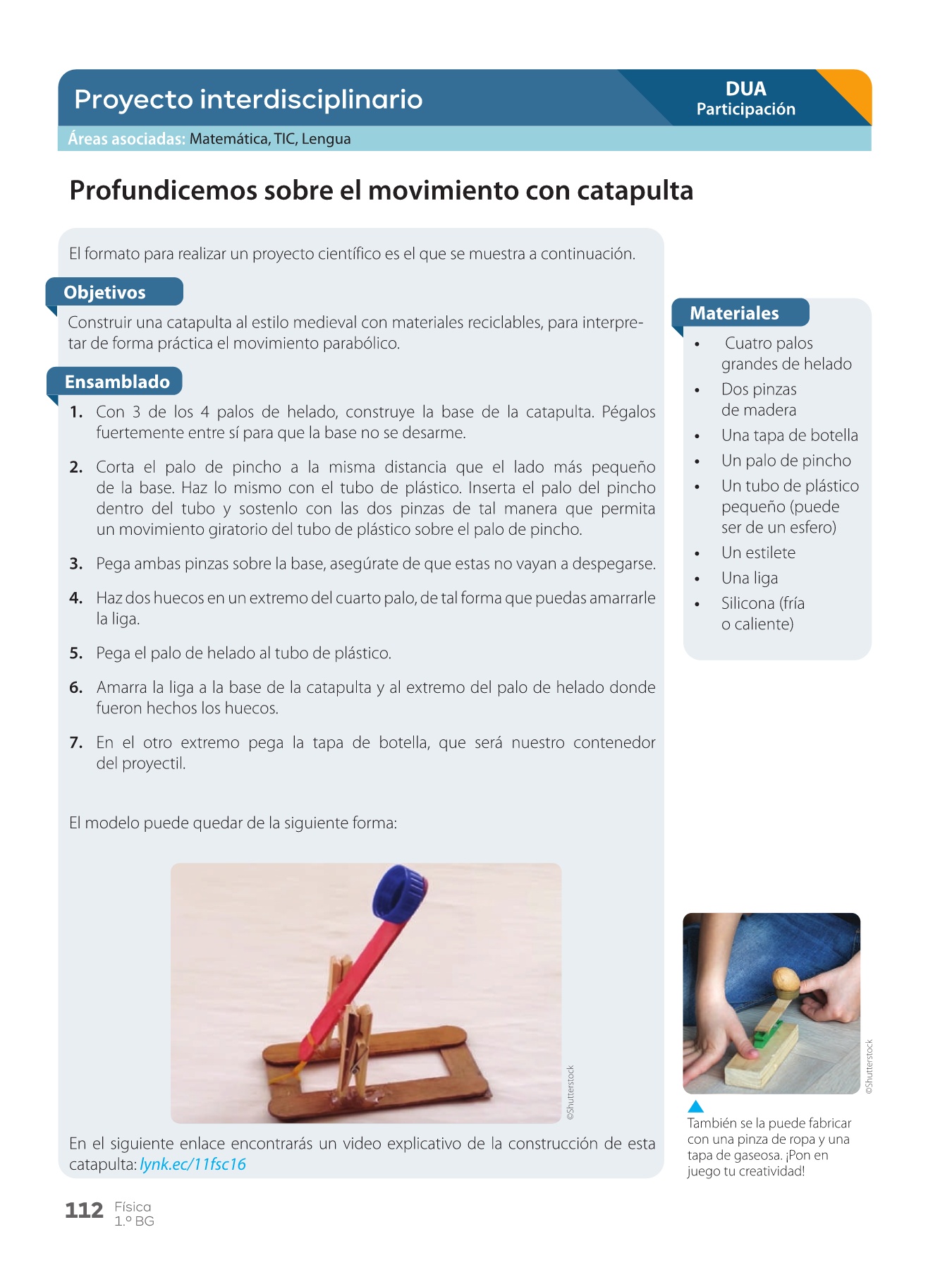 Proyecto interdisciplinario

DUA
Participación

Áreas asociadas: Matemática, TIC, Lengua

Profundicemos sobre el movimiento con catapulta

El formato para realizar un proyecto científico es el que se muestra a continuación.

Objetivos

Construir una catapulta al estilo medieval con materiales reciclables, para interpretar de forma práctica el movimiento parabólico.

Ensamblado

1. Con 3 de los 4 palos de helado, construye la base de la catapulta. Pégalos fuertemente entre sí para que la base no se desarme.

2. Corta el palo de pincho a la misma distancia que el lado más pequeño de la base. Haz lo mismo con el tubo de plástico. Inserta el palo del pincho dentro del tubo y sostenlo con las dos pinzas de tal manera que permita un movimiento giratorio del tubo de plástico sobre el palo de pincho.

3. Pega ambas pinzas sobre la base, asegúrate de que estas no vayan a despegarse.

4. Haz dos huecos en un extremo del cuarto palo, de tal forma que puedas amarrarle la liga.

5. Pega el palo de helado al tubo de plástico.

6. Amarra la liga a la base de la catapulta y al extremo del palo de helado donde fueron hechos los huecos.

7. En el otro extremo pega la tapa de botella, que será nuestro contenedor del proyectil.

El modelo puede quedar de la siguiente forma:

©Shutterstock

En el siguiente enlace encontrarás un video explicativo de la construcción de esta catapulta: lynk.ec/11fsc16

Materiales

• Cuatro palos grandes de helado
• Dos pinzas de madera
• Una tapa de botella
• Un palo de pincho
• Un tubo de plástico pequeño (puede ser de un esfero)
• Un estilete
• Una liga
• Silicona (fría o caliente)

©Shutterstock

También se la puede fabricar con una pinza de ropa y una tapa de gaseosa. ¡Pon en juego tu creatividad!

112 Física
1.º BG