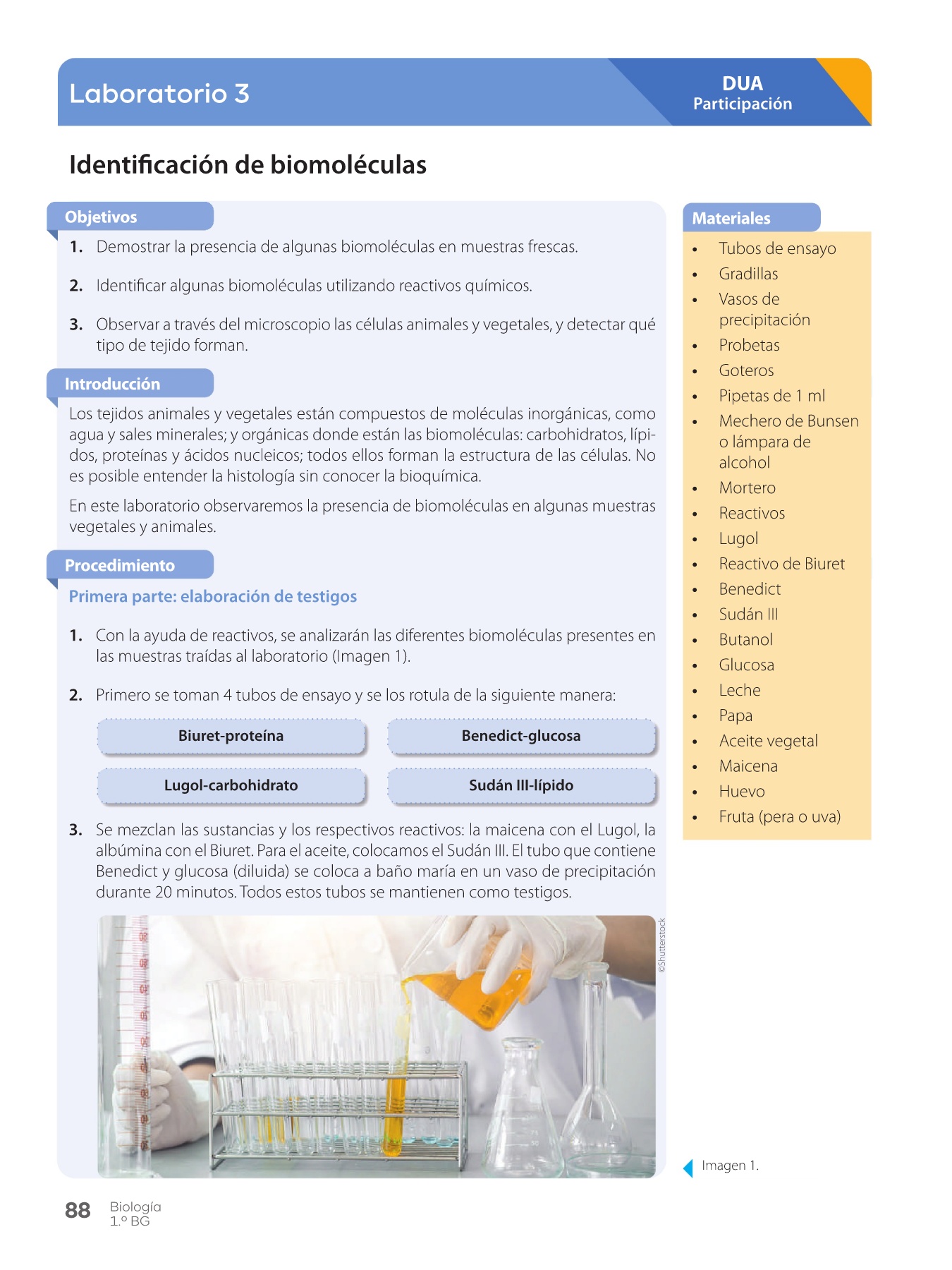 Laboratorio 3

DUA
Participación

Identificación de biomoléculas

Objetivos

1. Demostrar la presencia de algunas biomoléculas en muestras frescas.

2. Identificar algunas biomoléculas utilizando reactivos químicos.

3. Observar a través del microscopio las células animales y vegetales, y detectar qué tipo de tejido forman.

Introducción

Los tejidos animales y vegetales están compuestos de moléculas inorgánicas, como agua y sales minerales; y orgánicas donde están las biomoléculas: carbohidratos, lípidos, proteínas y ácidos nucleicos; todos ellos forman la estructura de las células. No es posible entender la histología sin conocer la bioquímica.

En este laboratorio observaremos la presencia de biomoléculas en algunas muestras vegetales y animales.

Procedimiento

Primera parte: elaboración de testigos

1. Con la ayuda de reactivos, se analizarán las diferentes biomoléculas presentes en las muestras traídas al laboratorio (Imagen 1).

2. Primero se toman 4 tubos de ensayo y se los rotula de la siguiente manera:

Biuret-proteína

Benedict-glucosa

Lugol-carbohidrato

Sudán III-lípido

3. Se mezclan las sustancias y los respectivos reactivos: la maicena con el Lugol, la albúmina con el Biuret. Para el aceite, colocamos el Sudán III. El tubo que contiene Benedict y glucosa (diluida) se coloca a baño maría en un vaso de precipitación durante 20 minutos. Todos estos tubos se mantienen como testigos.

©Shutterstock

Materiales

• Tubos de ensayo
• Gradillas
• Vasos de precipitación
• Probetas
• Goteros
• Pipetas de 1 ml
• Mechero de Bunsen o lámpara de alcohol
• Mortero
• Reactivos
• Lugol
• Reactivo de Biuret
• Benedict
• Sudán III
• Butanol
• Glucosa
• Leche
• Papa
• Aceite vegetal
• Maicena
• Huevo
• Fruta (pera o uva)

Imagen 1.

88 Biología
1.º BG